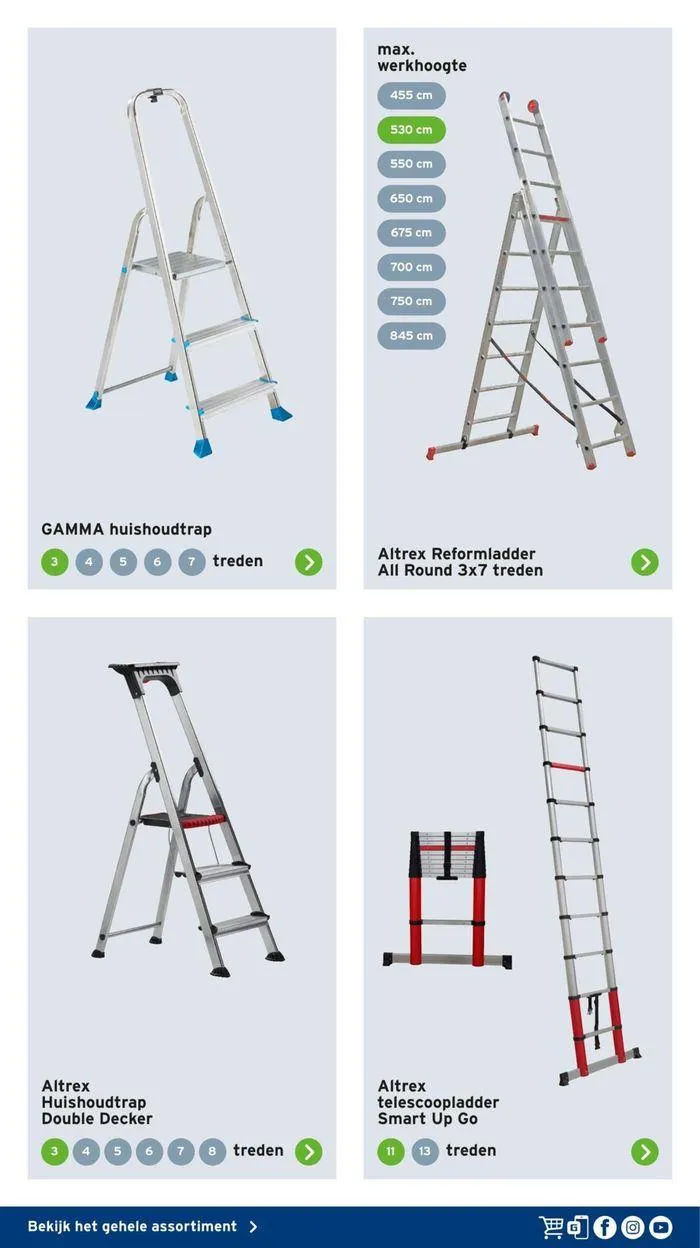 GAMMA huishoudtrap

3 4 5 6 7 treden

max.
werkhoogte

455 cm
530 cm
550 cm
650 cm
675 cm
700 cm
750 cm
845 cm

Altrex Reformladder
All Round 3x7 treden

Altrex
Huishoudtrap
Double Decker

3 4 5 6 7 8 treden

Altrex
telescoopladder
Smart Up Go

11 13 treden

Bekijk het gehele assortiment