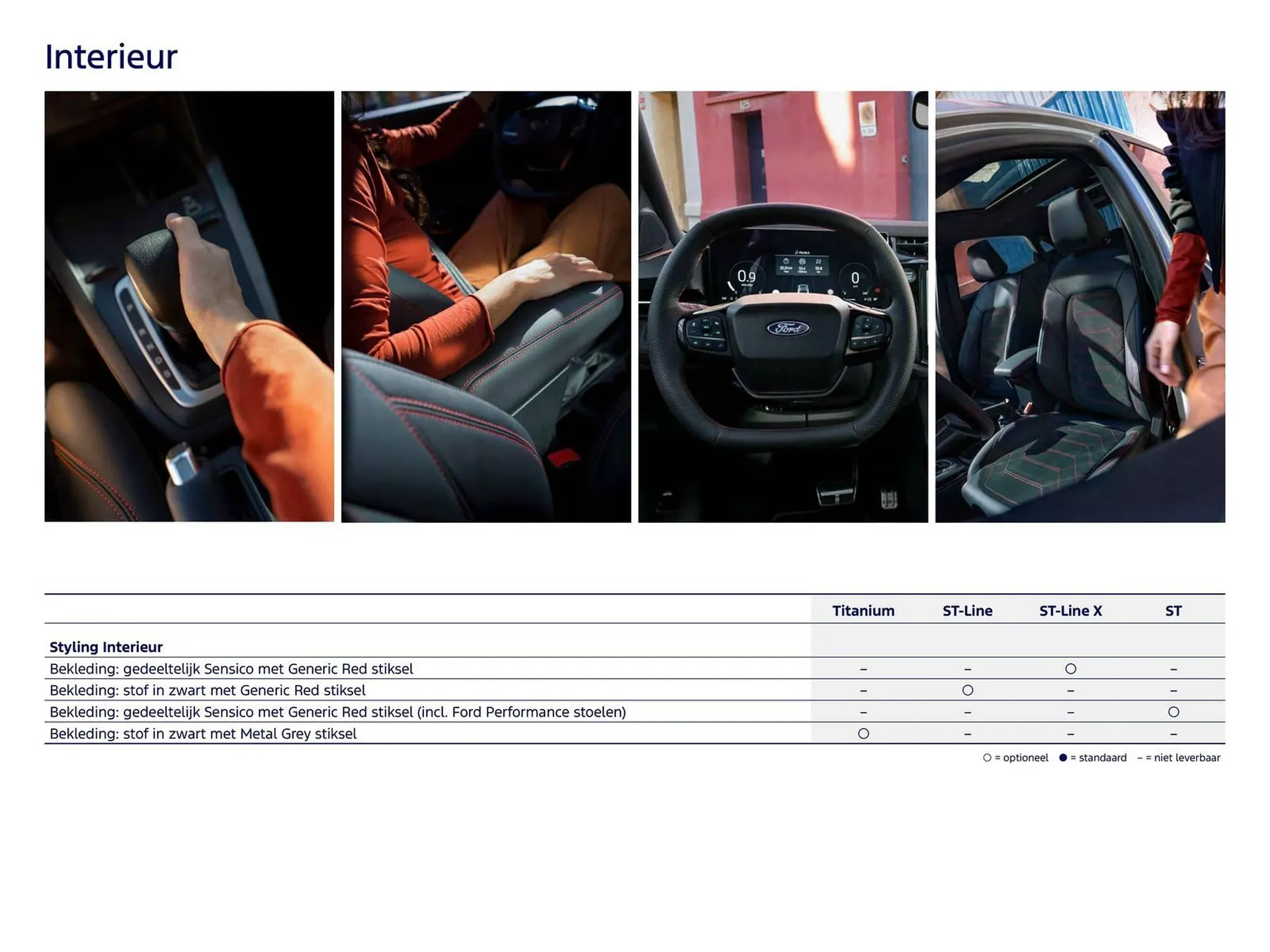 Interieur

0.9

0

Ford

| | Titanium | ST-Line | ST-Line X | ST |
|---|---|---|---|---|
| **Styling Interieur** | | | | |
| Bekleding: gedeeltelijk Sensico met Generic Red stiksel | – | – | ○ | – |
| Bekleding: stof in zwart met Generic Red stiksel | – | ○ | – | – |
| Bekleding: gedeeltelijk Sensico met Generic Red stiksel (incl. Ford Performance stoelen) | – | – | – | ○ |
| Bekleding: stof in zwart met Metal Grey stiksel | ○ | – | – | – |

○ = optioneel ● = standaard – = niet leverbaar