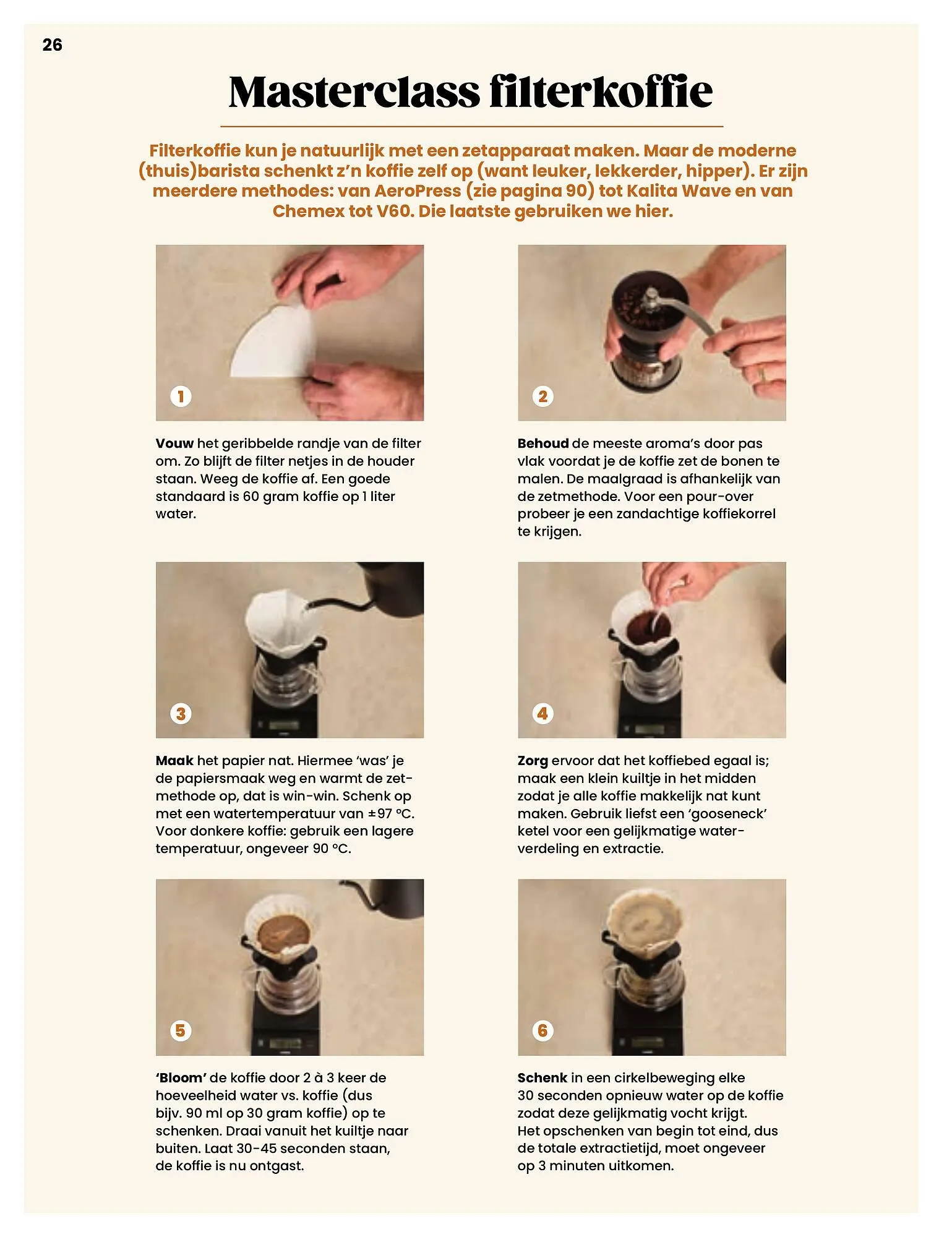 26

Masterclass filterkoffie

Filterkoffie kun je natuurlijk met een zetapparaat maken. Maar de moderne (thuis)barista schenkt z'n koffie zelf op (want leuker, lekkerder, hipper). Er zijn meerdere methodes: van AeroPress (zie pagina 90) tot Kalita Wave en van Chemex tot V60. Die laatste gebruiken we hier.

1

Vouw het geribbelde randje van de filter om. Zo blijft de filter netjes in de houder staan. Weeg de koffie af. Een goede standaard is 60 gram koffie op 1 liter water.

2

Behoud de meeste aroma's door pas vlak voordat je de koffie zet de bonen te malen. De maalgraad is afhankelijk van de zetmethode. Voor een pour-over probeer je een zandachtige koffiekorrel te krijgen.

3

Maak het papier nat. Hiermee 'was' je de papiersmaak weg en warmt de zetmethode op, dat is win-win. Schenk op met een watertemperatuur van ±97 °C. Voor donkere koffie: gebruik een lagere temperatuur, ongeveer 90 °C.

4

Zorg ervoor dat het koffiebed egaal is; maak een klein kuiltje in het midden zodat je alle koffie makkelijk nat kunt maken. Gebruik liefst een 'gooseneck' ketel voor een gelijkmatige waterverdeling en extractie.

5

'Bloom' de koffie door 2 à 3 keer de hoeveelheid water vs. koffie (dus bijv. 90 ml op 30 gram koffie) op te schenken. Draai vanuit het kuiltje naar buiten. Laat 30-45 seconden staan, de koffie is nu ontgast.

6

Schenk in een cirkelbeweging elke 30 seconden opnieuw water op de koffie zodat deze gelijkmatig vocht krijgt. Het opschenken van begin tot eind, dus de totale extractietijd, moet ongeveer op 3 minuten uitkomen.