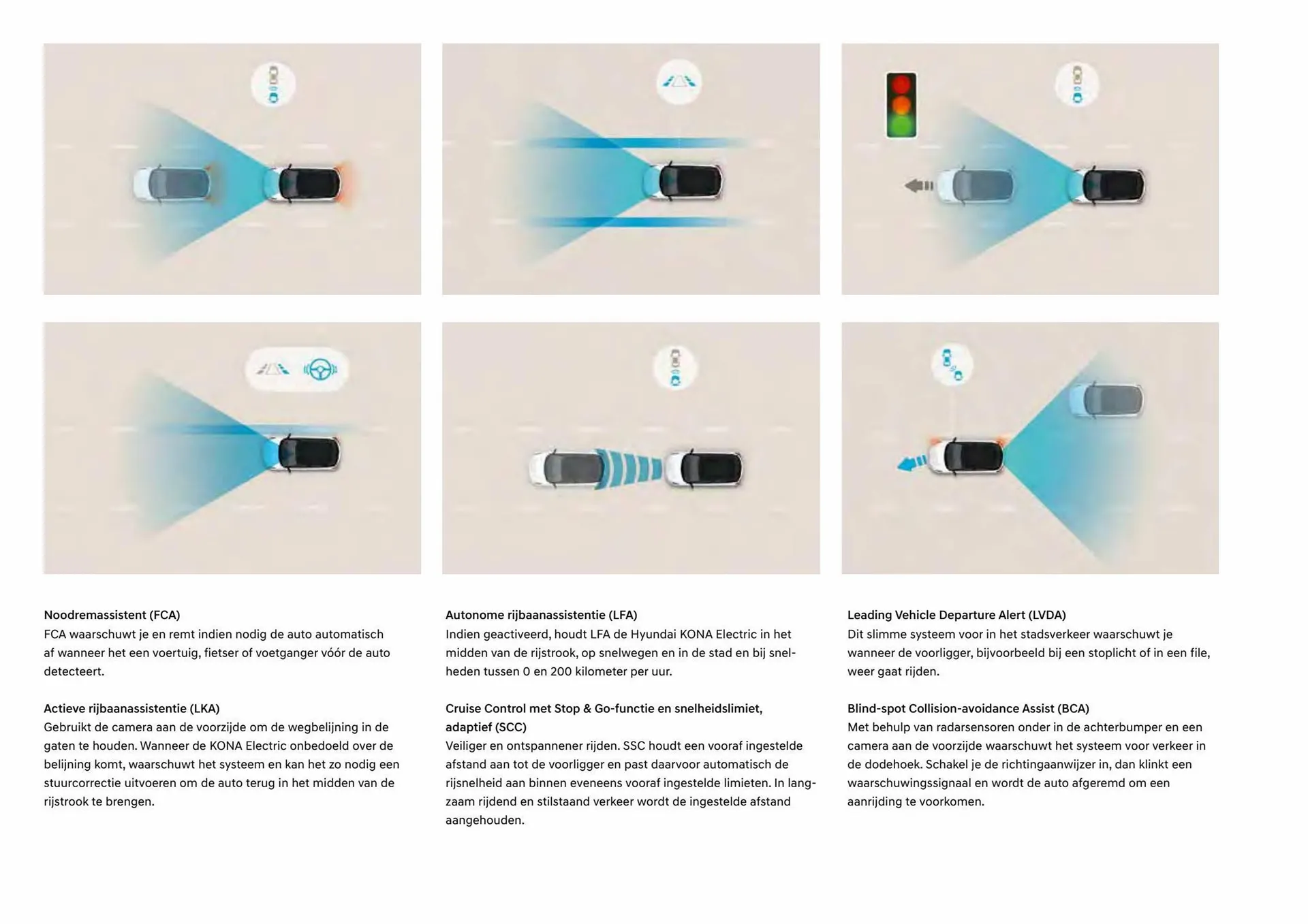 Noodremassistent (FCA)
FCA waarschuwt je en remt indien nodig de auto automatisch af wanneer het een voertuig, fietser of voetganger vóór de auto detecteert.

Actieve rijbaanassistentie (LKA)
Gebruikt de camera aan de voorzijde om de wegbelijning in de gaten te houden. Wanneer de KONA Electric onbedoeld over de belijning komt, waarschuwt het systeem en kan het zo nodig een stuurcorrectie uitvoeren om de auto terug in het midden van de rijstrook te brengen.

Autonome rijbaanassistentie (LFA)
Indien geactiveerd, houdt LFA de Hyundai KONA Electric in het midden van de rijstrook, op snelwegen en in de stad en bij snelheden tussen 0 en 200 kilometer per uur.

Cruise Control met Stop & Go-functie en snelheidslimiet, adaptief (SCC)
Veiliger en ontspannener rijden. SSC houdt een vooraf ingestelde afstand aan tot de voorligger en past daarvoor automatisch de rijsnelheid aan binnen eveneens vooraf ingestelde limieten. In langzaam rijdend en stilstaand verkeer wordt de ingestelde afstand aangehouden.

Leading Vehicle Departure Alert (LVDA)
Dit slimme systeem voor in het stadsverkeer waarschuwt je wanneer de voorligger, bijvoorbeeld bij een stoplicht of in een file, weer gaat rijden.

Blind-spot Collision-avoidance Assist (BCA)
Met behulp van radarsensoren onder in de achterbumper en een camera aan de voorzijde waarschuwt het systeem voor verkeer in de dodehoek. Schakel je de richtingaanwijzer in, dan klinkt een waarschuwingssignaal en wordt de auto afgeremd om een aanrijding te voorkomen.