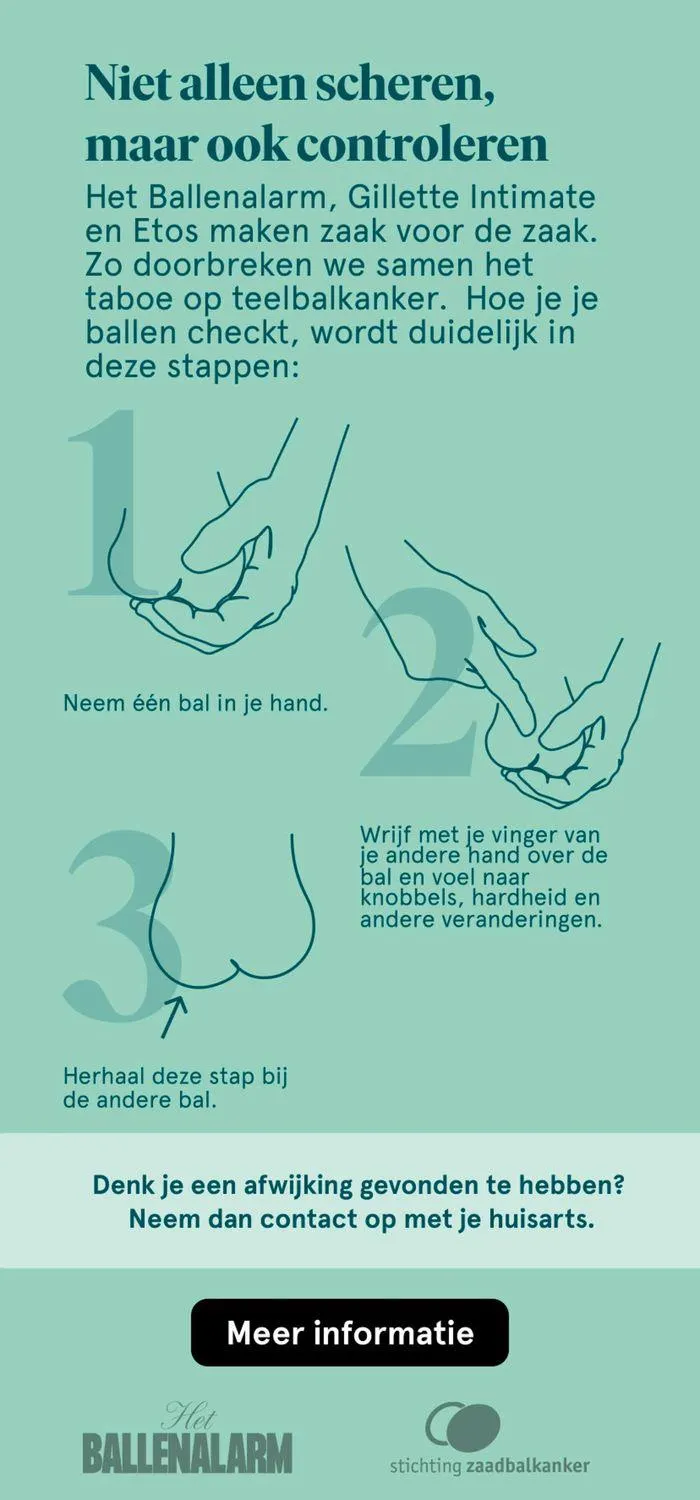 Niet alleen scheren, maar ook controleren

Het Ballenalarm, Gillette Intimate en Etos maken zaak voor de zaak. Zo doorbreken we samen het taboe op teelbalkanker. Hoe je je ballen checkt, wordt duidelijk in deze stappen:

1

Neem één bal in je hand.

2

Wrijf met je vinger van je andere hand over de bal en voel naar knobbels, hardheid en andere veranderingen.

3

Herhaal deze stap bij de andere bal.

Denk je een afwijking gevonden te hebben? Neem dan contact op met je huisarts.

Meer informatie

Het BALLENALARM

stichting zaadbalkanker