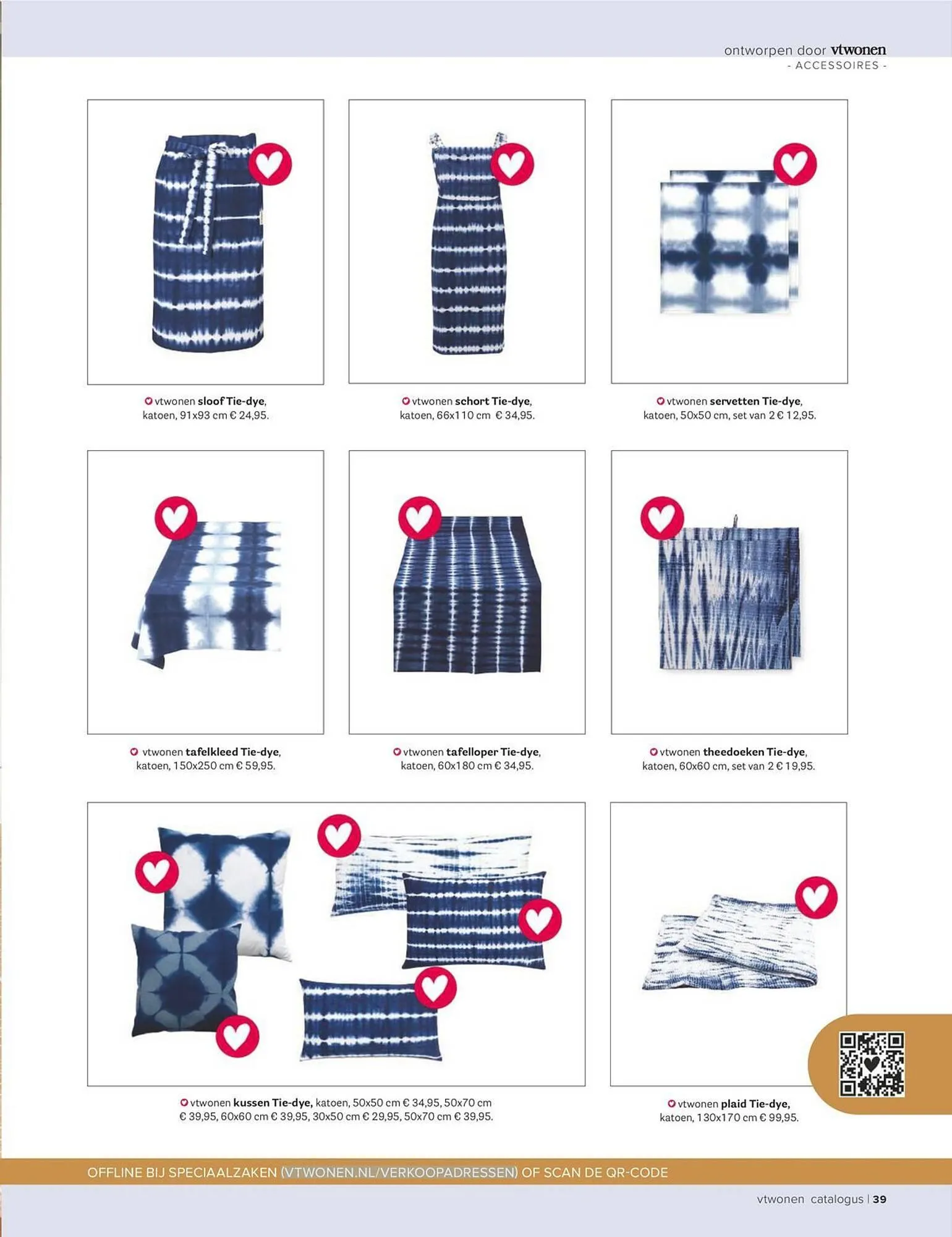 ontworpen door vtwonen
- ACCESSOIRES -

vtwonen sloof Tie-dye, katoen, 91x93 cm € 24,95.

vtwonen schort Tie-dye, katoen, 66x110 cm € 34,95.

vtwonen servetten Tie-dye, katoen, 50x50 cm, set van 2 € 12,95.

vtwonen tafelkleed Tie-dye, katoen, 150x250 cm € 59,95.

vtwonen tafelloper Tie-dye, katoen, 60x180 cm € 34,95.

vtwonen theedoeken Tie-dye, katoen, 60x60 cm, set van 2 € 19,95.

vtwonen kussen Tie-dye, katoen, 50x50 cm € 34,95, 50x70 cm € 39,95, 60x60 cm € 39,95, 30x50 cm € 29,95, 50x70 cm € 39,95.

vtwonen plaid Tie-dye, katoen, 130x170 cm € 99,95.

OFFLINE BIJ SPECIAALZAKEN (VTWONEN.NL/VERKOOPADRESSEN) OF SCAN DE QR-CODE

vtwonen catalogus | 39