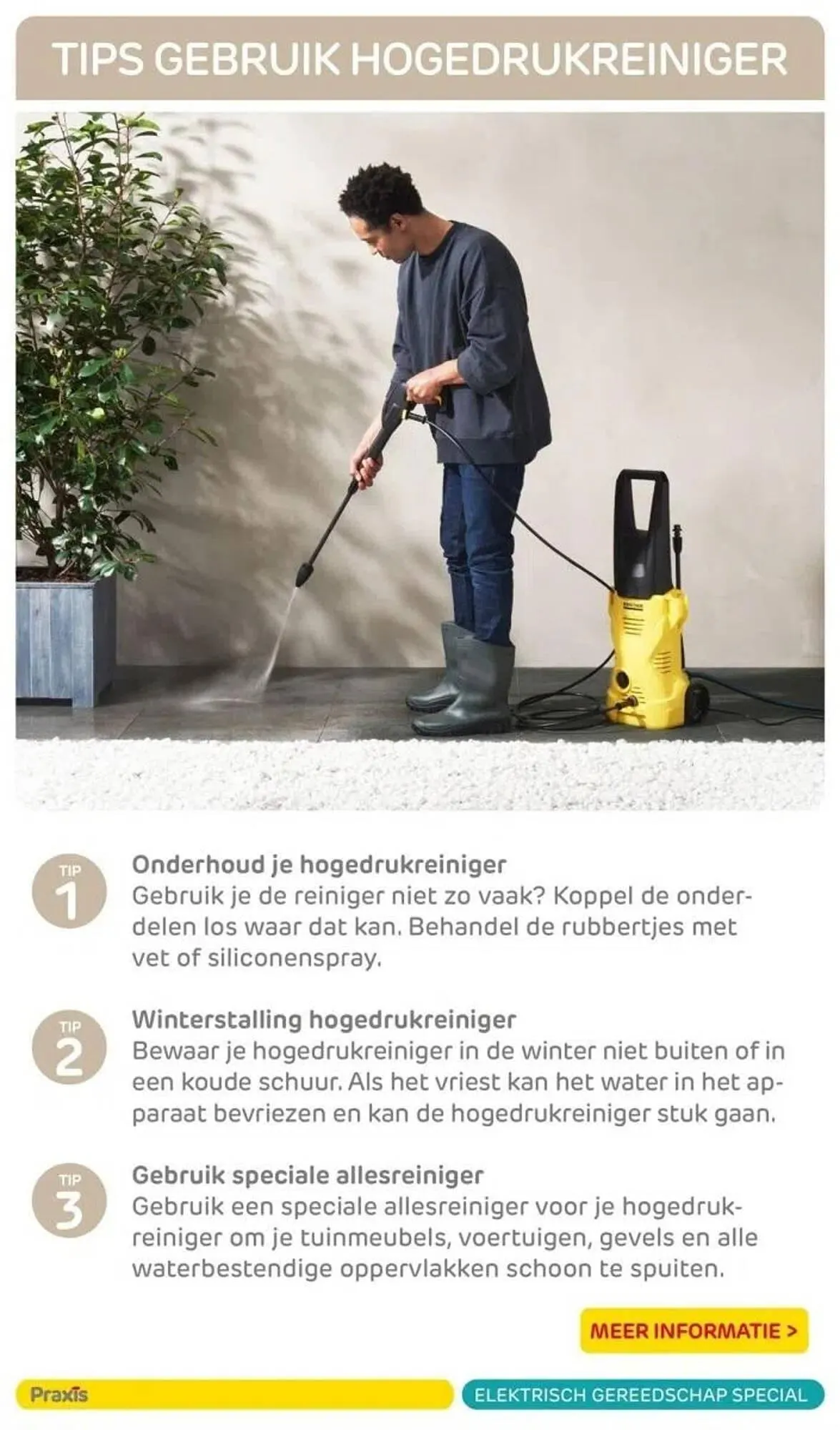 TIPS GEBRUIK HOGEDRUKREINIGER

TIP 1
Onderhoud je hogedrukreiniger
Gebruik je de reiniger niet zo vaak? Koppel de onderdelen los waar dat kan. Behandel de rubbertjes met vet of siliconenspray.

TIP 2
Winterstalling hogedrukreiniger
Bewaar je hogedrukreiniger in de winter niet buiten of in een koude schuur. Als het vriest kan het water in het apparaat bevriezen en kan de hogedrukreiniger stuk gaan.

TIP 3
Gebruik speciale allesreiniger
Gebruik een speciale allesreiniger voor je hogedrukreiniger om je tuinmeubels, voertuigen, gevels en alle waterbestendige oppervlakken schoon te spuiten.

MEER INFORMATIE >

Praxis

ELEKTRISCH GEREEDSCHAP SPECIAL