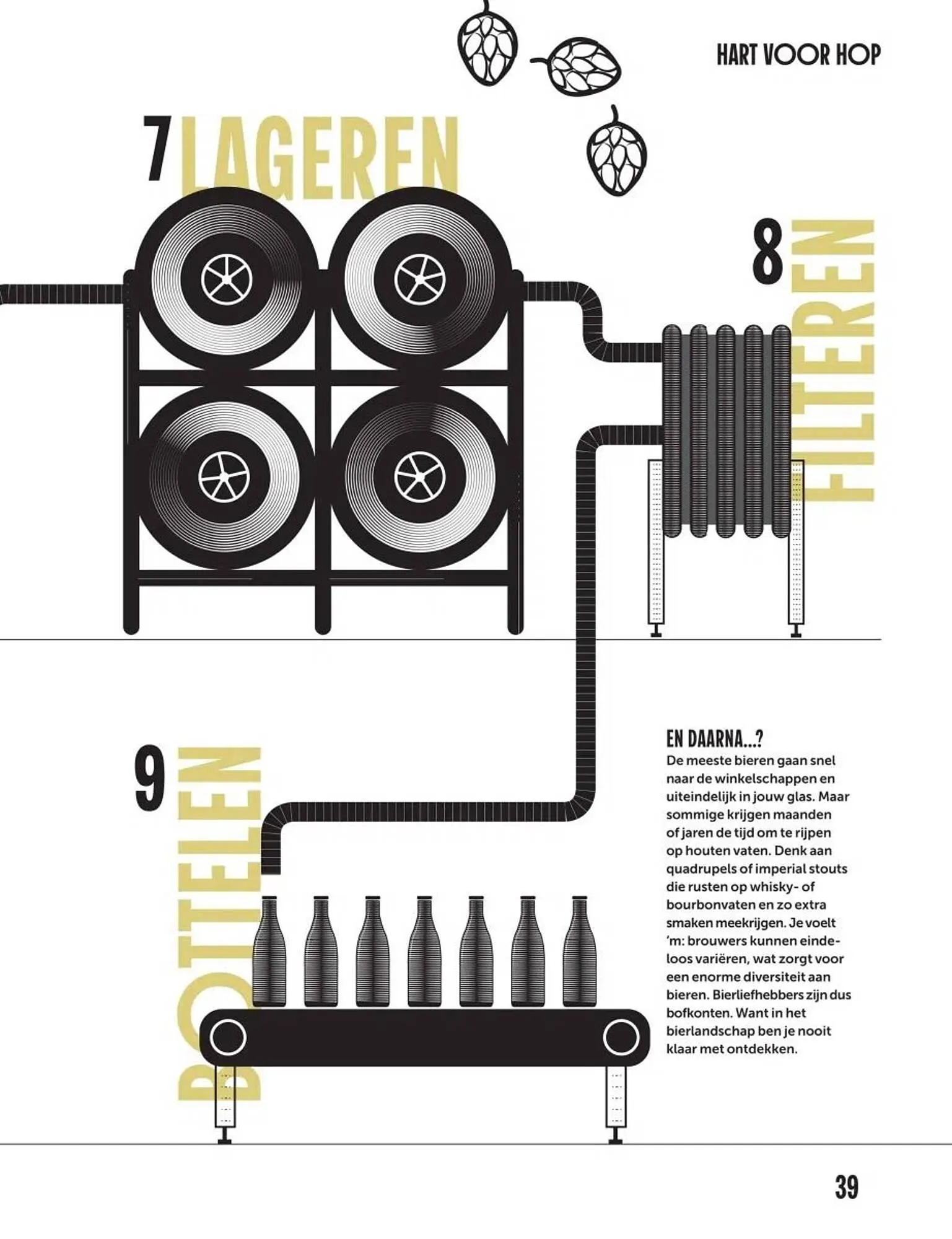 HART VOOR HOP

7 LAGEREN

8 FILTEREN

9 BOTTELEN

EN DAARNA...?
De meeste bieren gaan snel naar de winkelschappen en uiteindelijk in jouw glas. Maar sommige krijgen maanden of jaren de tijd om te rijpen op houten vaten. Denk aan quadrupels of imperial stouts die rusten op whisky- of bourbonvaten en zo extra smaken meekrijgen. Je voelt 'm: brouwers kunnen eindeloos variëren, wat zorgt voor een enorme diversiteit aan bieren. Bierliefhebbers zijn dus bofkonten. Want in het bierlandschap ben je nooit klaar met ontdekken.

39