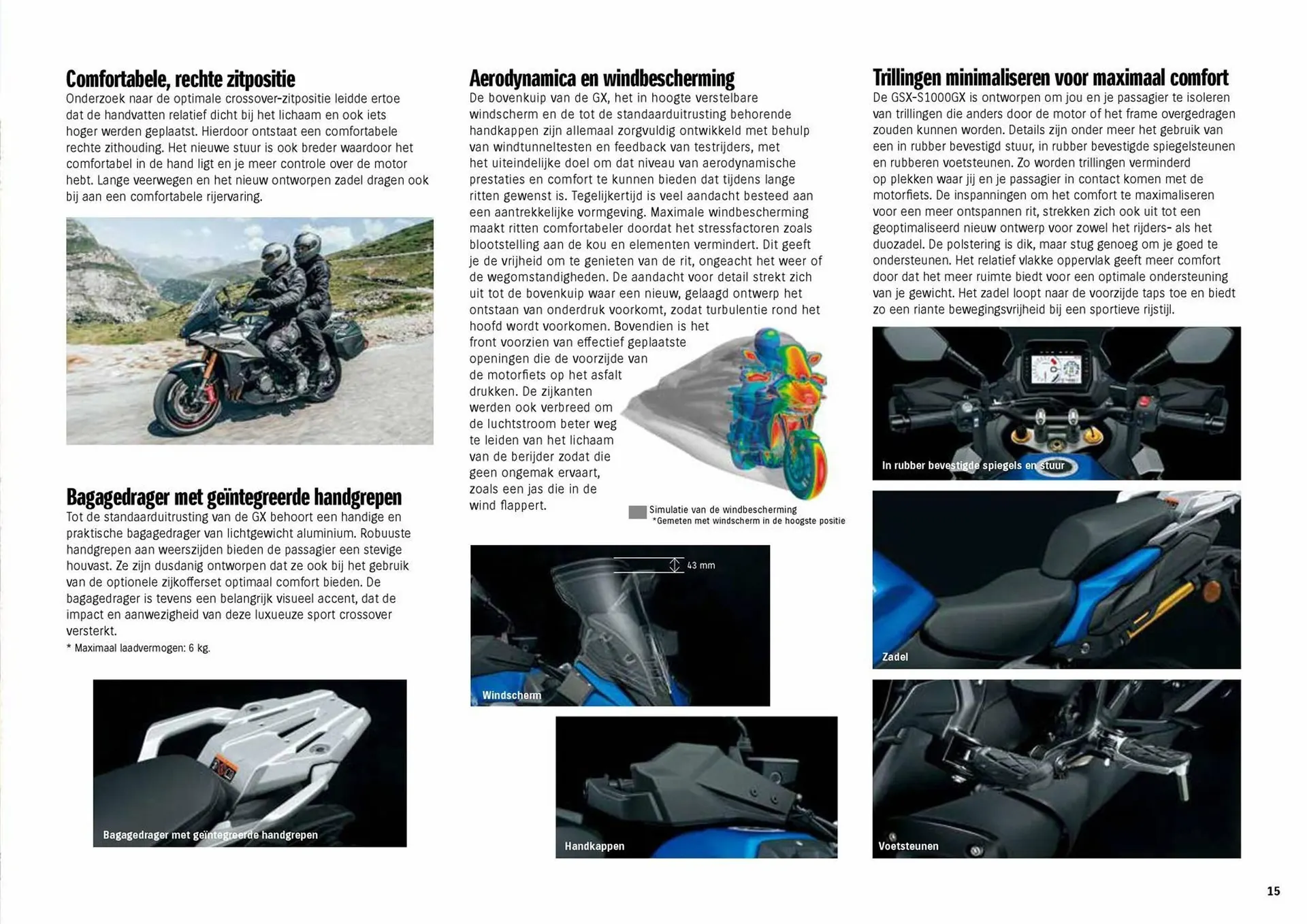 Comfortabele, rechte zitpositie

Onderzoek naar de optimale crossover-zitpositie leidde ertoe dat de handvatten relatief dicht bij het lichaam en ook iets hoger werden geplaatst. Hierdoor ontstaat een comfortabele rechte zithouding. Het nieuwe stuur is ook breder waardoor het comfortabel in de hand ligt en je meer controle over de motor hebt. Lange veerwegen en het nieuw ontworpen zadel dragen ook bij aan een comfortabele rijervaring.

Bagagedrager met geïntegreerde handgrepen

Tot de standaarduitrusting van de GX behoort een handige en praktische bagagedrager van lichtgewicht aluminium. Robuuste handgrepen aan weerszijden bieden de passagier een stevige houvast. Ze zijn dusdanig ontworpen dat ze ook bij het gebruik van de optionele zijkofferset optimaal comfort bieden. De bagagedrager is tevens een belangrijk visueel accent, dat de impact en aanwezigheid van deze luxueuze sport crossover versterkt.

* Maximaal laadvermogen: 6 kg.

Bagagedrager met geïntegreerde handgrepen

Aerodynamica en windbescherming

De bovenkuip van de GX, het in hoogte verstelbare windscherm en de tot de standaarduitrusting behorende handkappen zijn allemaal zorgvuldig ontwikkeld met behulp van windtunneltesten en feedback van testrijders, met het uiteindelijke doel om dat niveau van aerodynamische prestaties en comfort te kunnen bieden dat tijdens lange ritten gewenst is. Tegelijkertijd is veel aandacht besteed aan een aantrekkelijke vormgeving. Maximale windbescherming maakt ritten comfortabeler doordat het stressfactoren zoals blootstelling aan de kou en elementen vermindert. Dit geeft je de vrijheid om te genieten van de rit, ongeacht het weer of de wegomstandigheden. De aandacht voor detail strekt zich uit tot de bovenkuip waar een nieuw, gelaagd ontwerp het ontstaan van onderdruk voorkomt, zodat turbulentie rond het hoofd wordt voorkomen. Bovendien is het front voorzien van effectief geplaatste openingen die de voorzijde van de motorfiets op het asfalt drukken. De zijkanten werden ook verbreed om de luchtstroom beter weg te leiden van het lichaam van de berijder zodat die geen ongemak ervaart, zoals een jas die in de wind flappert.

Simulatie van de windbescherming
*Gemeten met windscherm in de hoogste positie

43 mm

Windscherm

Handkappen

Trillingen minimaliseren voor maximaal comfort

De GSX-S1000GX is ontworpen om jou en je passagier te isoleren van trillingen die anders door de motor of het frame overgedragen zouden kunnen worden. Details zijn onder meer het gebruik van een in rubber bevestigd stuur, in rubber bevestigde spiegelsteunen en rubberen voetsteunen. Zo worden trillingen verminderd op plekken waar jij en je passagier in contact komen met de motorfiets. De inspanningen om het comfort te maximaliseren voor een meer ontspannen rit, strekken zich ook uit tot een geoptimaliseerd nieuw ontwerp voor zowel het rijders- als het duozadel. De polstering is dik, maar stug genoeg om je goed te ondersteunen. Het relatief vlakke oppervlak geeft meer comfort door dat het meer ruimte biedt voor een optimale ondersteuning van je gewicht. Het zadel loopt naar de voorzijde taps toe en biedt zo een riante bewegingsvrijheid bij een sportieve rijstijl.

In rubber bevestigde spiegels en stuur

Zadel

Voetsteunen

15