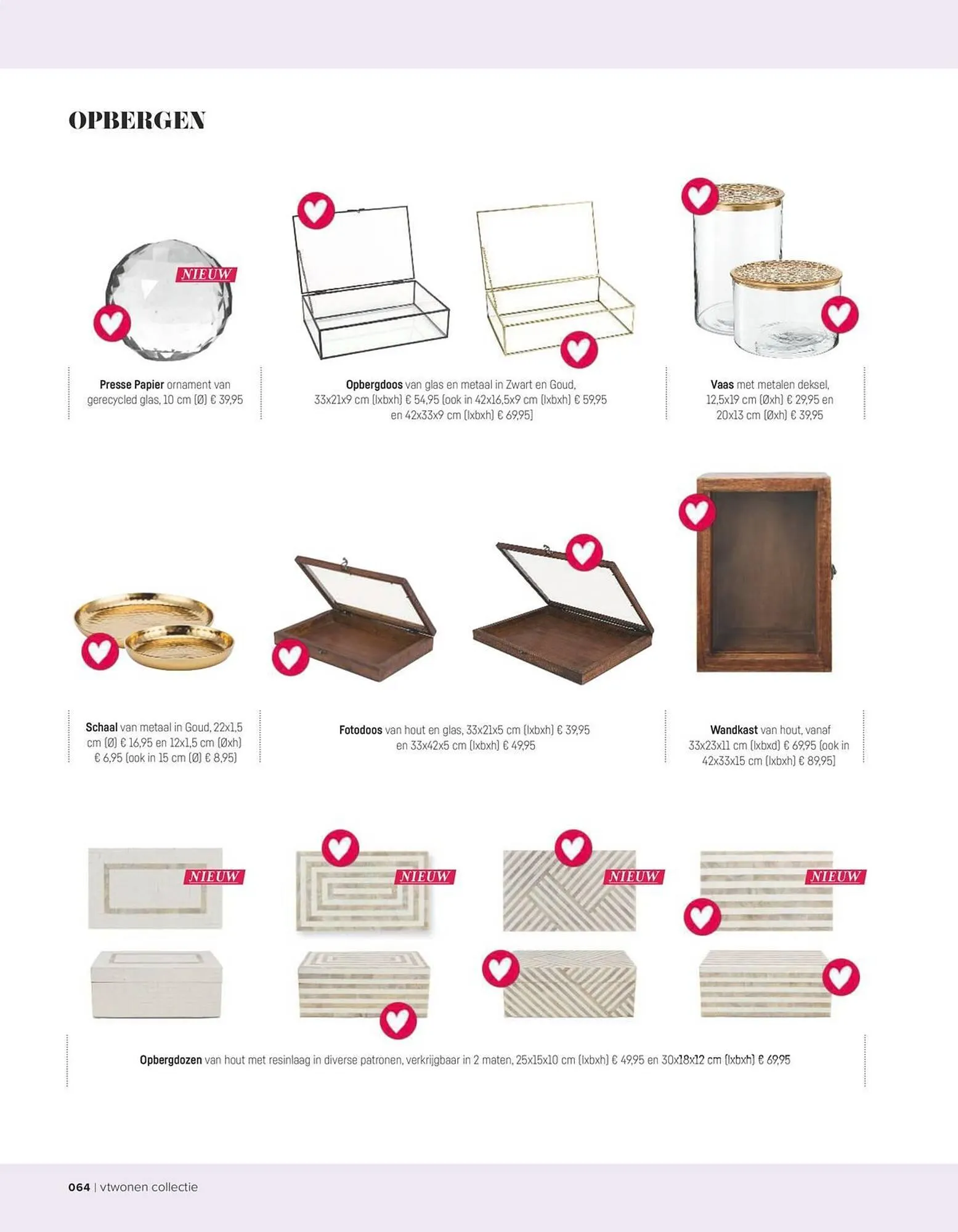 OPBERGEN

NIEUW

Presse Papier ornament van gerecycled glas, 10 cm (Ø) € 39,95

Opbergdoos van glas en metaal in Zwart en Goud, 33x21x9 cm (lxbxh) € 54,95 (ook in 42x16,5x9 cm (lxbxh) € 59,95 en 42x33x9 cm (lxbxh) € 69,95)

Vaas met metalen deksel, 12,5x19 cm (Øxh) € 29,95 en 20x13 cm (Øxh) € 39,95

Schaal van metaal in Goud, 22x1,5 cm (Ø) € 16,95 en 12x1,5 cm (Øxh) € 6,95 (ook in 15 cm (Ø) € 8,95)

Fotodoos van hout en glas, 33x21x5 cm (lxbxh) € 39,95 en 33x42x5 cm (lxbxh) € 49,95

Wandkast van hout, vanaf 33x23x11 cm (lxbxd) € 69,95 (ook in 42x33x15 cm (lxbxh) € 89,95)

NIEUW

NIEUW

NIEUW

NIEUW

Opbergdozen van hout met resinlaag in diverse patronen, verkrijgbaar in 2 maten, 25x15x10 cm (lxbxh) € 49,95 en 30x18x12 cm (lxbxh) € 69,95

064 | vtwonen collectie