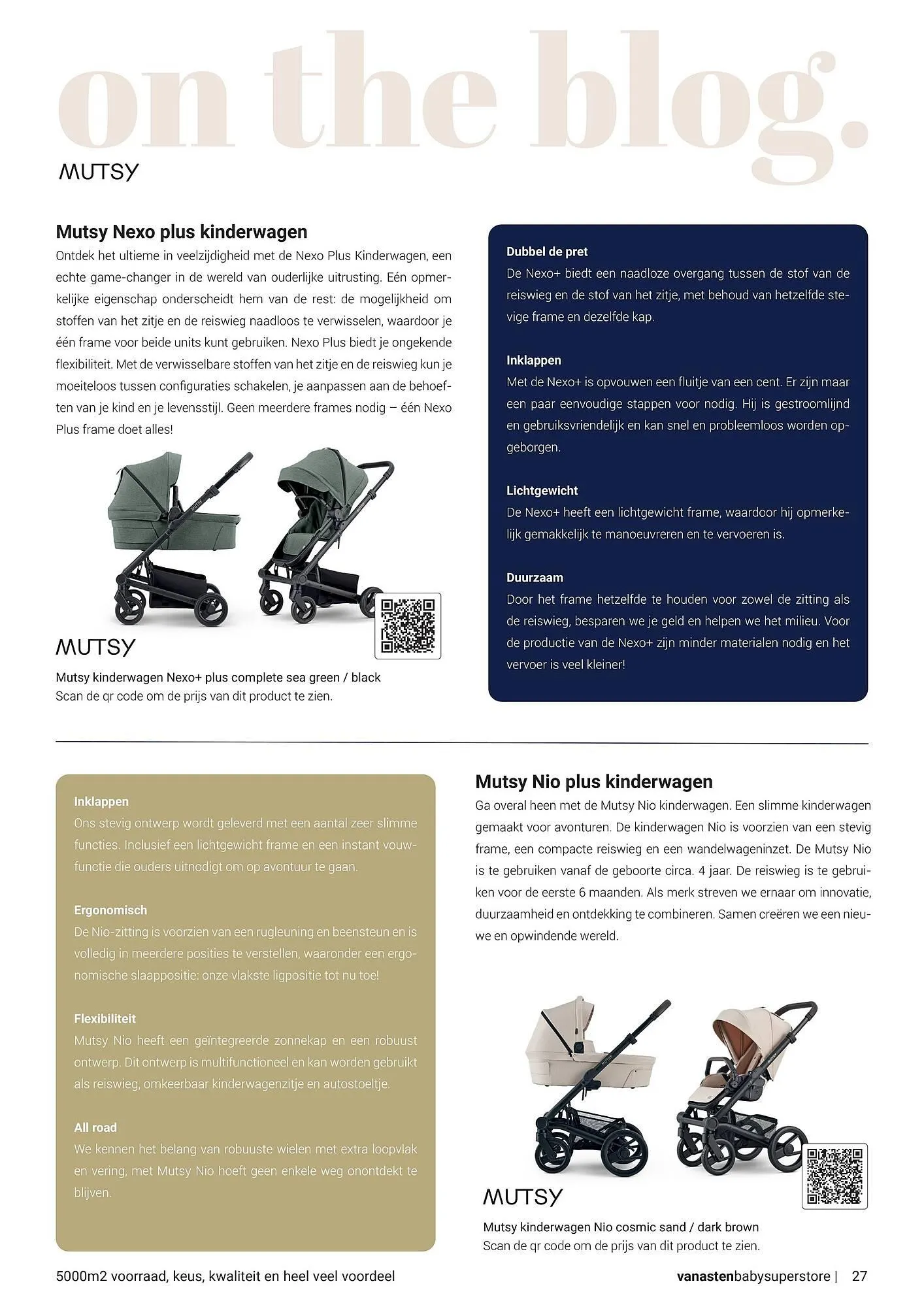 on the blog.

MUTSY

Mutsy Nexo plus kinderwagen

Ontdek het ultieme in veelzijdigheid met de Nexo Plus Kinderwagen, een echte game-changer in de wereld van ouderlijke uitrusting. Eén opmerkelijke eigenschap onderscheidt hem van de rest: de mogelijkheid om stoffen van het zitje en de reiswieg naadloos te verwisselen, waardoor je één frame voor beide units kunt gebruiken. Nexo Plus biedt je ongekende flexibiliteit. Met de verwisselbare stoffen van het zitje en de reiswieg kun je moeiteloos tussen configuraties schakelen, je aanpassen aan de behoeften van je kind en je levensstijl. Geen meerdere frames nodig – één Nexo Plus frame doet alles!

MUTSY

Mutsy kinderwagen Nexo+ plus complete sea green / black
Scan de qr code om de prijs van dit product te zien.

Dubbel de pret
De Nexo+ biedt een naadloze overgang tussen de stof van de reiswieg en de stof van het zitje, met behoud van hetzelfde stevige frame en dezelfde kap.

Inklappen
Met de Nexo+ is opvouwen een fluitje van een cent. Er zijn maar een paar eenvoudige stappen voor nodig. Hij is gestroomlijnd en gebruiksvriendelijk en kan snel en probleemloos worden opgeborgen.

Lichtgewicht
De Nexo+ heeft een lichtgewicht frame, waardoor hij opmerkelijk gemakkelijk te manoeuvreren en te vervoeren is.

Duurzaam
Door het frame hetzelfde te houden voor zowel de zitting als de reiswieg, besparen we je geld en helpen we het milieu. Voor de productie van de Nexo+ zijn minder materialen nodig en het vervoer is veel kleiner!

Inklappen
Ons stevig ontwerp wordt geleverd met een aantal zeer slimme functies. Inclusief een lichtgewicht frame en een instant vouwfunctie die ouders uitnodigt om op avontuur te gaan.

Ergonomisch
De Nio-zitting is voorzien van een rugleuning en beensteun en is volledig in meerdere posities te verstellen, waaronder een ergonomische slaappositie: onze vlakste ligpositie tot nu toe!

Flexibiliteit
Mutsy Nio heeft een geïntegreerde zonnekap en een robuust ontwerp. Dit ontwerp is multifunctioneel en kan worden gebruikt als reiswieg, omkeerbaar kinderwagenzitje en autostoeltje.

All road
We kennen het belang van robuuste wielen met extra loopvlak en vering, met Mutsy Nio hoeft geen enkele weg onontdekt te blijven.

Mutsy Nio plus kinderwagen

Ga overal heen met de Mutsy Nio kinderwagen. Een slimme kinderwagen gemaakt voor avonturen. De kinderwagen Nio is voorzien van een stevig frame, een compacte reiswieg en een wandelwageninzet. De Mutsy Nio is te gebruiken vanaf de geboorte circa. 4 jaar. De reiswieg is te gebruiken voor de eerste 6 maanden. Als merk streven we ernaar om innovatie, duurzaamheid en ontdekking te combineren. Samen creëren we een nieuwe en opwindende wereld.

MUTSY

Mutsy kinderwagen Nio cosmic sand / dark brown
Scan de qr code om de prijs van dit product te zien.

5000m2 voorraad, keus, kwaliteit en heel veel voordeel

vanastenbabysuperstore | 27