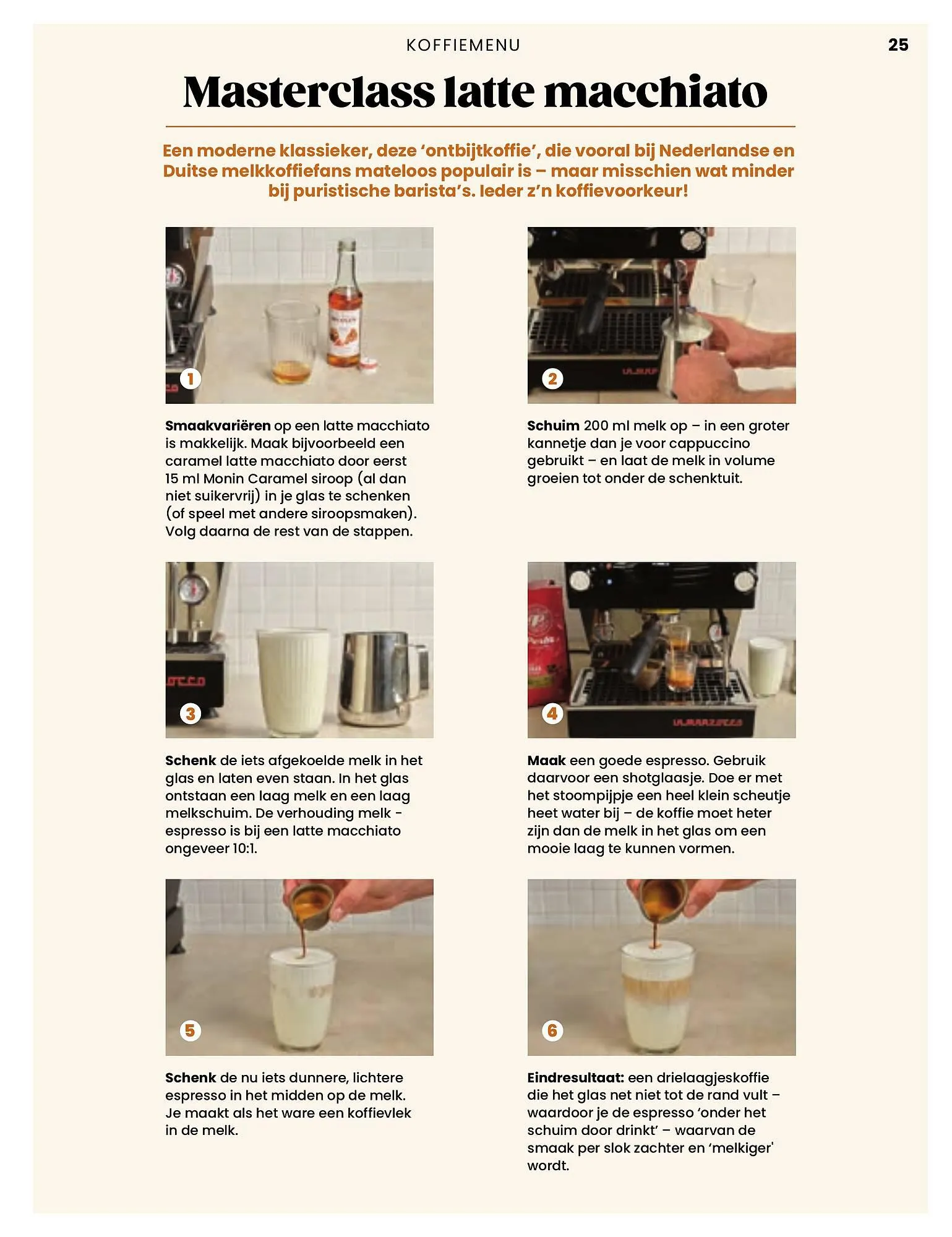 KOFFIEMENU

25

Masterclass latte macchiato

Een moderne klassieker, deze ‘ontbijtkoffie’, die vooral bij Nederlandse en Duitse melkkoffiefans mateloos populair is – maar misschien wat minder bij puristische barista’s. Ieder z’n koffievoorkeur!

1

Smaakvariëren op een latte macchiato is makkelijk. Maak bijvoorbeeld een caramel latte macchiato door eerst 15 ml Monin Caramel siroop (al dan niet suikervrij) in je glas te schenken (of speel met andere siroopsmaken). Volg daarna de rest van de stappen.

2

Schuim 200 ml melk op – in een groter kannetje dan je voor cappuccino gebruikt – en laat de melk in volume groeien tot onder de schenktuit.

3

Schenk de iets afgekoelde melk in het glas en laten even staan. In het glas ontstaan een laag melk en een laag melkschuim. De verhouding melk - espresso is bij een latte macchiato ongeveer 10:1.

4

Maak een goede espresso. Gebruik daarvoor een shotglaasje. Doe er met het stoompijpje een heel klein scheutje heet water bij – de koffie moet heter zijn dan de melk in het glas om een mooie laag te kunnen vormen.

5

Schenk de nu iets dunnere, lichtere espresso in het midden op de melk. Je maakt als het ware een koffievlek in de melk.

6

Eindresultaat: een drielaagjeskoffie die het glas net niet tot de rand vult – waardoor je de espresso ‘onder het schuim door drinkt’ – waarvan de smaak per slok zachter en ‘melkiger' wordt.