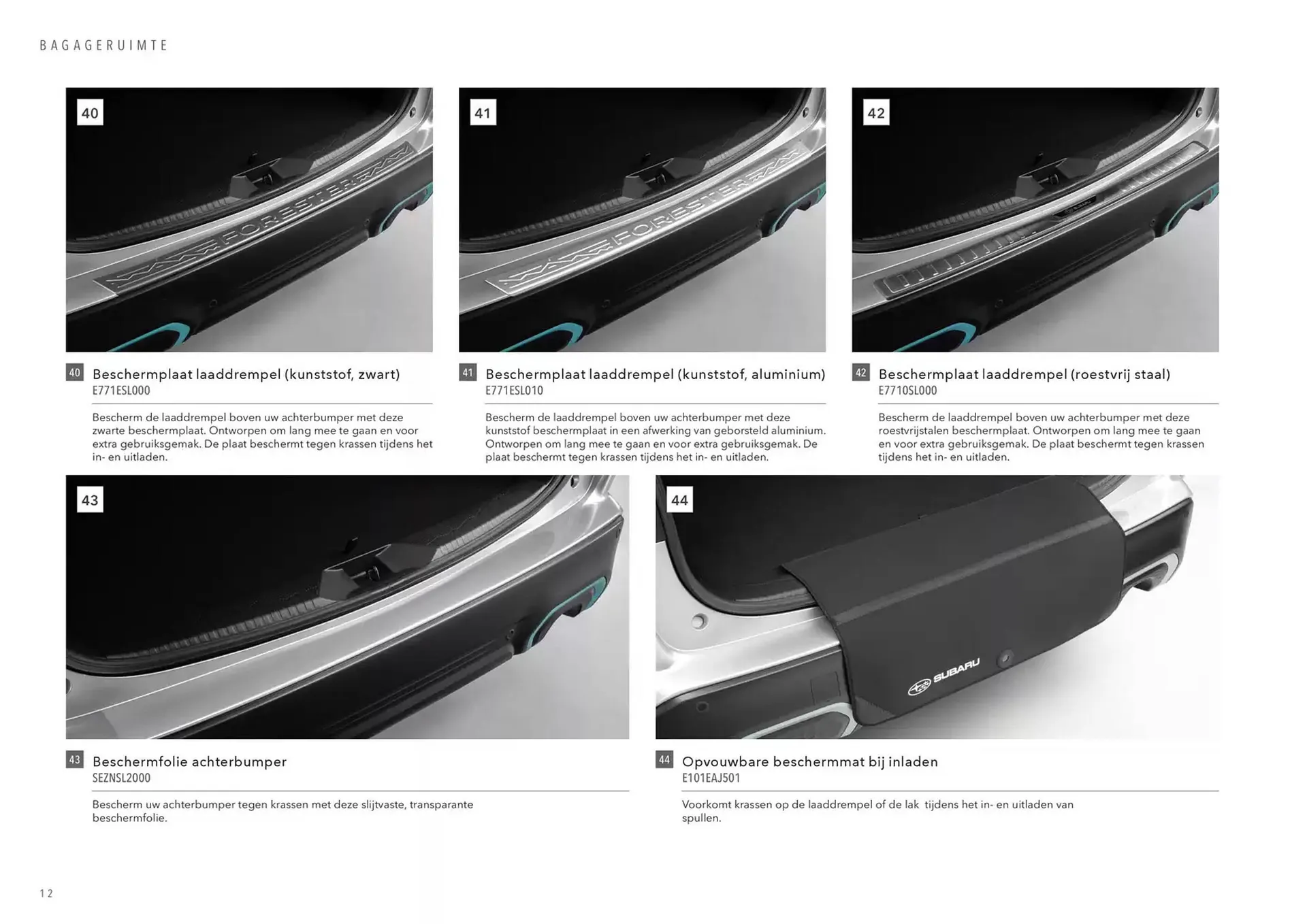 BAGAGERUIMTE

40

FORESTER

41

FORESTER

42

40 Beschermplaat laaddrempel (kunststof, zwart)
E771ESL000

Bescherm de laaddrempel boven uw achterbumper met deze zwarte beschermplaat. Ontworpen om lang mee te gaan en voor extra gebruiksgemak. De plaat beschermt tegen krassen tijdens het in- en uitladen.

41 Beschermplaat laaddrempel (kunststof, aluminium)
E771ESL010

Bescherm de laaddrempel boven uw achterbumper met deze kunststof beschermplaat in een afwerking van geborsteld aluminium. Ontworpen om lang mee te gaan en voor extra gebruiksgemak. De plaat beschermt tegen krassen tijdens het in- en uitladen.

42 Beschermplaat laaddrempel (roestvrij staal)
E7710SL000

Bescherm de laaddrempel boven uw achterbumper met deze roestvrijstalen beschermplaat. Ontworpen om lang mee te gaan en voor extra gebruiksgemak. De plaat beschermt tegen krassen tijdens het in- en uitladen.

43

44

SUBARU

43 Beschermfolie achterbumper
SEZNSL2000

Bescherm uw achterbumper tegen krassen met deze slijtvaste, transparante beschermfolie.

44 Opvouwbare beschermmat bij inladen
E101EAJ501

Voorkomt krassen op de laaddrempel of de lak tijdens het in- en uitladen van spullen.

12