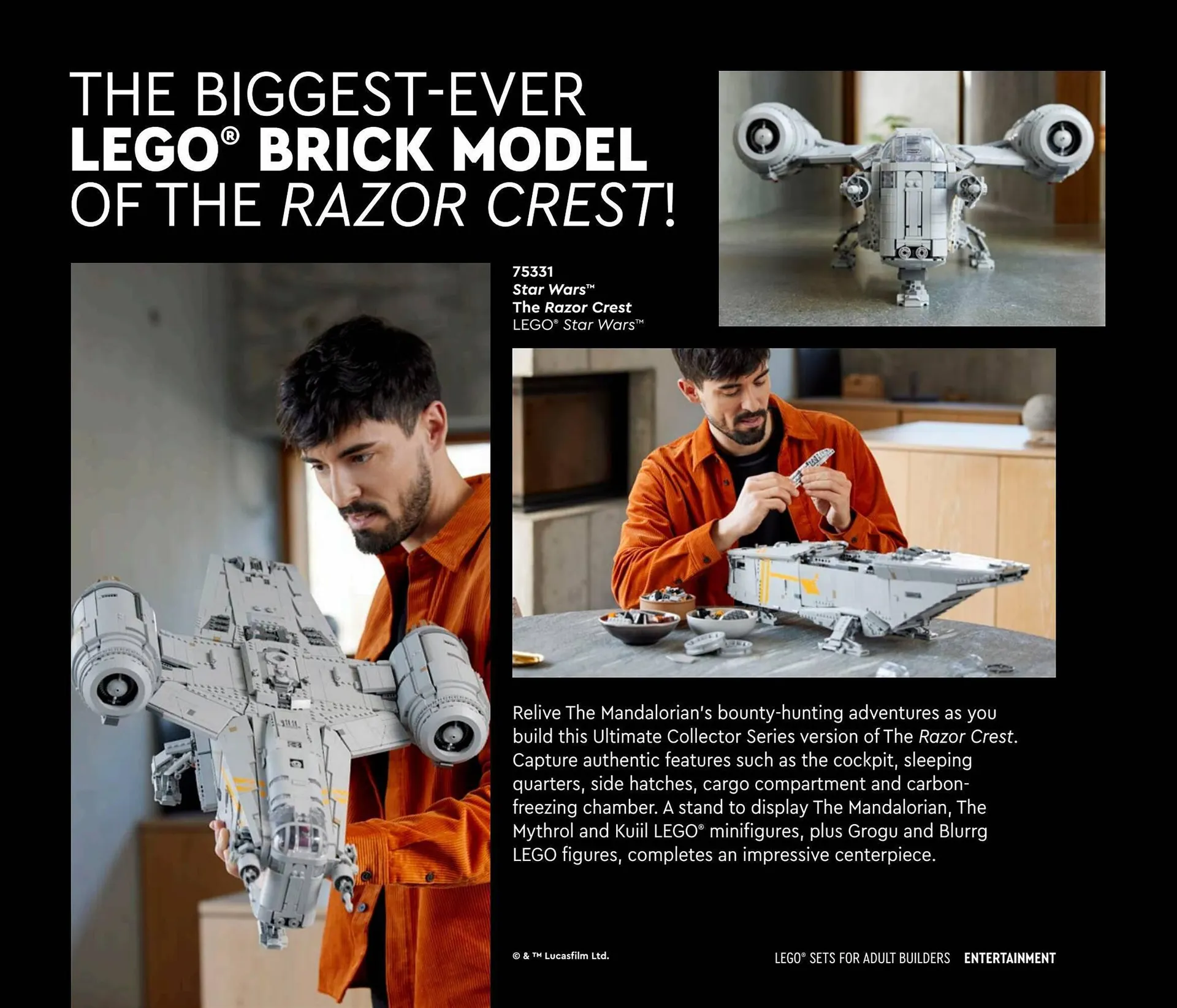 THE BIGGEST-EVER LEGO® BRICK MODEL OF THE RAZOR CREST!

75331
Star Wars™
The Razor Crest
LEGO® Star Wars™

Relive The Mandalorian's bounty-hunting adventures as you build this Ultimate Collector Series version of The Razor Crest. Capture authentic features such as the cockpit, sleeping quarters, side hatches, cargo compartment and carbon-freezing chamber. A stand to display The Mandalorian, The Mythrol and Kuiil LEGO® minifigures, plus Grogu and Blurrg LEGO figures, completes an impressive centerpiece.

© & ™ Lucasfilm Ltd.

LEGO® SETS FOR ADULT BUILDERS ENTERTAINMENT