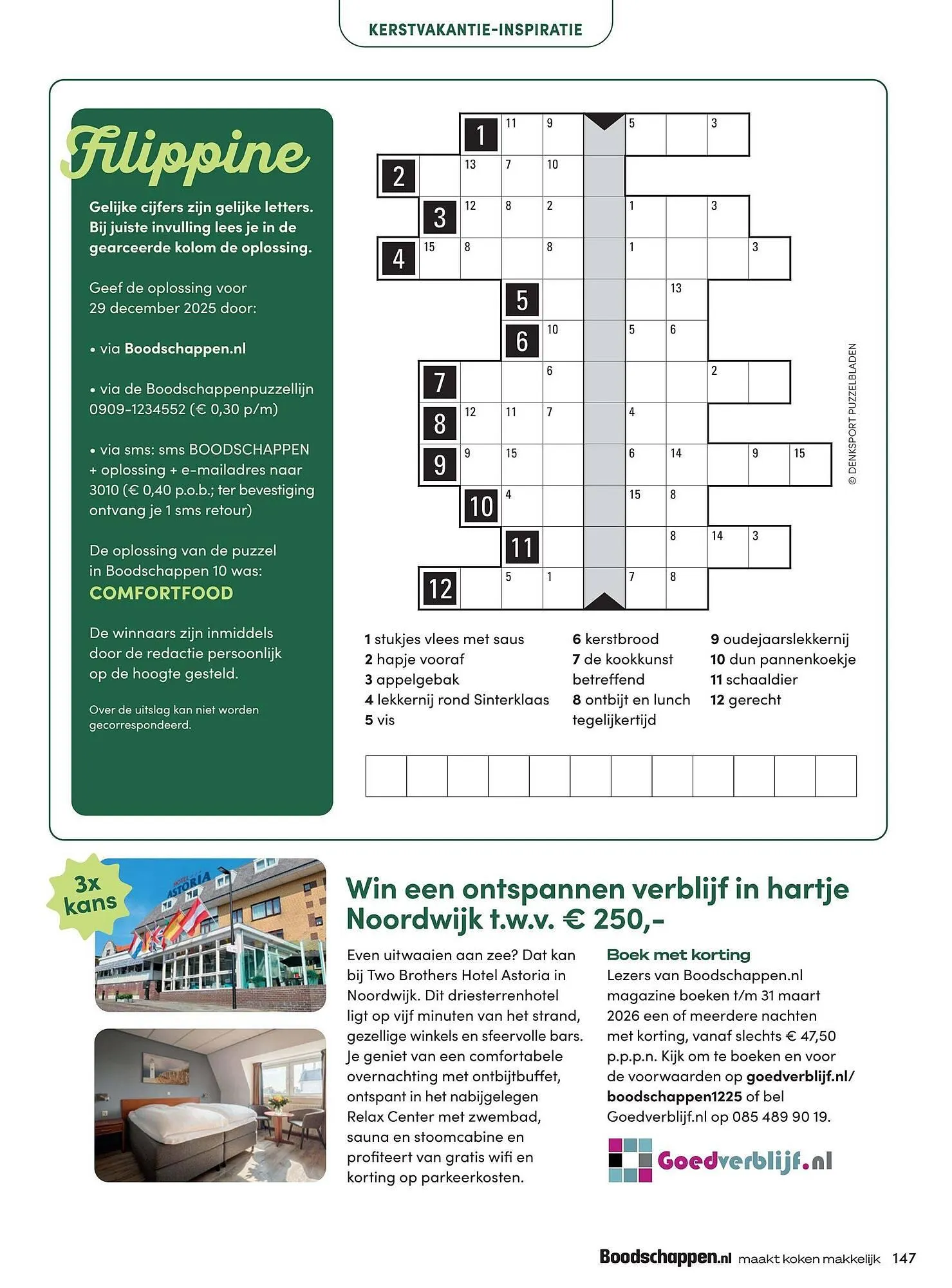 KERSTVAKANTIE-INSPIRATIE

Filippine

Gelijke cijfers zijn gelijke letters. Bij juiste invulling lees je in de gearceerde kolom de oplossing.

Geef de oplossing voor 29 december 2025 door:

• via Boodschappen.nl

• via de Boodschappenpuzzellijn 0909-1234552 (€ 0,30 p/m)

• via sms: sms BOODSCHAPPEN + oplossing + e-mailadres naar 3010 (€ 0,40 p.o.b.; ter bevestiging ontvang je 1 sms retour)

De oplossing van de puzzel in Boodschappen 10 was: COMFORTFOOD

De winnaars zijn inmiddels door de redactie persoonlijk op de hoogte gesteld.

Over de uitslag kan niet worden gecorrespondeerd.

1 11 9 5 3
2 13 7 10
3 12 8 2 1 3
4 15 8 8 1 3
5 13
6 10 5 6
7 6 2
8 12 11 7 4
9 9 15 6 14 9 15
10 4 15 8
11 8 14 3
12 5 1 7 8

© DENKSPORT PUZZELBLADEN

1 stukjes vlees met saus
2 hapje vooraf
3 appelgebak
4 lekkernij rond Sinterklaas
5 vis
6 kerstbrood
7 de kookkunst betreffend
8 ontbijt en lunch tegelijkertijd
9 oudejaarslekkernij
10 dun pannenkoekje
11 schaaldier
12 gerecht

3x kans

HOTEL ASTORIA

Win een ontspannen verblijf in hartje Noordwijk t.w.v. € 250,-

Even uitwaaien aan zee? Dat kan bij Two Brothers Hotel Astoria in Noordwijk. Dit driesterrenhotel ligt op vijf minuten van het strand, gezellige winkels en sfeervolle bars. Je geniet van een comfortabele overnachting met ontbijtbuffet, ontspant in het nabijgelegen Relax Center met zwembad, sauna en stoomcabine en profiteert van gratis wifi en korting op parkeerkosten.

Boek met korting
Lezers van Boodschappen.nl magazine boeken t/m 31 maart 2026 een of meerdere nachten met korting, vanaf slechts € 47,50 p.p.p.n. Kijk om te boeken en voor de voorwaarden op goedverblijf.nl/boodschappen1225 of bel Goedverblijf.nl op 085 489 90 19.

Goedverblijf.nl

Boodschappen.nl maakt koken makkelijk 147