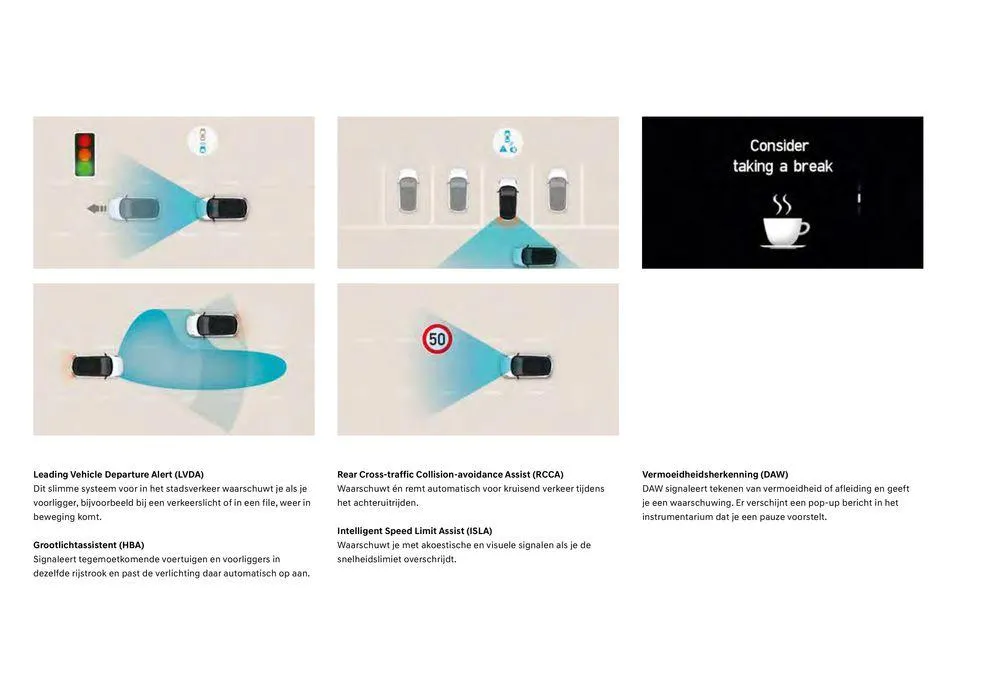 Consider
taking a break

50

Leading Vehicle Departure Alert (LVDA)
Dit slimme systeem voor in het stadsverkeer waarschuwt je als je voorligger, bijvoorbeeld bij een verkeerslicht of in een file, weer in beweging komt.

Grootlichtassistent (HBA)
Signaleert tegemoetkomende voertuigen en voorliggers in dezelfde rijstrook en past de verlichting daar automatisch op aan.

Rear Cross-traffic Collision-avoidance Assist (RCCA)
Waarschuwt én remt automatisch voor kruisend verkeer tijdens het achteruitrijden.

Intelligent Speed Limit Assist (ISLA)
Waarschuwt je met akoestische en visuele signalen als je de snelheidslimiet overschrijdt.

Vermoeidheidsherkenning (DAW)
DAW signaleert tekenen van vermoeidheid of afleiding en geeft je een waarschuwing. Er verschijnt een pop-up bericht in het instrumentarium dat je een pauze voorstelt.