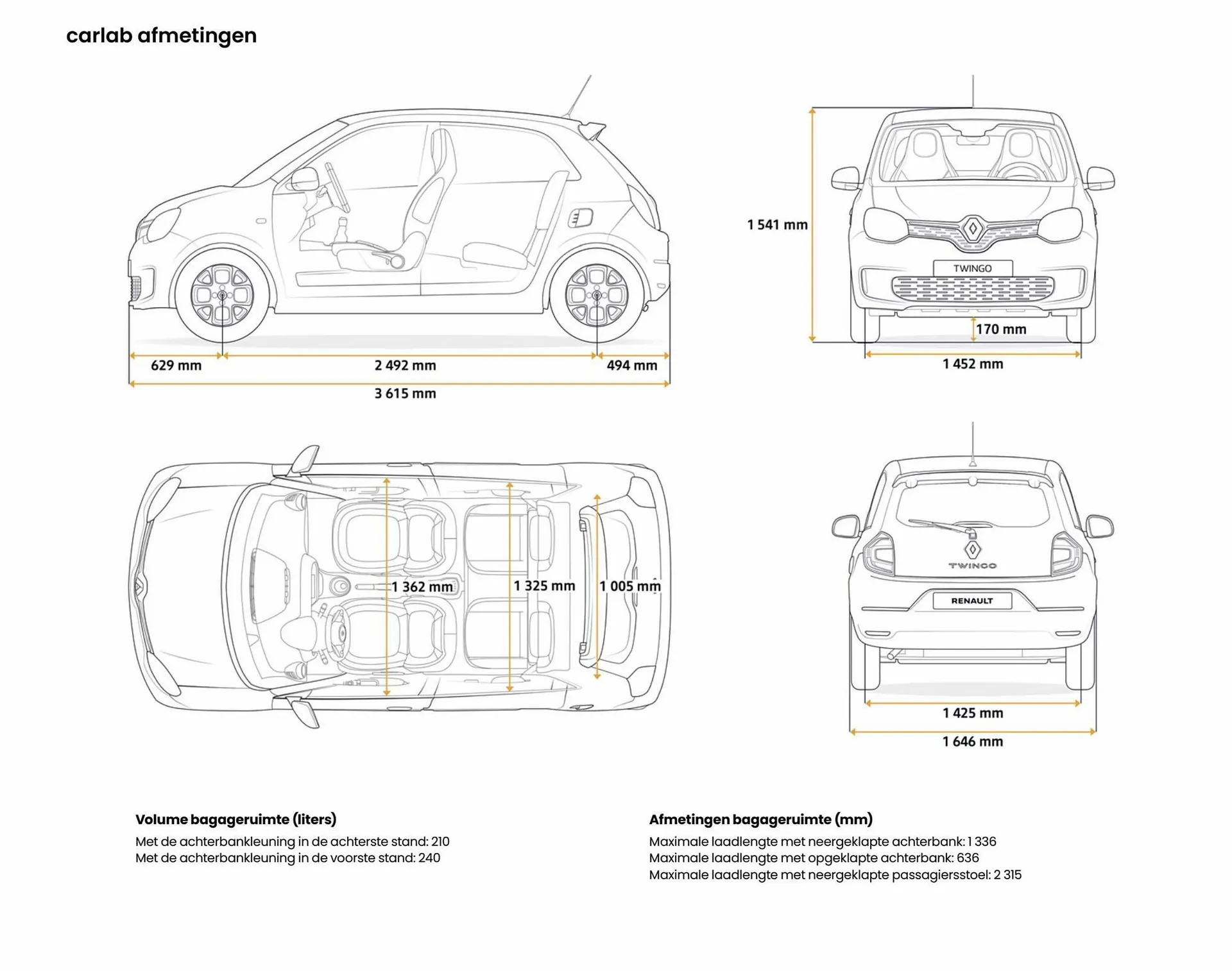 carlab afmetingen

629 mm
2 492 mm
494 mm
3 615 mm

1 541 mm
TWINGO
170 mm
1 452 mm

1 362 mm
1 325 mm
1 005 mm

TWINGO
RENAULT
1 425 mm
1 646 mm

Volume bagageruimte (liters)
Met de achterbankleuning in de achterste stand: 210
Met de achterbankleuning in de voorste stand: 240

Afmetingen bagageruimte (mm)
Maximale laadlengte met neergeklapte achterbank: 1 336
Maximale laadlengte met opgeklapte achterbank: 636
Maximale laadlengte met neergeklapte passagiersstoel: 2 315