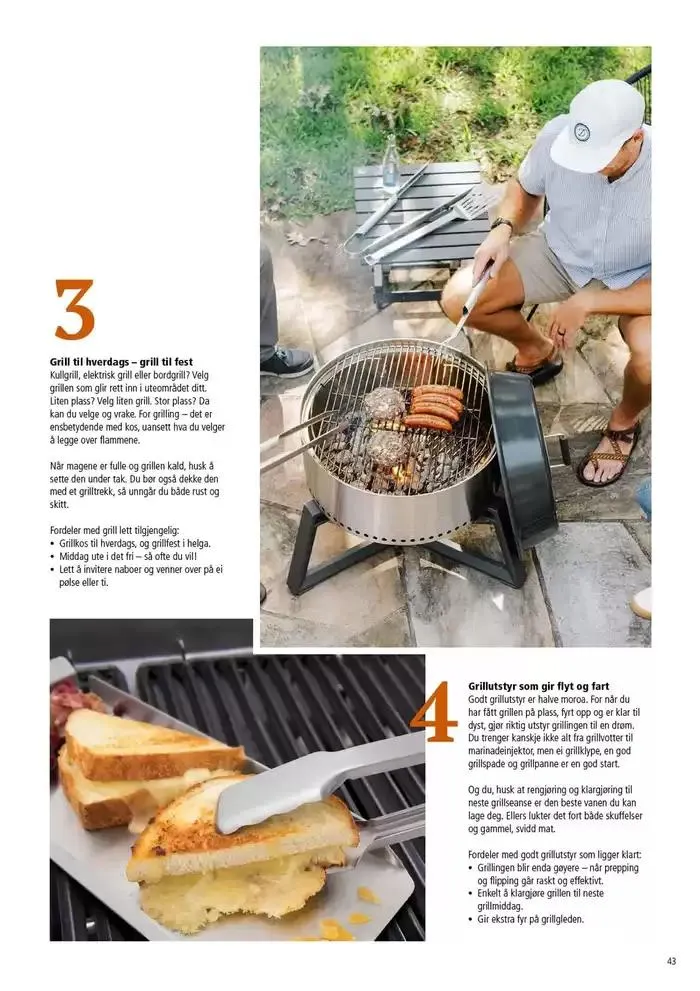 3

Grill til hverdags – grill til fest
Kullgrill, elektrisk grill eller bordgrill? Velg grillen som glir rett inn i uteområdet ditt. Liten plass? Velg liten grill. Stor plass? Da kan du velge og vrake. For grilling – det er ensbetydende med kos, uansett hva du velger å legge over flammene.

Når magene er fulle og grillen kald, husk å sette den under tak. Du bør også dekke den med et grilltrekk, så unngår du både rust og skitt.

Fordeler med grill lett tilgjengelig:
• Grillkos til hverdags, og grillfest i helga.
• Middag ute i det fri – så ofte du vil!
• Lett å invitere naboer og venner over på ei pølse eller ti.

4

Grillutstyr som gir flyt og fart
Godt grillutstyr er halve moroa. For når du har fått grillen på plass, fyrt opp og er klar til dyst, gjør riktig utstyr grillingen til en drøm. Du trenger kanskje ikke alt fra grillvotter til marinadeinjektor, men ei grillklype, en god grillspade og grillpanne er en god start.

Og du, husk at rengjøring og klargjøring til neste grillseanse er den beste vanen du kan lage deg. Ellers lukter det fort både skuffelser og gammel, svidd mat.

Fordeler med godt grillutstyr som ligger klart:
• Grillingen blir enda gøyere – når prepping og flipping går raskt og effektivt.
• Enkelt å klargjøre grillen til neste grillmiddag.
• Gir ekstra fyr på grillgleden.

43