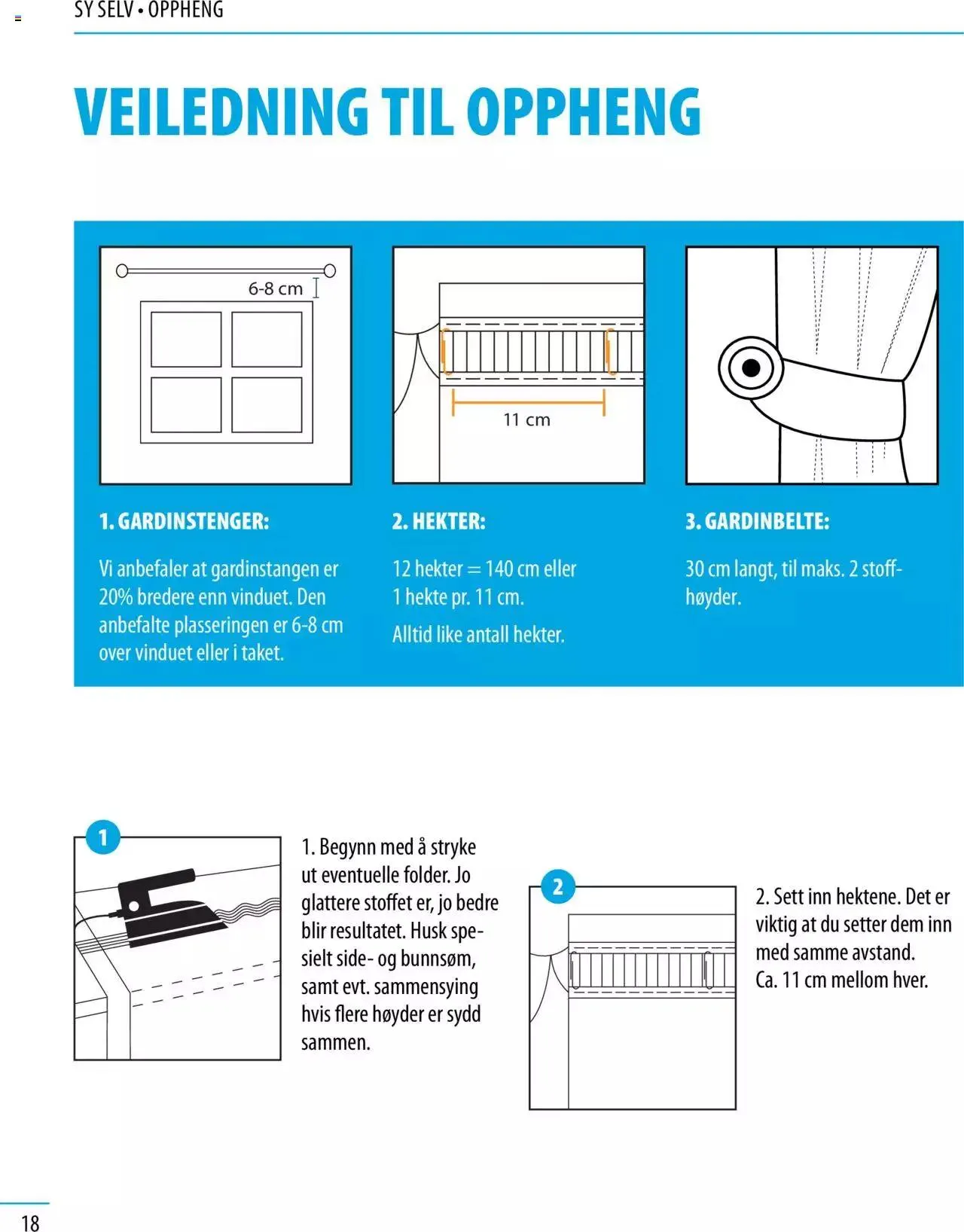 SY SELV • OPPHENG

VEILEDNING TIL OPPHENG

6-8 cm

11 cm

1. GARDINSTENGER:

Vi anbefaler at gardinstangen er 20% bredere enn vinduet. Den anbefalte plasseringen er 6-8 cm over vinduet eller i taket.

2. HEKTER:

12 hekter = 140 cm eller 1 hekte pr. 11 cm.

Alltid like antall hekter.

3. GARDINBELTE:

30 cm langt, til maks. 2 stoffhøyder.

1

1. Begynn med å stryke ut eventuelle folder. Jo glattere stoffet er, jo bedre blir resultatet. Husk spesielt side- og bunnsøm, samt evt. sammensying hvis flere høyder er sydd sammen.

2

2. Sett inn hektene. Det er viktig at du setter dem inn med samme avstand. Ca. 11 cm mellom hver.

18