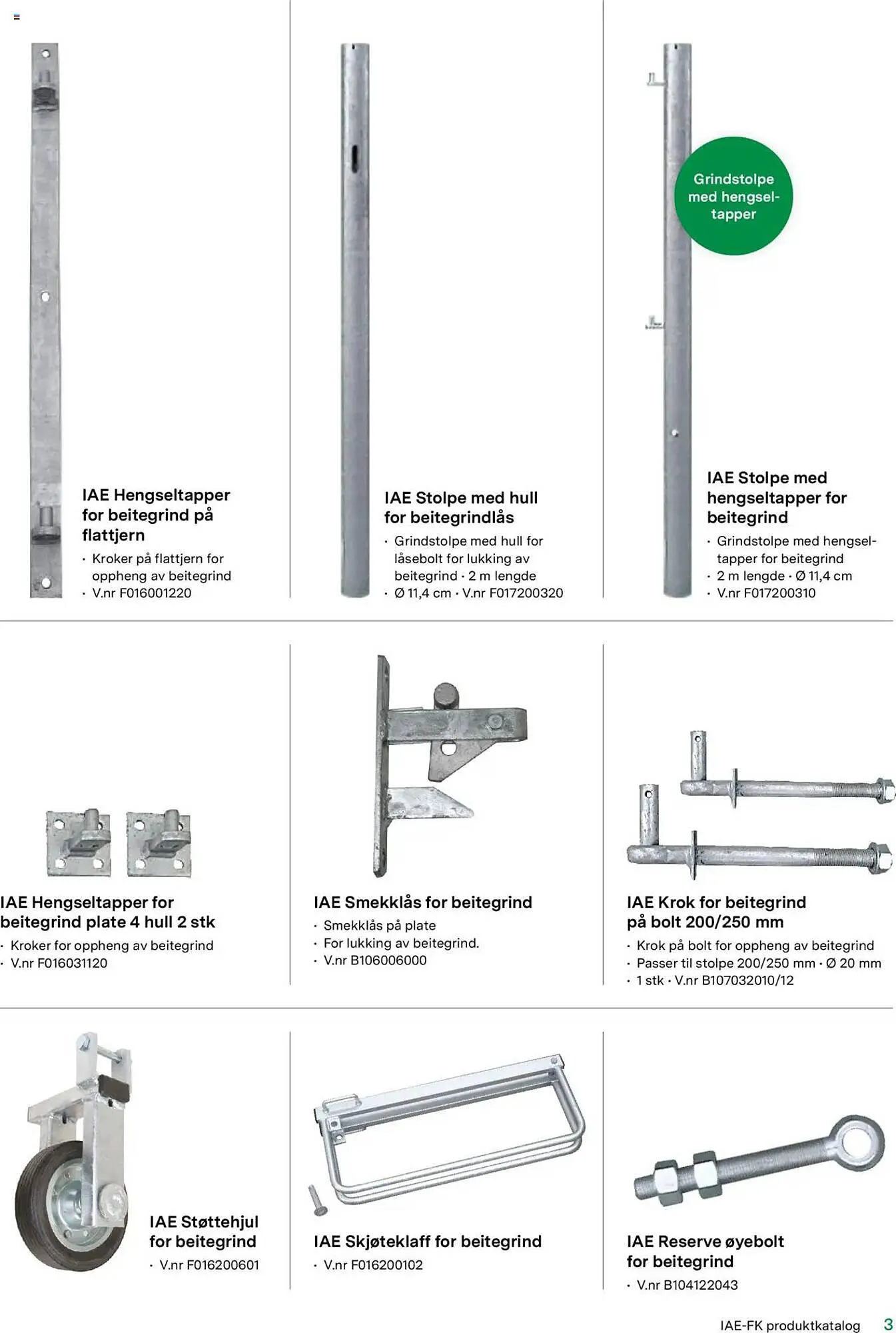 IAE Hengseltapper for beitegrind på flattjern

· Kroker på flattjern for oppheng av beitegrind
· V.nr F016001220

IAE Stolpe med hull for beitegrindlås

· Grindstolpe med hull for låsebolt for lukking av beitegrind · 2 m lengde
· Ø 11,4 cm · V.nr F017200320

Grindstolpe med hengseltapper

IAE Stolpe med hengseltapper for beitegrind

· Grindstolpe med hengseltapper for beitegrind
· 2 m lengde · Ø 11,4 cm
· V.nr F017200310

IAE Hengseltapper for beitegrind plate 4 hull 2 stk

· Kroker for oppheng av beitegrind
· V.nr F016031120

IAE Smekklås for beitegrind

· Smekklås på plate
· For lukking av beitegrind.
· V.nr B106006000

IAE Krok for beitegrind på bolt 200/250 mm

· Krok på bolt for oppheng av beitegrind
· Passer til stolpe 200/250 mm · Ø 20 mm
· 1 stk · V.nr B107032010/12

IAE Støttehjul for beitegrind

· V.nr F016200601

IAE Skjøteklaff for beitegrind

· V.nr F016200102

IAE Reserve øyebolt for beitegrind

· V.nr B104122043

IAE-FK produktkatalog 3