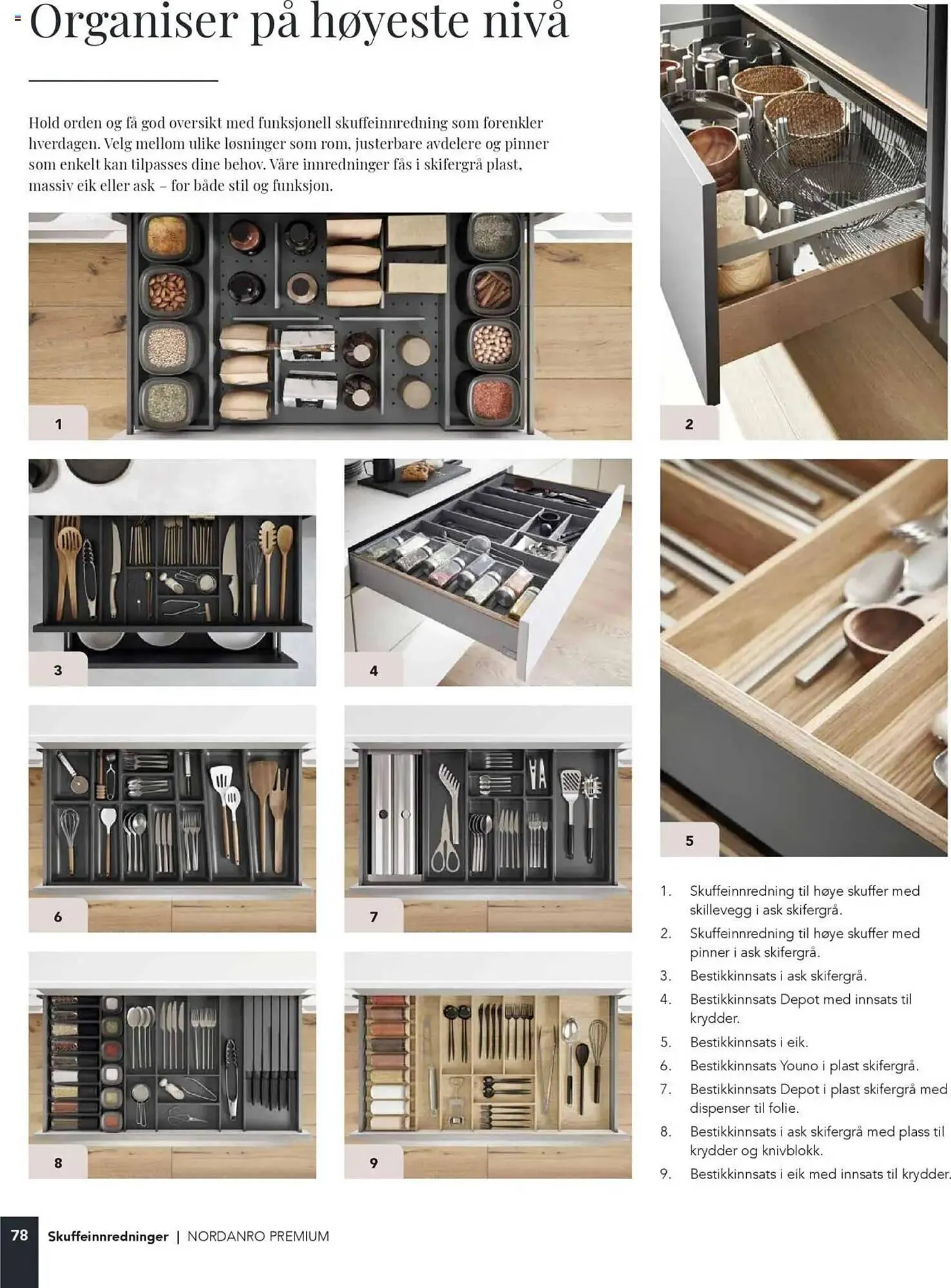 Organiser på høyeste nivå

Hold orden og få god oversikt med funksjonell skuffeinnredning som forenkler hverdagen. Velg mellom ulike løsninger som rom, justerbare avdelere og pinner som enkelt kan tilpasses dine behov. Våre innredninger fås i skifergrå plast, massiv eik eller ask – for både stil og funksjon.

1

2

3

4

5

6

7

8

9

1. Skuffeinnredning til høye skuffer med skillevegg i ask skifergrå.
2. Skuffeinnredning til høye skuffer med pinner i ask skifergrå.
3. Bestikkinnsats i ask skifergrå.
4. Bestikkinnsats Depot med innsats til krydder.
5. Bestikkinnsats i eik.
6. Bestikkinnsats Youno i plast skifergrå.
7. Bestikkinnsats Depot i plast skifergrå med dispenser til folie.
8. Bestikkinnsats i ask skifergrå med plass til krydder og knivblokk.
9. Bestikkinnsats i eik med innsats til krydder.

78 Skuffeinnredninger | NORDANRO PREMIUM