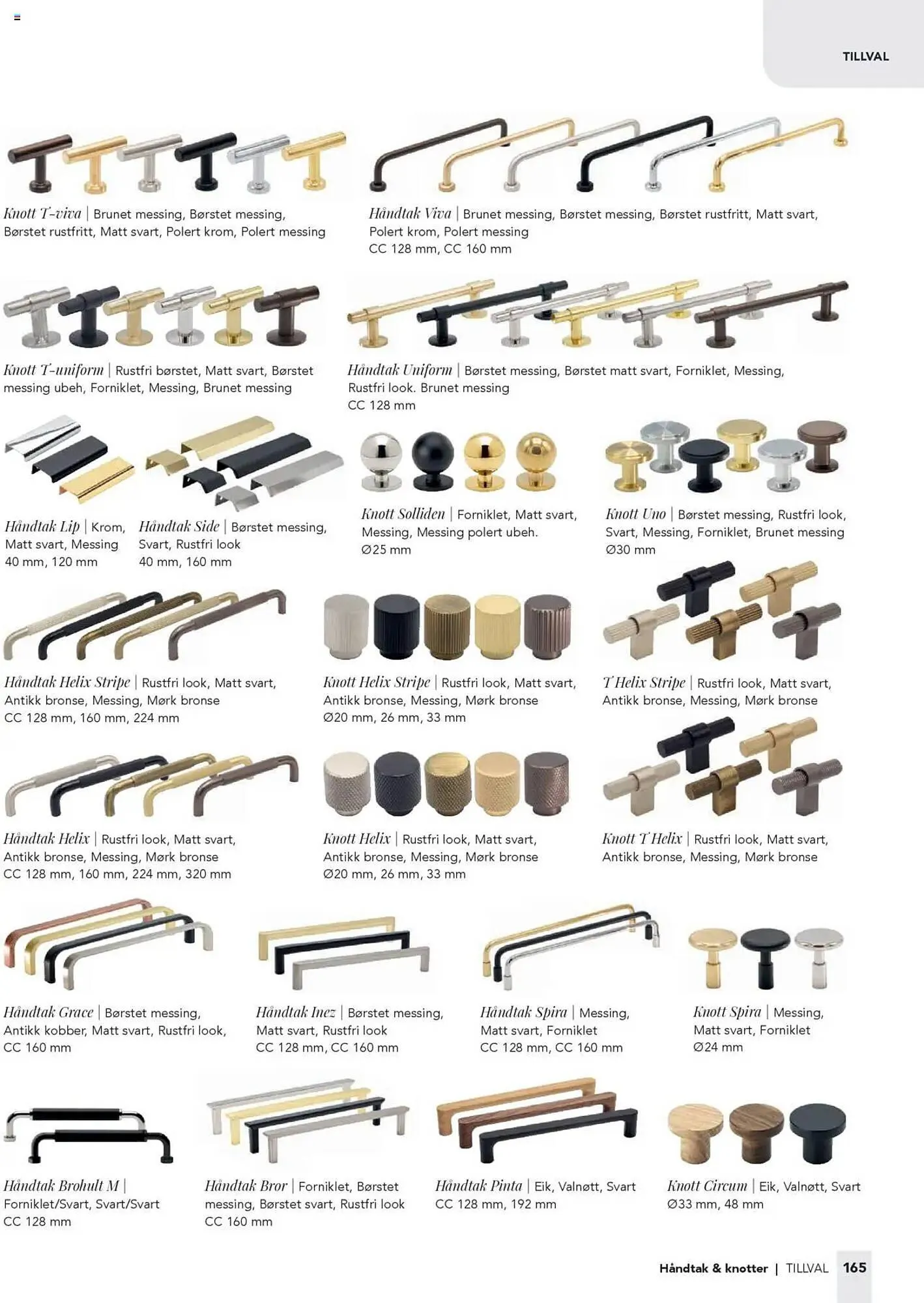 TILLVAL

Knott T-viva | Brunet messing, Børstet messing, Børstet rustfritt, Matt svart, Polert krom, Polert messing

Håndtak Viva | Brunet messing, Børstet messing, Børstet rustfritt, Matt svart, Polert krom, Polert messing
CC 128 mm, CC 160 mm

Knott T-uniform | Rustfri børstet, Matt svart, Børstet messing ubeh, Forniklet, Messing, Brunet messing

Håndtak Uniform | Børstet messing, Børstet matt svart, Forniklet, Messing, Rustfri look. Brunet messing
CC 128 mm

Håndtak Lip | Krom, Matt svart, Messing
40 mm, 120 mm

Håndtak Side | Børstet messing, Svart, Rustfri look
40 mm, 160 mm

Knott Solliden | Forniklet, Matt svart, Messing, Messing polert ubeh.
Ø25 mm

Knott Uno | Børstet messing, Rustfri look, Svart, Messing, Forniklet, Brunet messing
Ø30 mm

Håndtak Helix Stripe | Rustfri look, Matt svart, Antikk bronse, Messing, Mørk bronse
CC 128 mm, 160 mm, 224 mm

Knott Helix Stripe | Rustfri look, Matt svart, Antikk bronse, Messing, Mørk bronse
Ø20 mm, 26 mm, 33 mm

T Helix Stripe | Rustfri look, Matt svart, Antikk bronse, Messing, Mørk bronse

Håndtak Helix | Rustfri look, Matt svart, Antikk bronse, Messing, Mørk bronse
CC 128 mm, 160 mm, 224 mm, 320 mm

Knott Helix | Rustfri look, Matt svart, Antikk bronse, Messing, Mørk bronse
Ø20 mm, 26 mm, 33 mm

Knott T Helix | Rustfri look, Matt svart, Antikk bronse, Messing, Mørk bronse

Håndtak Grace | Børstet messing, Antikk kobber, Matt svart, Rustfri look,
CC 160 mm

Håndtak Inez | Børstet messing, Matt svart, Rustfri look
CC 128 mm, CC 160 mm

Håndtak Spira | Messing, Matt svart, Forniklet
CC 128 mm, CC 160 mm

Knott Spira | Messing, Matt svart, Forniklet
Ø24 mm

Håndtak Brohult M | Forniklet/Svart, Svart/Svart
CC 128 mm

Håndtak Bror | Forniklet, Børstet messing, Børstet svart, Rustfri look
CC 160 mm

Håndtak Pinta | Eik, Valnøtt, Svart
CC 128 mm, 192 mm

Knott Circum | Eik, Valnøtt, Svart
Ø33 mm, 48 mm

Håndtak & knotter | TILLVAL 165