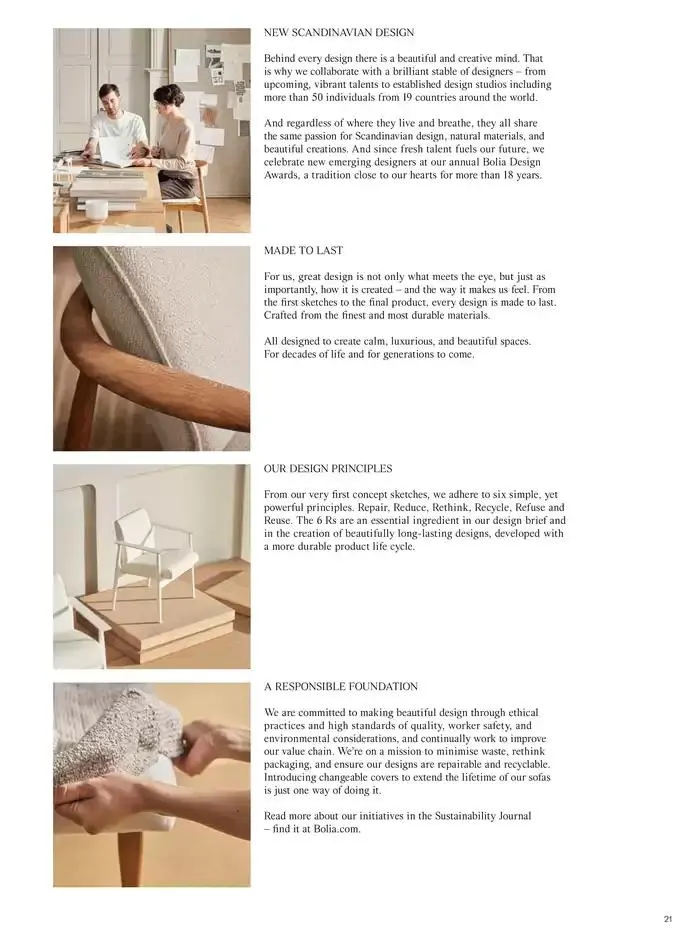 NEW SCANDINAVIAN DESIGN

Behind every design there is a beautiful and creative mind. That is why we collaborate with a brilliant stable of designers – from upcoming, vibrant talents to established design studios including more than 50 individuals from 19 countries around the world.

And regardless of where they live and breathe, they all share the same passion for Scandinavian design, natural materials, and beautiful creations. And since fresh talent fuels our future, we celebrate new emerging designers at our annual Bolia Design Awards, a tradition close to our hearts for more than 18 years.

MADE TO LAST

For us, great design is not only what meets the eye, but just as importantly, how it is created – and the way it makes us feel. From the first sketches to the final product, every design is made to last. Crafted from the finest and most durable materials.

All designed to create calm, luxurious, and beautiful spaces. For decades of life and for generations to come.

OUR DESIGN PRINCIPLES

From our very first concept sketches, we adhere to six simple, yet powerful principles. Repair, Reduce, Rethink, Recycle, Refuse and Reuse. The 6 Rs are an essential ingredient in our design brief and in the creation of beautifully long-lasting designs, developed with a more durable product life cycle.

A RESPONSIBLE FOUNDATION

We are committed to making beautiful design through ethical practices and high standards of quality, worker safety, and environmental considerations, and continually work to improve our value chain. We're on a mission to minimise waste, rethink packaging, and ensure our designs are repairable and recyclable. Introducing changeable covers to extend the lifetime of our sofas is just one way of doing it.

Read more about our initiatives in the Sustainability Journal – find it at Bolia.com.

21