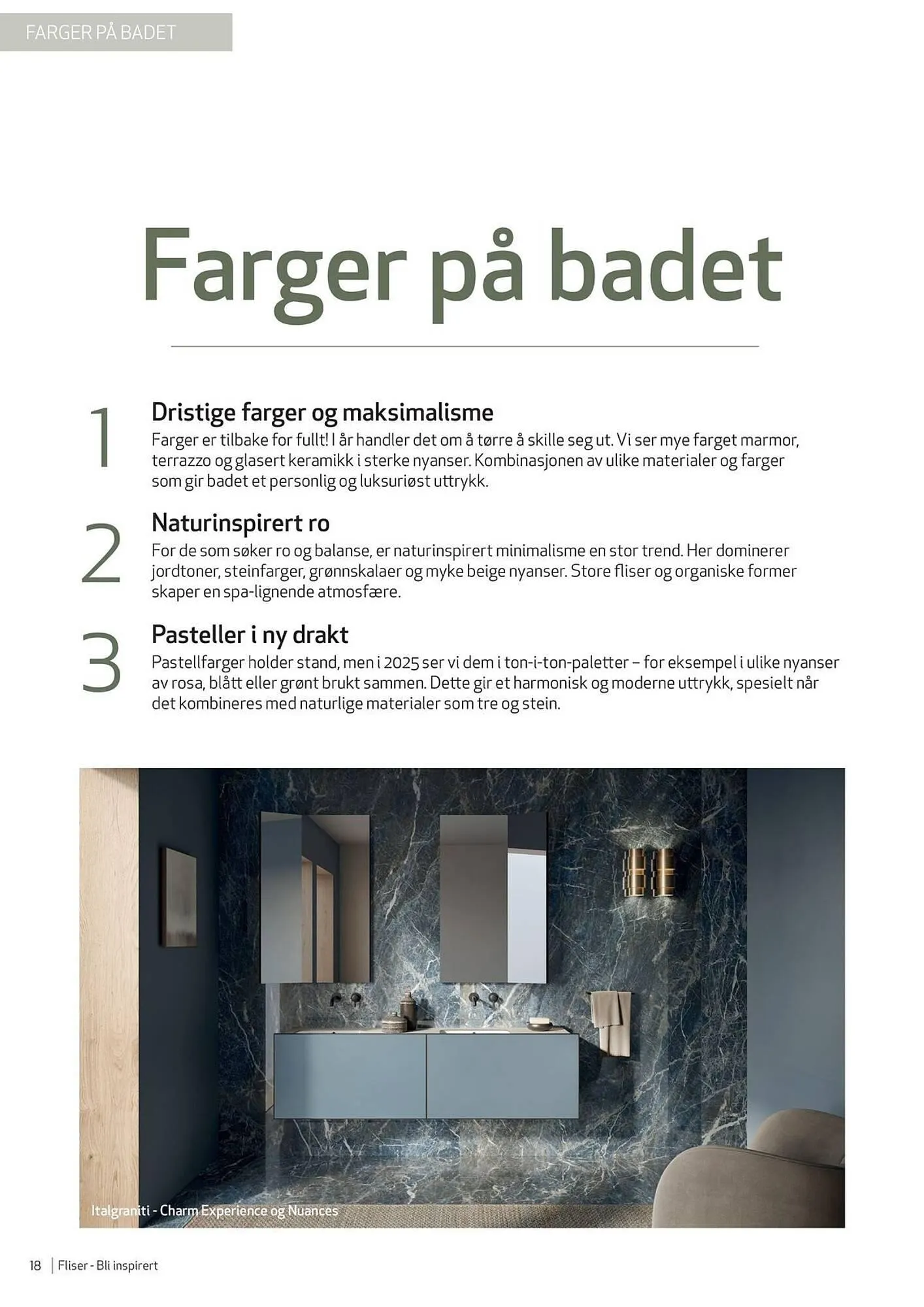 FARGER PÅ BADET

Farger på badet

1

Dristige farger og maksimalisme

Farger er tilbake for fullt! I år handler det om å tørre å skille seg ut. Vi ser mye farget marmor, terrazzo og glasert keramikk i sterke nyanser. Kombinasjonen av ulike materialer og farger som gir badet et personlig og luksuriøst uttrykk.

2

Naturinspirert ro

For de som søker ro og balanse, er naturinspirert minimalisme en stor trend. Her dominerer jordtoner, steinfarger, grønnskalaer og myke beige nyanser. Store fliser og organiske former skaper en spa-lignende atmosfære.

3

Pasteller i ny drakt

Pastellfarger holder stand, men i 2025 ser vi dem i ton-i-ton-paletter – for eksempel i ulike nyanser av rosa, blått eller grønt brukt sammen. Dette gir et harmonisk og moderne uttrykk, spesielt når det kombineres med naturlige materialer som tre og stein.

Italgraniti - Charm Experience og Nuances

18 | Fliser - Bli inspirert