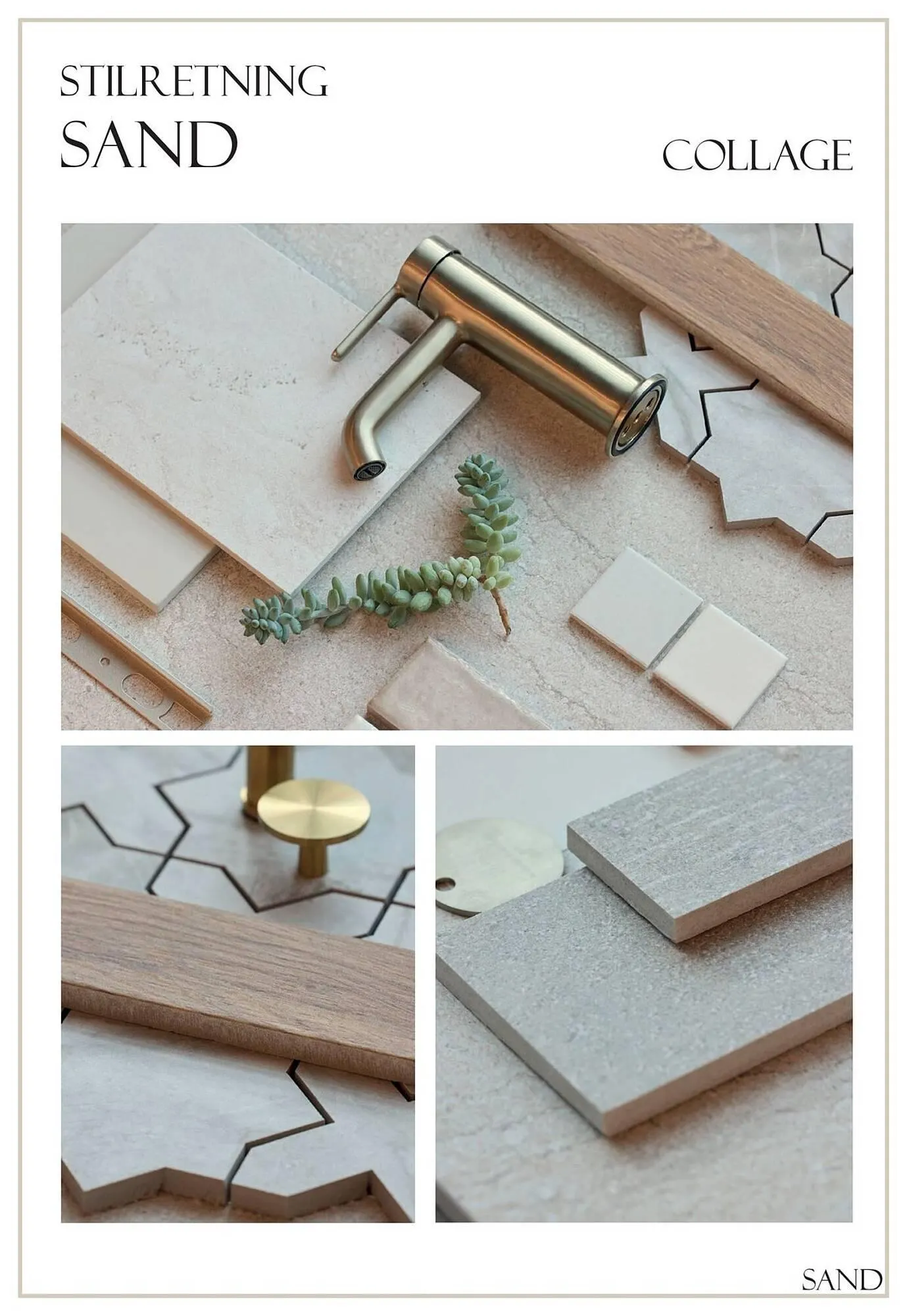 STILRETNING
SAND

COLLAGE

SAND