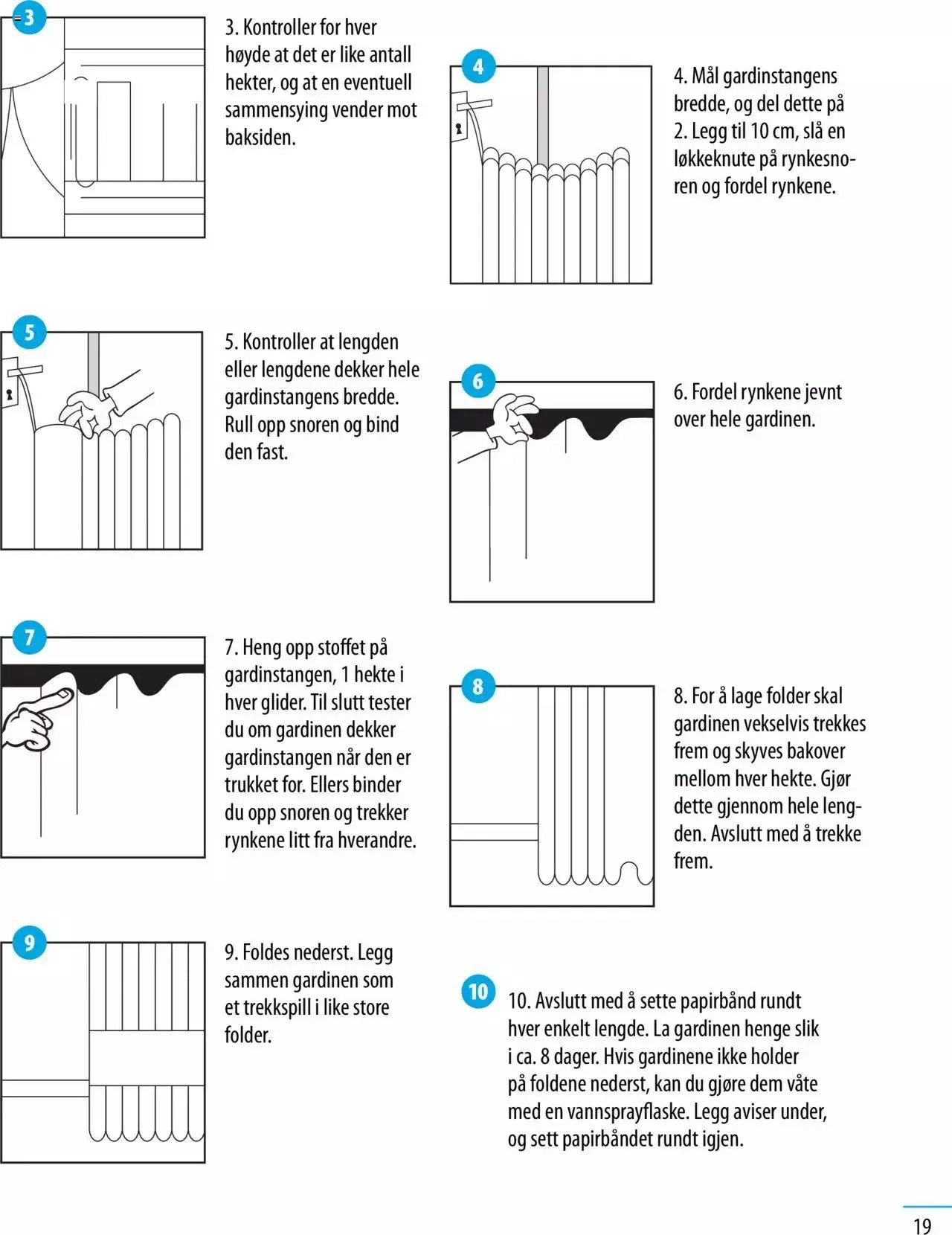 3

3. Kontroller for hver høyde at det er like antall hekter, og at en eventuell sammensying vender mot baksiden.

4

4. Mål gardinstangens bredde, og del dette på 2. Legg til 10 cm, slå en løkkeknute på rynkesnoren og fordel rynkene.

5

5. Kontroller at lengden eller lengdene dekker hele gardinstangens bredde. Rull opp snoren og bind den fast.

6

6. Fordel rynkene jevnt over hele gardinen.

7

7. Heng opp stoffet på gardinstangen, 1 hekte i hver glider. Til slutt tester du om gardinen dekker gardinstangen når den er trukket for. Ellers binder du opp snoren og trekker rynkene litt fra hverandre.

8

8. For å lage folder skal gardinen vekselvis trekkes frem og skyves bakover mellom hver hekte. Gjør dette gjennom hele lengden. Avslutt med å trekke frem.

9

9. Foldes nederst. Legg sammen gardinen som et trekkspill i like store folder.

10

10. Avslutt med å sette papirbånd rundt hver enkelt lengde. La gardinen henge slik i ca. 8 dager. Hvis gardinene ikke holder på foldene nederst, kan du gjøre dem våte med en vannsprayflaske. Legg aviser under, og sett papirbåndet rundt igjen.

19