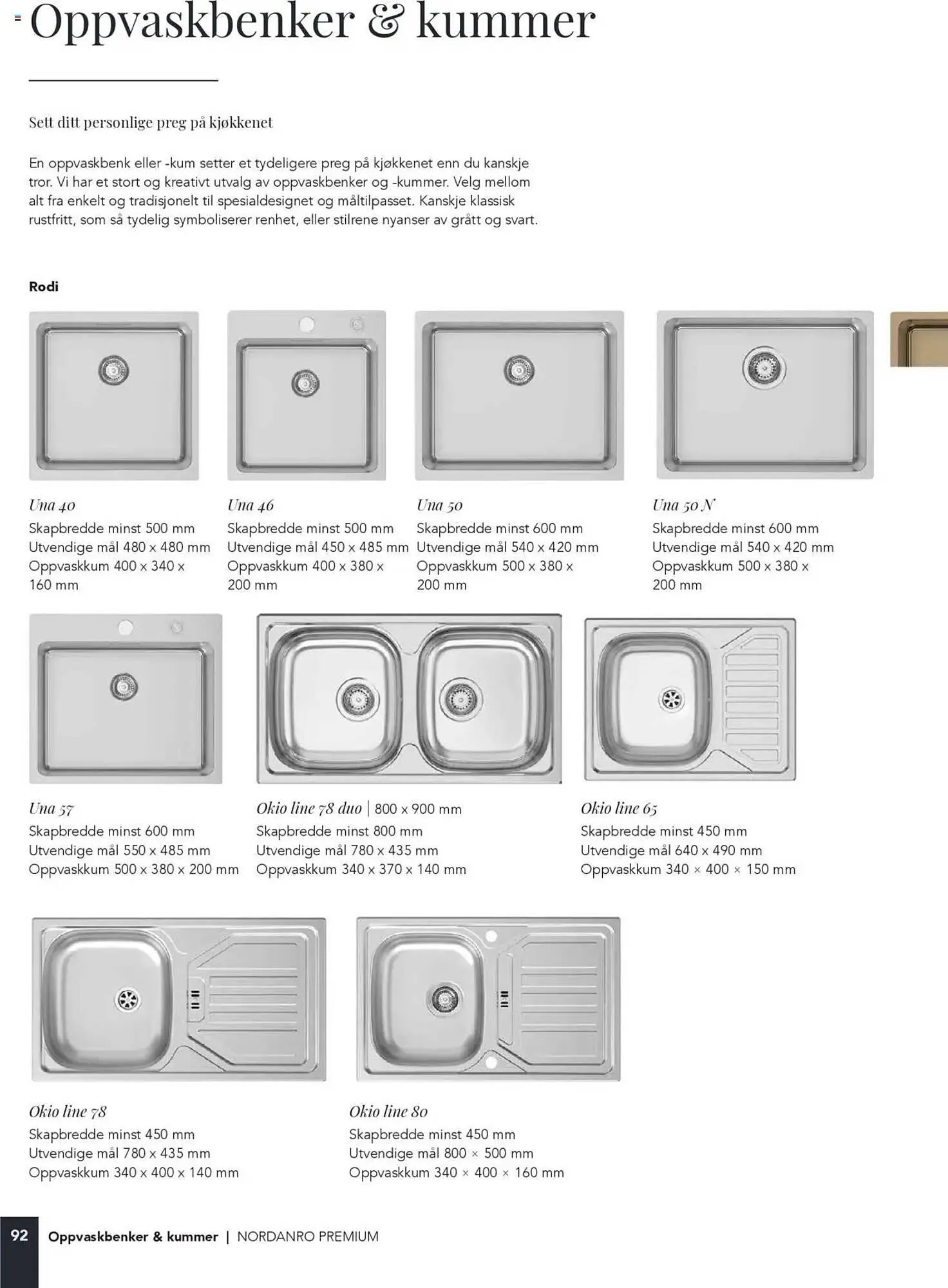 Oppvaskbenker & kummer

Sett ditt personlige preg på kjøkkenet

En oppvaskbenk eller -kum setter et tydeligere preg på kjøkkenet enn du kanskje tror. Vi har et stort og kreativt utvalg av oppvaskbenker og -kummer. Velg mellom alt fra enkelt og tradisjonelt til spesialdesignet og måltilpasset. Kanskje klassisk rustfritt, som så tydelig symboliserer renhet, eller stilrene nyanser av grått og svart.

Rodi

Una 40
Skapbredde minst 500 mm
Utvendige mål 480 x 480 mm
Oppvaskkum 400 x 340 x 160 mm

Una 46
Skapbredde minst 500 mm
Utvendige mål 450 x 485 mm
Oppvaskkum 400 x 380 x 200 mm

Una 50
Skapbredde minst 600 mm
Utvendige mål 540 x 420 mm
Oppvaskkum 500 x 380 x 200 mm

Una 50 N
Skapbredde minst 600 mm
Utvendige mål 540 x 420 mm
Oppvaskkum 500 x 380 x 200 mm

Una 57
Skapbredde minst 600 mm
Utvendige mål 550 x 485 mm
Oppvaskkum 500 x 380 x 200 mm

Okio line 78 duo | 800 x 900 mm
Skapbredde minst 800 mm
Utvendige mål 780 x 435 mm
Oppvaskkum 340 x 370 x 140 mm

Okio line 65
Skapbredde minst 450 mm
Utvendige mål 640 x 490 mm
Oppvaskkum 340 × 400 × 150 mm

Okio line 78
Skapbredde minst 450 mm
Utvendige mål 780 x 435 mm
Oppvaskkum 340 x 400 x 140 mm

Okio line 80
Skapbredde minst 450 mm
Utvendige mål 800 × 500 mm
Oppvaskkum 340 × 400 × 160 mm

92 Oppvaskbenker & kummer | NORDANRO PREMIUM