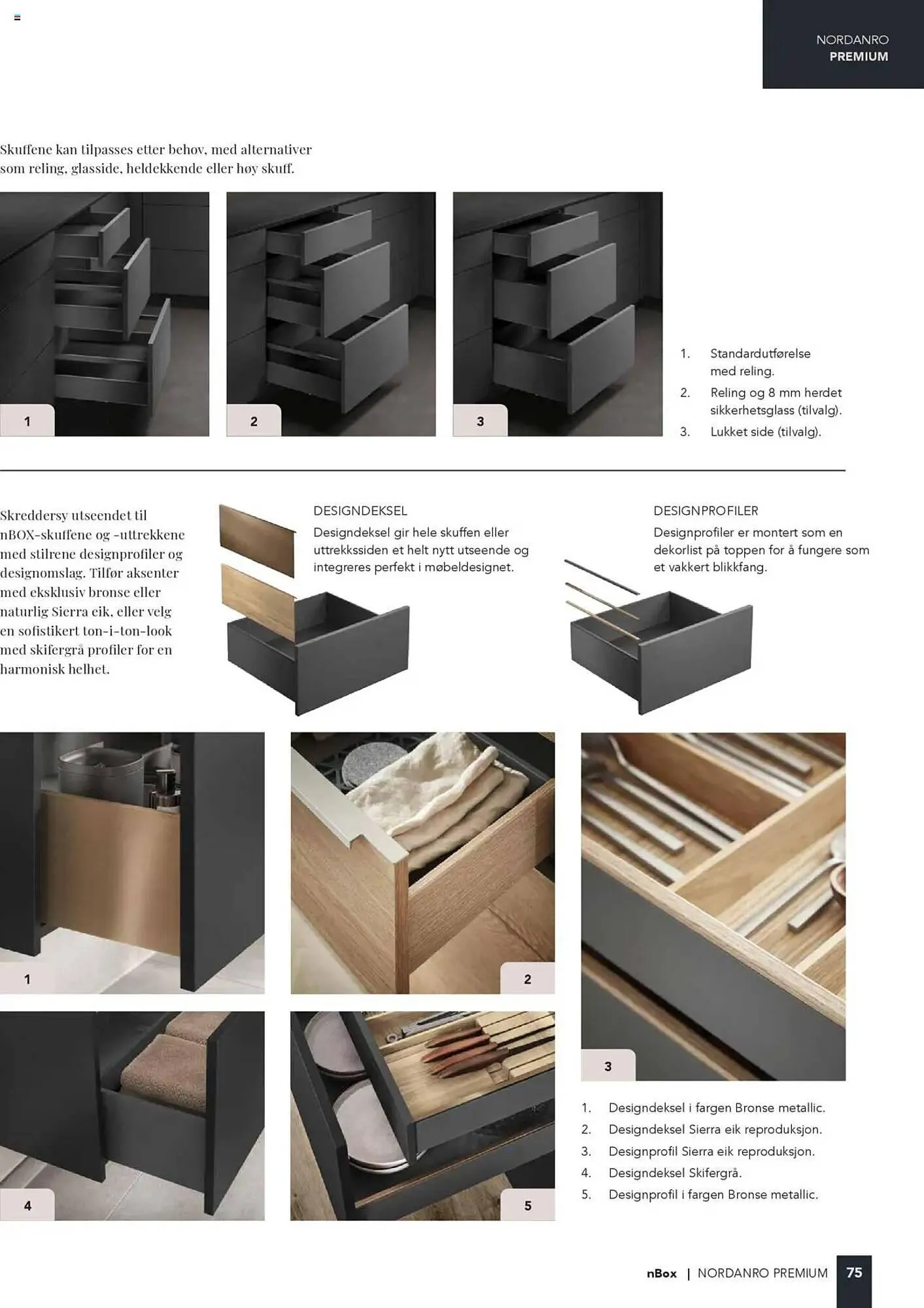 NORDANRO
PREMIUM

Skuffene kan tilpasses etter behov, med alternativer som reling, glasside, heldekkende eller høy skuff.

1

2

3

1. Standardutførelse med reling.
2. Reling og 8 mm herdet sikkerhetsglass (tilvalg).
3. Lukket side (tilvalg).

Skreddersy utseendet til nBOX-skuffene og -uttrekkene med stilrene designprofiler og designomslag. Tilfør aksenter med eksklusiv bronse eller naturlig Sierra eik, eller velg en sofistikert ton-i-ton-look med skifergrå profiler for en harmonisk helhet.

DESIGNDEKSEL
Designdeksel gir hele skuffen eller uttrekkssiden et helt nytt utseende og integreres perfekt i møbeldesignet.

DESIGNPROFILER
Designprofiler er montert som en dekorlist på toppen for å fungere som et vakkert blikkfang.

1

2

3

4

5

1. Designdeksel i fargen Bronse metallic.
2. Designdeksel Sierra eik reproduksjon.
3. Designprofil Sierra eik reproduksjon.
4. Designdeksel Skifergrå.
5. Designprofil i fargen Bronse metallic.

nBox | NORDANRO PREMIUM 75