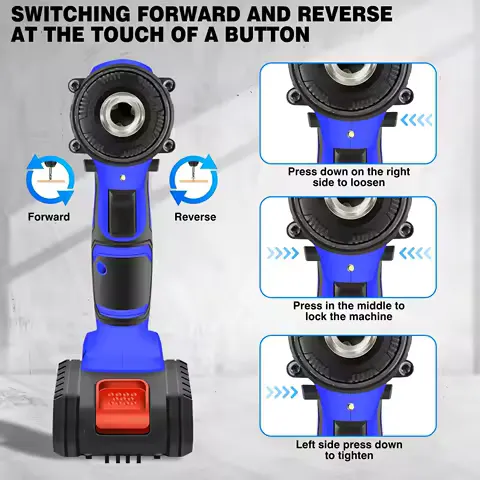 SWITCHING FORWARD AND REVERSE AT THE TOUCH OF A BUTTON

Forward

Reverse

Press down on the right side to loosen

Press in the middle to lock the machine

Left side press down to tighten