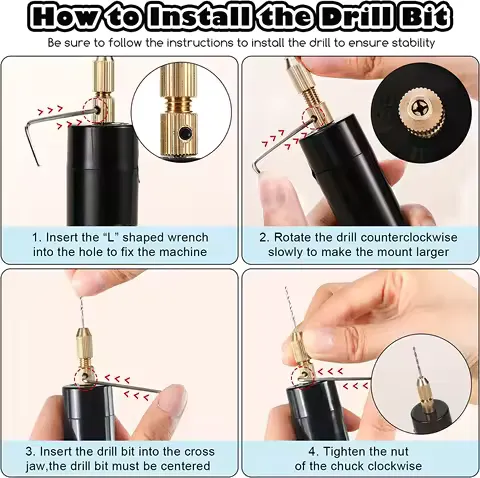 How to Install the Drill Bit

Be sure to follow the instructions to install the drill to ensure stability

1. Insert the “L” shaped wrench into the hole to fix the machine

2. Rotate the drill counterclockwise slowly to make the mount larger

3. Insert the drill bit into the cross jaw,the drill bit must be centered

4. Tighten the nut of the chuck clockwise