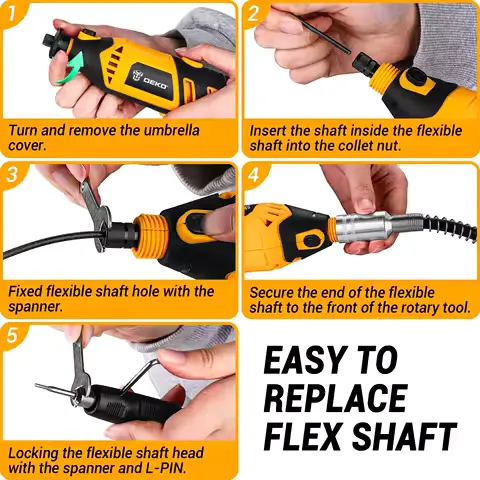 1

DEKO

Turn and remove the umbrella cover.

2

Insert the shaft inside the flexible shaft into the collet nut.

3

Fixed flexible shaft hole with the spanner.

4

Secure the end of the flexible shaft to the front of the rotary tool.

5

Locking the flexible shaft head with the spanner and L-PIN.

EASY TO REPLACE FLEX SHAFT