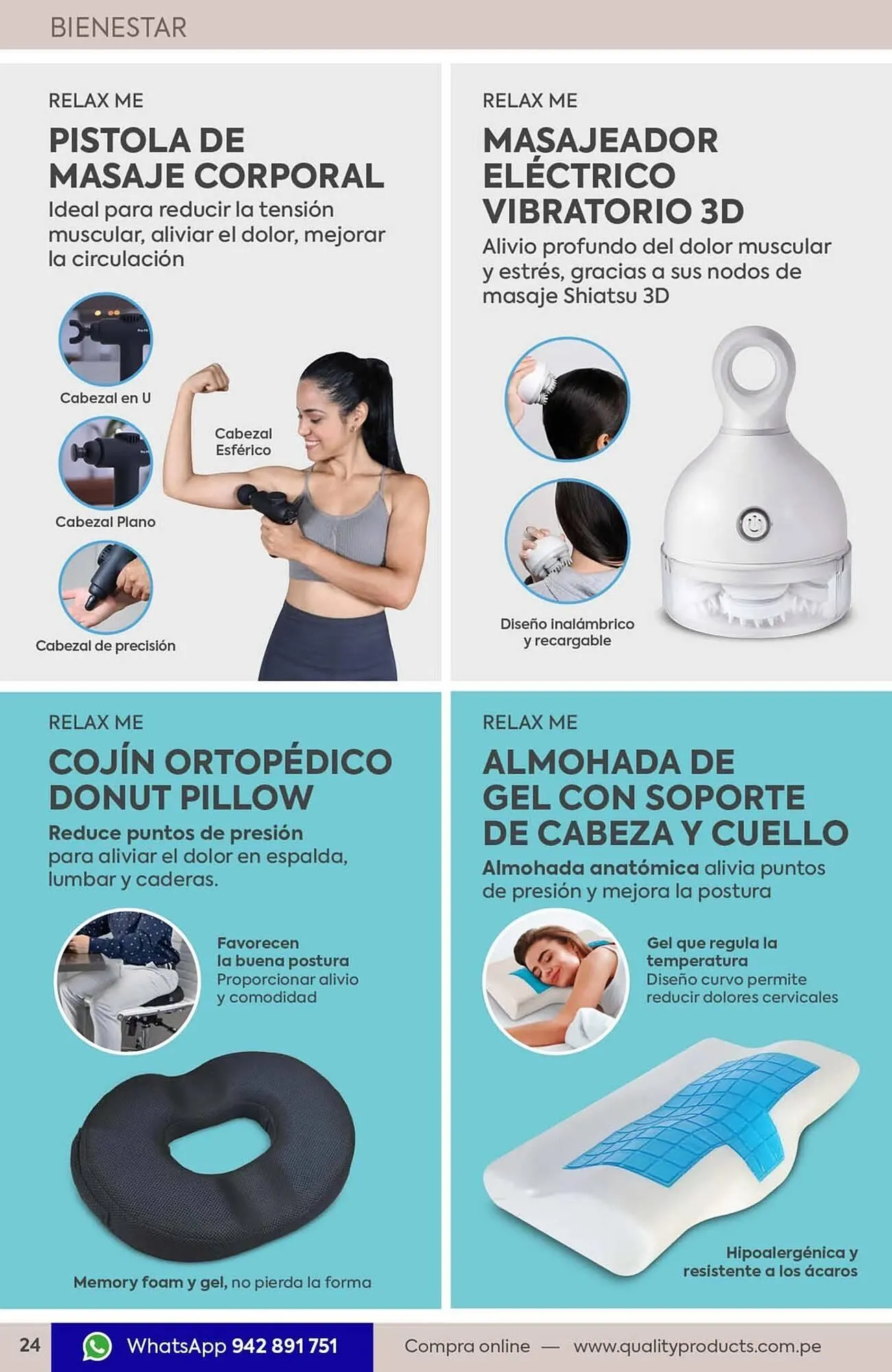 BIENESTAR

RELAX ME

PISTOLA DE MASAJE CORPORAL

Ideal para reducir la tensión muscular, aliviar el dolor, mejorar la circulación

Cabezal en U

Cabezal Plano

Cabezal de precisión

Cabezal Esférico

RELAX ME

MASAJEADOR ELÉCTRICO VIBRATORIO 3D

Alivio profundo del dolor muscular y estrés, gracias a sus nodos de masaje Shiatsu 3D

Diseño inalámbrico y recargable

RELAX ME

COJÍN ORTOPÉDICO DONUT PILLOW

Reduce puntos de presión para aliviar el dolor en espalda, lumbar y caderas.

Favorecen la buena postura
Proporcionar alivio y comodidad

Memory foam y gel, no pierda la forma

RELAX ME

ALMOHADA DE GEL CON SOPORTE DE CABEZA Y CUELLO

Almohada anatómica alivia puntos de presión y mejora la postura

Gel que regula la temperatura
Diseño curvo permite reducir dolores cervicales

Hipoalergénica y resistente a los ácaros

24

WhatsApp 942 891 751

Compra online — www.qualityproducts.com.pe