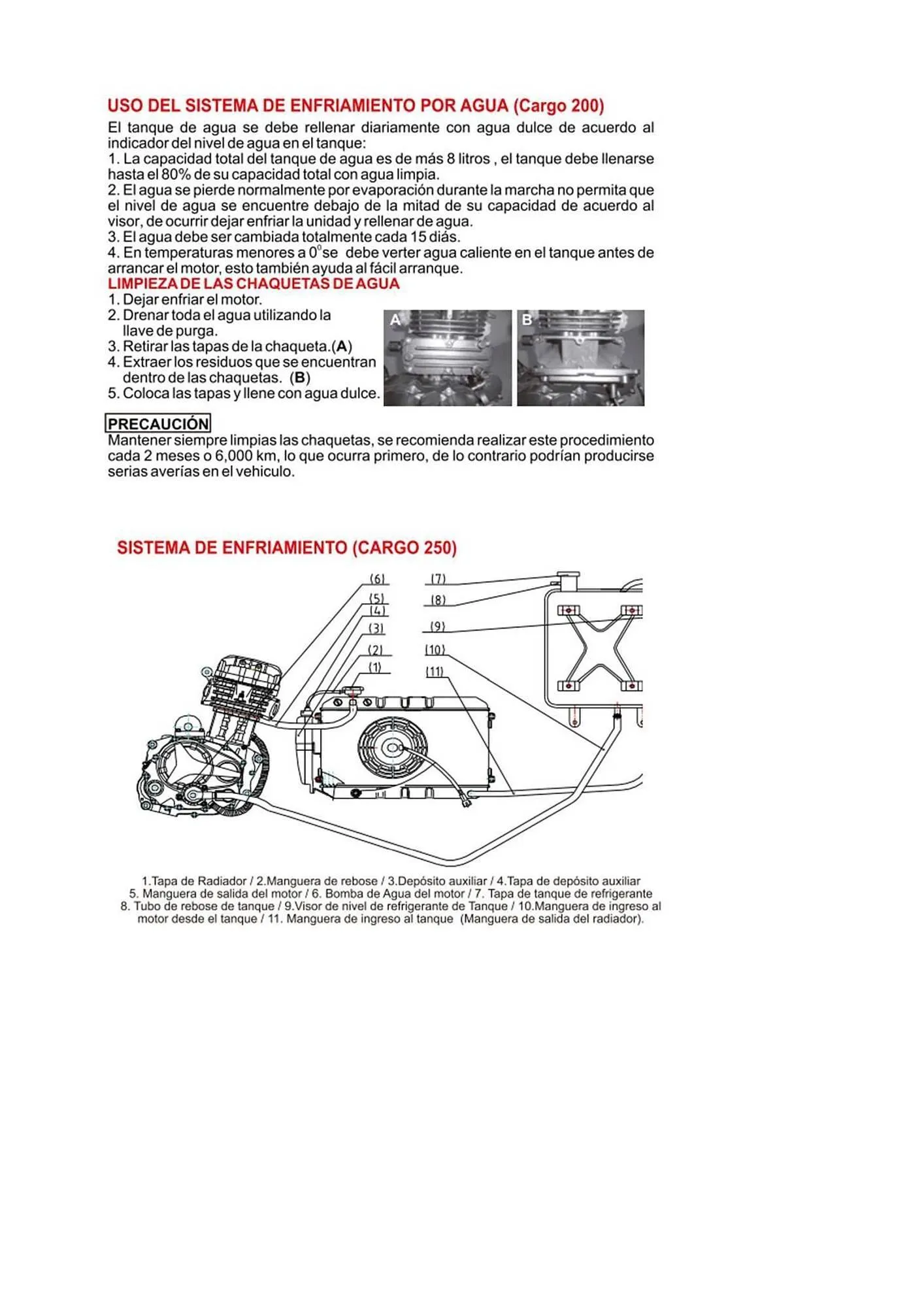 USO DEL SISTEMA DE ENFRIAMIENTO POR AGUA (Cargo 200)

El tanque de agua se debe rellenar diariamente con agua dulce de acuerdo al indicador del nivel de agua en el tanque:
1. La capacidad total del tanque de agua es de más 8 litros , el tanque debe llenarse hasta el 80% de su capacidad total con agua limpia.
2. El agua se pierde normalmente por evaporación durante la marcha no permita que el nivel de agua se encuentre debajo de la mitad de su capacidad de acuerdo al visor, de ocurrir dejar enfriar la unidad y rellenar de agua.
3. El agua debe ser cambiada totalmente cada 15 diás.
4. En temperaturas menores a $0^{0}$se debe verter agua caliente en el tanque antes de arrancar el motor, esto también ayuda al fácil arranque.

LIMPIEZA DE LAS CHAQUETAS DE AGUA
1. Dejar enfriar el motor.
2. Drenar toda el agua utilizando la llave de purga.
3. Retirar las tapas de la chaqueta.(A)
4. Extraer los residuos que se encuentran dentro de las chaquetas. (B)
5. Coloca las tapas y llene con agua dulce.

A

B

PRECAUCIÓN
Mantener siempre limpias las chaquetas, se recomienda realizar este procedimiento cada 2 meses o 6,000 km, lo que ocurra primero, de lo contrario podrían producirse serias averías en el vehiculo.

SISTEMA DE ENFRIAMIENTO (CARGO 250)

(6)
(5)
(4)
(3)
(2)
(1)
(7)
(8)
(9)
(10)
(11)

1.Tapa de Radiador / 2.Manguera de rebose / 3.Depósito auxiliar / 4.Tapa de depósito auxiliar
5. Manguera de salida del motor / 6. Bomba de Agua del motor / 7. Tapa de tanque de refrigerante
8. Tubo de rebose de tanque / 9.Visor de nivel de refrigerante de Tanque / 10.Manguera de ingreso al motor desde el tanque / 11. Manguera de ingreso al tanque (Manguera de salida del radiador).