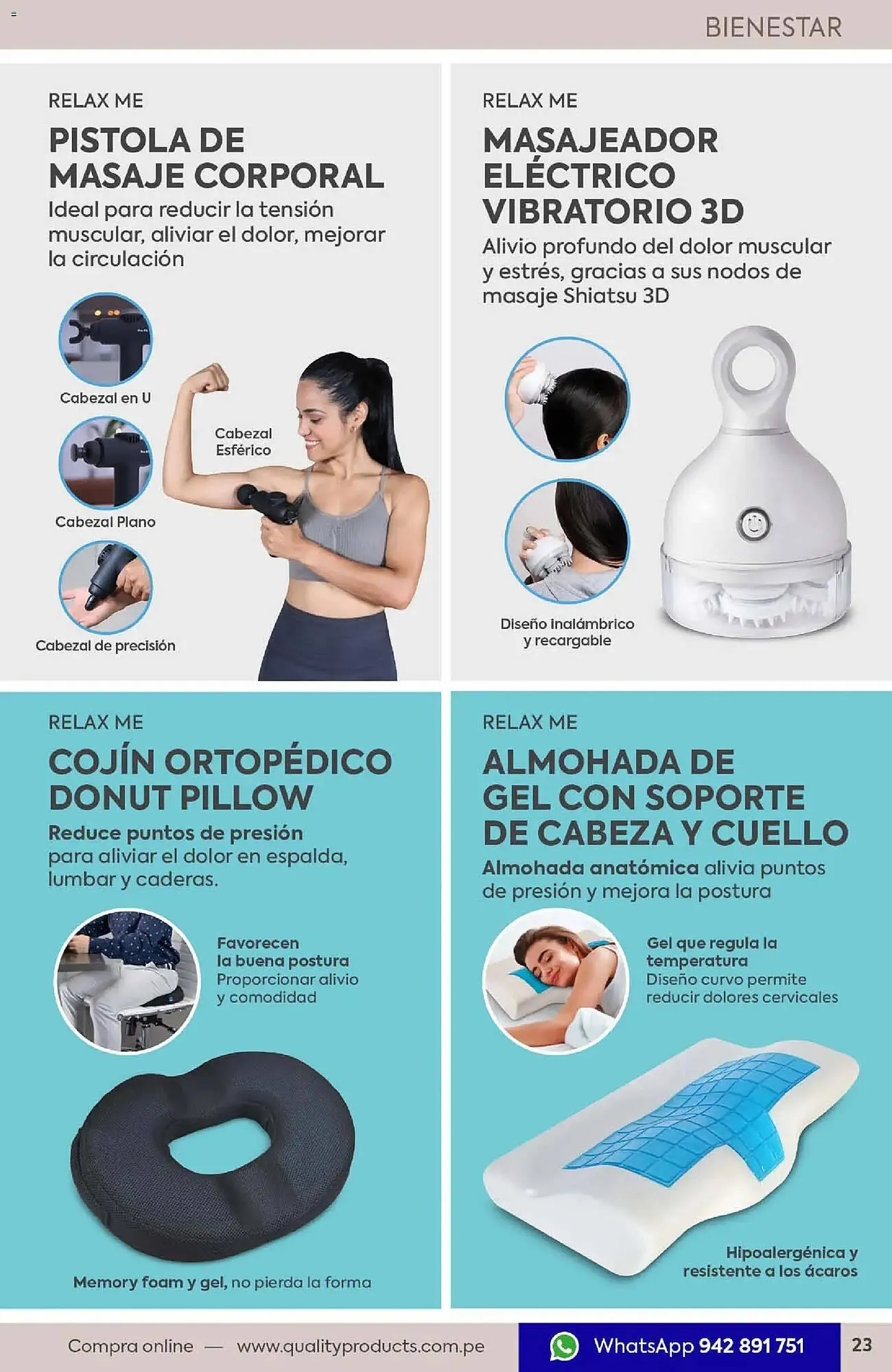 BIENESTAR

RELAX ME

PISTOLA DE MASAJE CORPORAL

Ideal para reducir la tensión muscular, aliviar el dolor, mejorar la circulación

Cabezal en U

Cabezal Plano

Cabezal de precisión

Cabezal Esférico

RELAX ME

MASAJEADOR ELÉCTRICO VIBRATORIO 3D

Alivio profundo del dolor muscular y estrés, gracias a sus nodos de masaje Shiatsu 3D

Diseño inalámbrico y recargable

RELAX ME

COJÍN ORTOPÉDICO DONUT PILLOW

Reduce puntos de presión para aliviar el dolor en espalda, lumbar y caderas.

Favorecen la buena postura Proporcionar alivio y comodidad

Memory foam y gel, no pierda la forma

RELAX ME

ALMOHADA DE GEL CON SOPORTE DE CABEZA Y CUELLO

Almohada anatómica alivia puntos de presión y mejora la postura

Gel que regula la temperatura Diseño curvo permite reducir dolores cervicales

Hipoalergénica y resistente a los ácaros

Compra online — www.qualityproducts.com.pe

WhatsApp 942 891 751

23