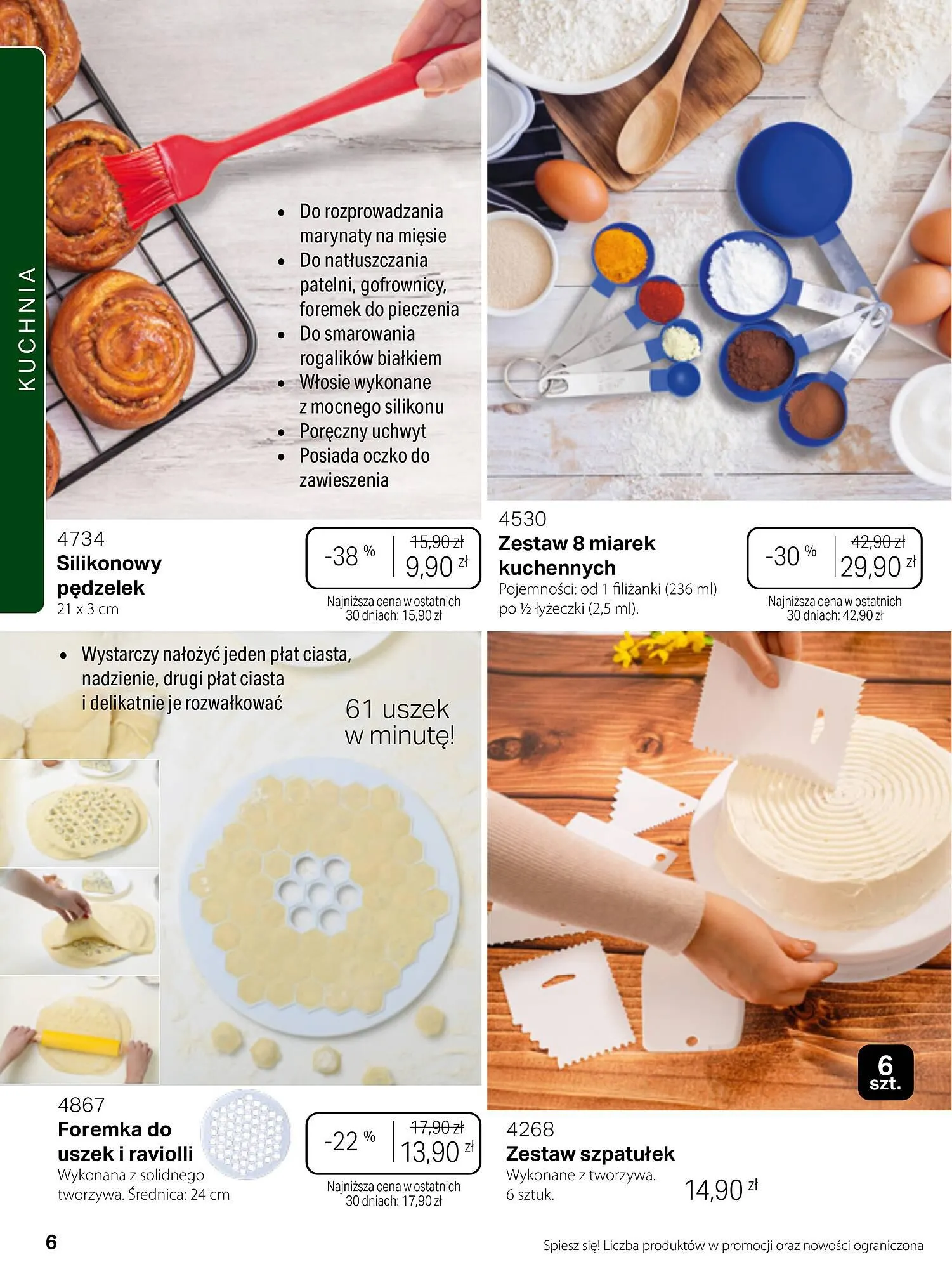 KUCHNIA

• Do rozprowadzania marynaty na mięsie
• Do natłuszczania patelni, gofrownicy, foremek do pieczenia
• Do smarowania rogalików białkiem
• Włosie wykonane z mocnego silikonu
• Poręczny uchwyt
• Posiada oczko do zawieszenia

4734
Silikonowy pędzelek
21 x 3 cm

-38 % 15,90 zł 9,90 zł
Najniższa cena w ostatnich 30 dniach: 15,90 zł

4530
Zestaw 8 miarek kuchennych
Pojemności: od 1 filiżanki (236 ml) po ½ łyżeczki (2,5 ml).

-30 % 42,90 zł 29,90 zł
Najniższa cena w ostatnich 30 dniach: 42,90 zł

• Wystarczy nałożyć jeden płat ciasta, nadzienie, drugi płat ciasta i delikatnie je rozwałkować

61 uszek w minutę!

4867
Foremka do uszek i raviolli
Wykonana z solidnego tworzywa. Średnica: 24 cm

-22 % 17,90 zł 13,90 zł
Najniższa cena w ostatnich 30 dniach: 17,90 zł

6 szt.

4268
Zestaw szpatułek
Wykonane z tworzywa. 6 sztuk.

14,90 zł

6

Spiesz się! Liczba produktów w promocji oraz nowości ograniczona