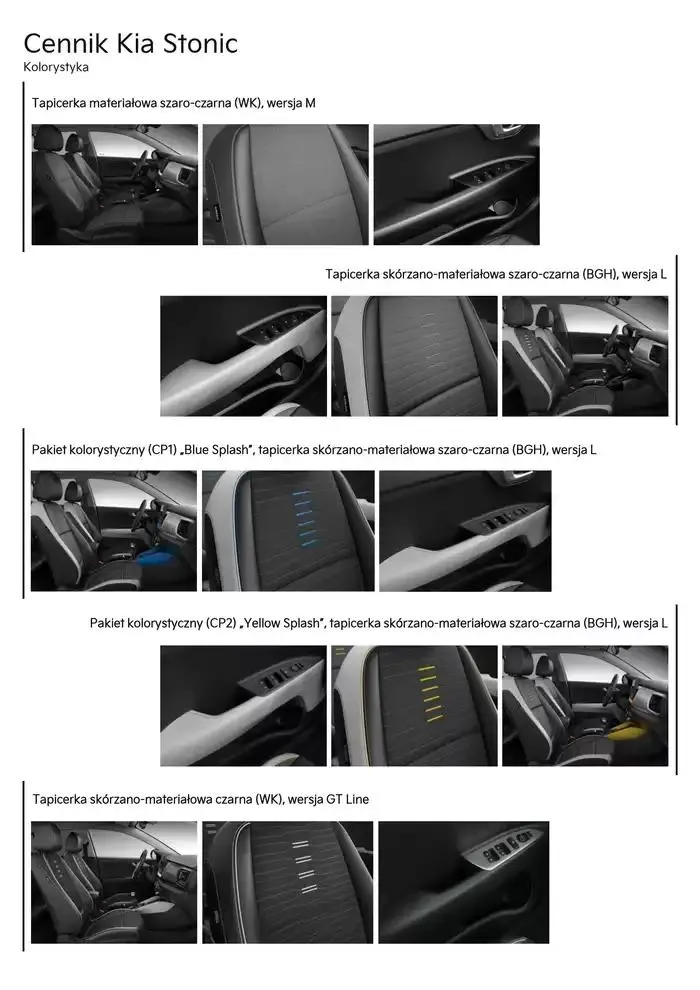 Cennik Kia Stonic
Kolorystyka

Tapicerka materiałowa szaro-czarna (WK), wersja M

Tapicerka skórzano-materiałowa szaro-czarna (BGH), wersja L

Pakiet kolorystyczny (CP1) „Blue Splash", tapicerka skórzano-materiałowa szaro-czarna (BGH), wersja L

Pakiet kolorystyczny (CP2) „Yellow Splash", tapicerka skórzano-materiałowa szaro-czarna (BGH), wersja L

Tapicerka skórzano-materiałowa czarna (WK), wersja GT Line