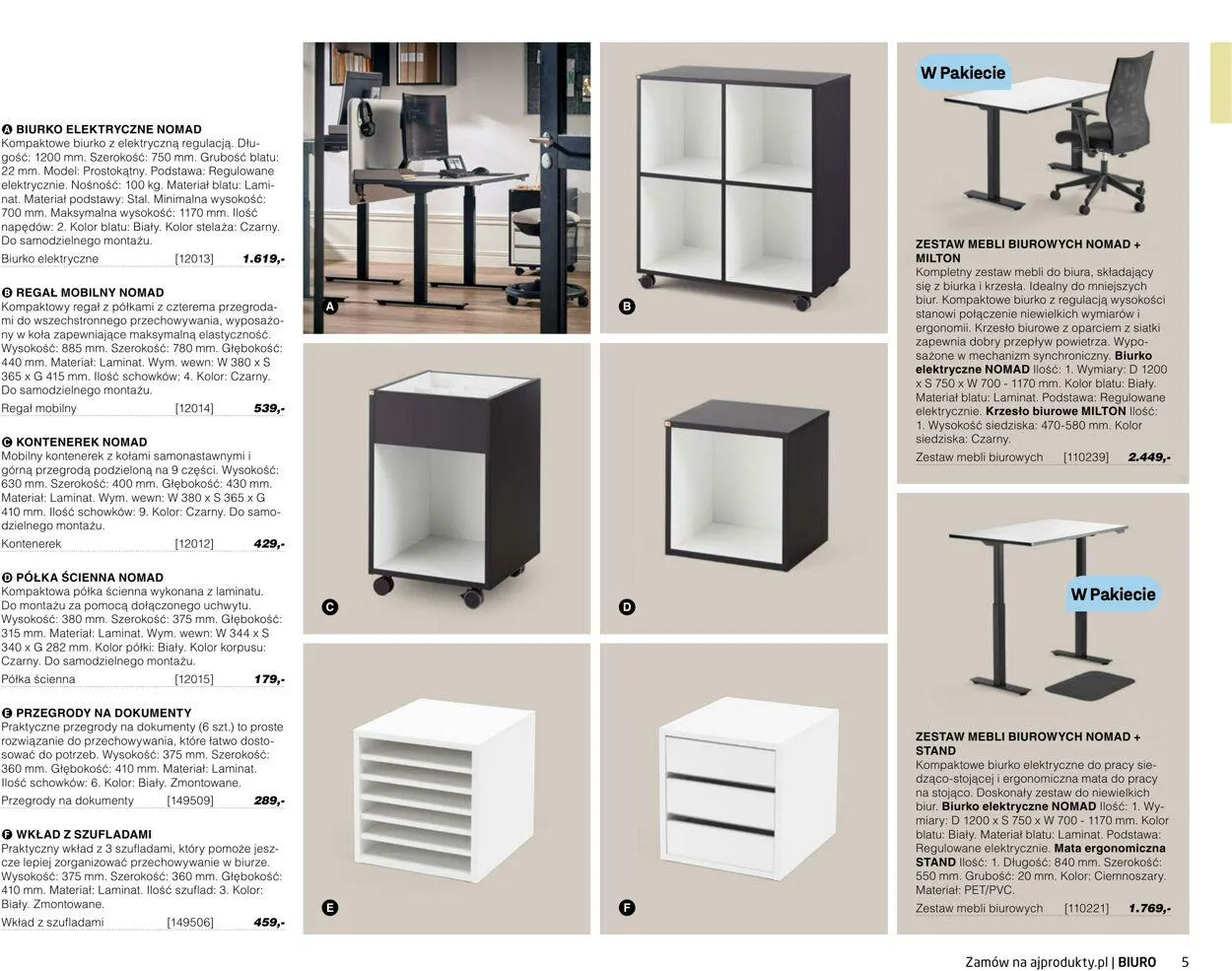 A BIURKO ELEKTRYCZNE NOMAD
Kompaktowe biurko z elektryczną regulacją. Długość: 1200 mm. Szerokość: 750 mm. Grubość blatu: 22 mm. Model: Prostokątny. Podstawa: Regulowane elektrycznie. Nośność: 100 kg. Materiał blatu: Laminat. Materiał podstawy: Stal. Minimalna wysokość: 700 mm. Maksymalna wysokość: 1170 mm. Ilość napędów: 2. Kolor blatu: Biały. Kolor stelaża: Czarny. Do samodzielnego montażu.
Biurko elektryczne [12013] 1.619,-

B REGAŁ MOBILNY NOMAD
Kompaktowy regał z półkami z czterema przegrodami do wszechstronnego przechowywania, wyposażony w koła zapewniające maksymalną elastyczność. Wysokość: 885 mm. Szerokość: 780 mm. Głębokość: 440 mm. Materiał: Laminat. Wym. wewn: W 380 x S 365 x G 415 mm. Ilość schowków: 4. Kolor: Czarny. Do samodzielnego montażu.
Regał mobilny [12014] 539,-

C KONTENEREK NOMAD
Mobilny kontenerek z kołami samonastawnymi i górną przegrodą podzieloną na 9 części. Wysokość: 630 mm. Szerokość: 400 mm. Głębokość: 430 mm. Materiał: Laminat. Wym. wewn: W 380 x S 365 x G 410 mm. Ilość schowków: 9. Kolor: Czarny. Do samodzielnego montażu.
Kontenerek [12012] 429,-

D PÓŁKA ŚCIENNA NOMAD
Kompaktowa półka ścienna wykonana z laminatu. Do montażu za pomocą dołączonego uchwytu. Wysokość: 380 mm. Szerokość: 375 mm. Głębokość: 315 mm. Materiał: Laminat. Wym. wewn: W 344 x S 340 x G 282 mm. Kolor półki: Biały. Kolor korpusu: Czarny. Do samodzielnego montażu.
Półka ścienna [12015] 179,-

E PRZEGRODY NA DOKUMENTY
Praktyczne przegrody na dokumenty (6 szt.) to proste rozwiązanie do przechowywania, które łatwo dostosować do potrzeb. Wysokość: 375 mm. Szerokość: 360 mm. Głębokość: 410 mm. Materiał: Laminat. Ilość schowków: 6. Kolor: Biały. Zmontowane.
Przegrody na dokumenty [149509] 289,-

F WKŁAD Z SZUFLADAMI
Praktyczny wkład z 3 szufladami, który pomoże jeszcze lepiej zorganizować przechowywanie w biurze. Wysokość: 375 mm. Szerokość: 360 mm. Głębokość: 410 mm. Materiał: Laminat. Ilość szuflad: 3. Kolor: Biały. Zmontowane.
Wkład z szufladami [149506] 459,-

A B C D E F

W Pakiecie

ZESTAW MEBLI BIUROWYCH NOMAD + MILTON
Kompletny zestaw mebli do biura, składający się z biurka i krzesła. Idealny do mniejszych biur. Kompaktowe biurko z regulacją wysokości stanowi połączenie niewielkich wymiarów i ergonomii. Krzesło biurowe z oparciem z siatki zapewnia dobry przepływ powietrza. Wyposażone w mechanizm synchroniczny. Biurko elektryczne NOMAD Ilość: 1. Wymiary: D 1200 x S 750 x W 700 - 1170 mm. Kolor blatu: Biały. Materiał blatu: Laminat. Podstawa: Regulowane elektrycznie. Krzesło biurowe MILTON Ilość: 1. Wysokość siedziska: 470-580 mm. Kolor siedziska: Czarny.
Zestaw mebli biurowych [110239] 2.449,-

W Pakiecie

ZESTAW MEBLI BIUROWYCH NOMAD + STAND
Kompaktowe biurko elektryczne do pracy siedząco-stojącej i ergonomiczna mata do pracy na stojąco. Doskonały zestaw do niewielkich biur. Biurko elektryczne NOMAD Ilość: 1. Wymiary: D 1200 x S 750 x W 700 - 1170 mm. Kolor blatu: Biały. Materiał blatu: Laminat. Podstawa: Regulowane elektrycznie. Mata ergonomiczna STAND Ilość: 1. Długość: 840 mm. Szerokość: 550 mm. Grubość: 20 mm. Kolor: Ciemnoszary. Materiał: PET/PVC.
Zestaw mebli biurowych [110221] 1.769,-

Zamów na ajprodukty.pl | BIURO 5