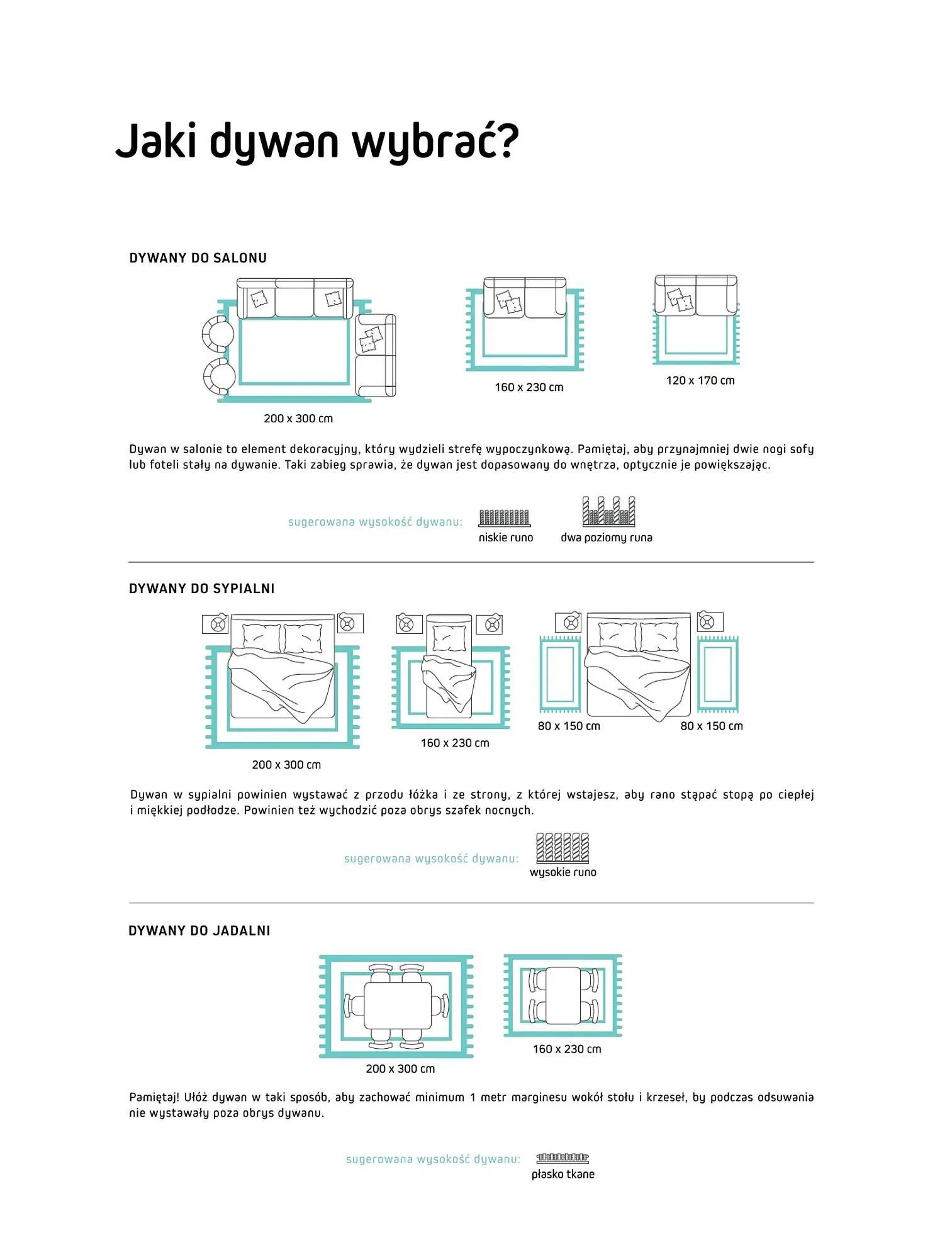 Jaki dywan wybrać?

DYWANY DO SALONU

200 x 300 cm

160 x 230 cm

120 x 170 cm

Dywan w salonie to element dekoracyjny, który wydzieli strefę wypoczynkową. Pamiętaj, aby przynajmniej dwie nogi sofy lub foteli stały na dywanie. Taki zabieg sprawia, że dywan jest dopasowany do wnętrza, optycznie je powiększając.

sugerowana wysokość dywanu:

niskie runo

dwa poziomy runa

DYWANY DO SYPIALNI

200 x 300 cm

160 x 230 cm

80 x 150 cm

80 x 150 cm

Dywan w sypialni powinien wystawać z przodu łóżka i ze strony, z której wstajesz, aby rano stąpać stopą po ciepłej i miękkiej podłodze. Powinien też wychodzić poza obrys szafek nocnych.

sugerowana wysokość dywanu:

wysokie runo

DYWANY DO JADALNI

200 x 300 cm

160 x 230 cm

Pamiętaj! Ułóż dywan w taki sposób, aby zachować minimum 1 metr marginesu wokół stołu i krzeseł, by podczas odsuwania nie wystawały poza obrys dywanu.

sugerowana wysokość dywanu:

płasko tkane