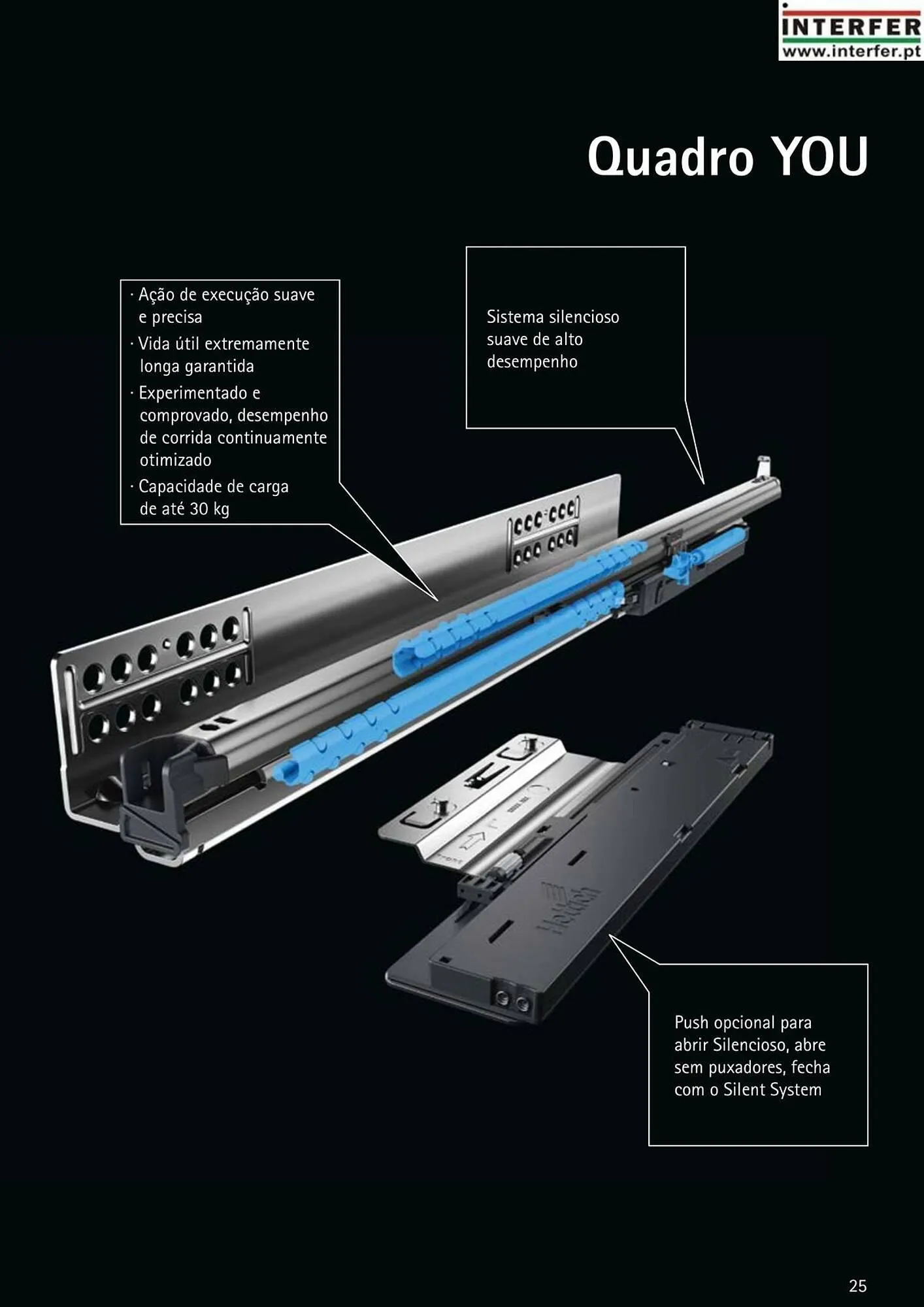 INTERFER
www.interfer.pt

Quadro YOU

· Ação de execução suave e precisa
· Vida útil extremamente longa garantida
· Experimentado e comprovado, desempenho de corrida continuamente otimizado
· Capacidade de carga de até 30 kg

Sistema silencioso suave de alto desempenho

Hettich

Push opcional para abrir Silencioso, abre sem puxadores, fecha com o Silent System

25