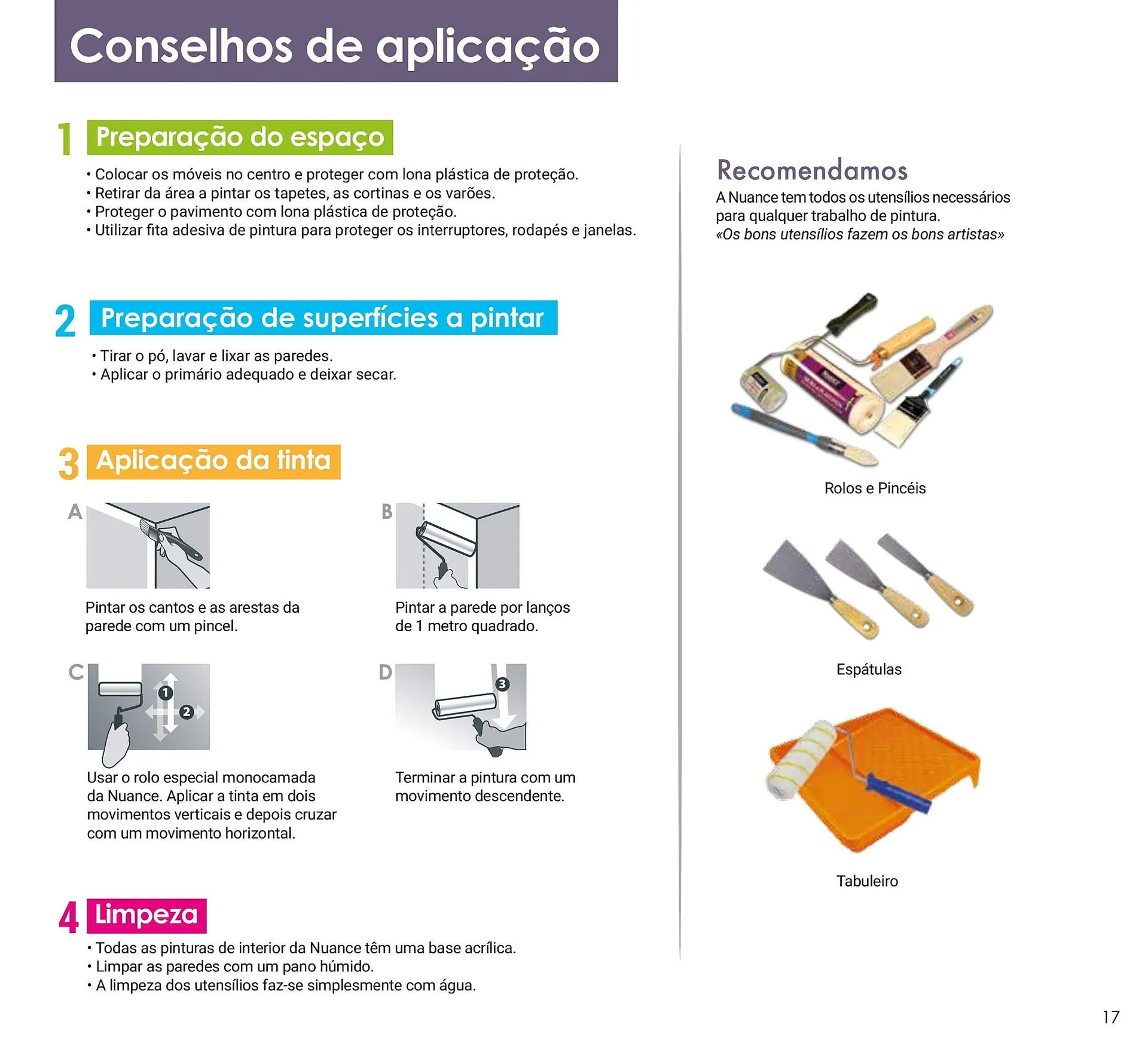 Conselhos de aplicação

1 Preparação do espaço

• Colocar os móveis no centro e proteger com lona plástica de proteção.
• Retirar da área a pintar os tapetes, as cortinas e os varões.
• Proteger o pavimento com lona plástica de proteção.
• Utilizar fita adesiva de pintura para proteger os interruptores, rodapés e janelas.

2 Preparação de superfícies a pintar

• Tirar o pó, lavar e lixar as paredes.
• Aplicar o primário adequado e deixar secar.

3 Aplicação da tinta

A

Pintar os cantos e as arestas da parede com um pincel.

B

Pintar a parede por lanços de 1 metro quadrado.

C

1 2

Usar o rolo especial monocamada da Nuance. Aplicar a tinta em dois movimentos verticais e depois cruzar com um movimento horizontal.

D

3

Terminar a pintura com um movimento descendente.

4 Limpeza

• Todas as pinturas de interior da Nuance têm uma base acrílica.
• Limpar as paredes com um pano húmido.
• A limpeza dos utensílios faz-se simplesmente com água.

Recomendamos

A Nuance tem todos os utensílios necessários para qualquer trabalho de pintura.
«Os bons utensílios fazem os bons artistas»

Rolos e Pincéis

Espátulas

Tabuleiro

17