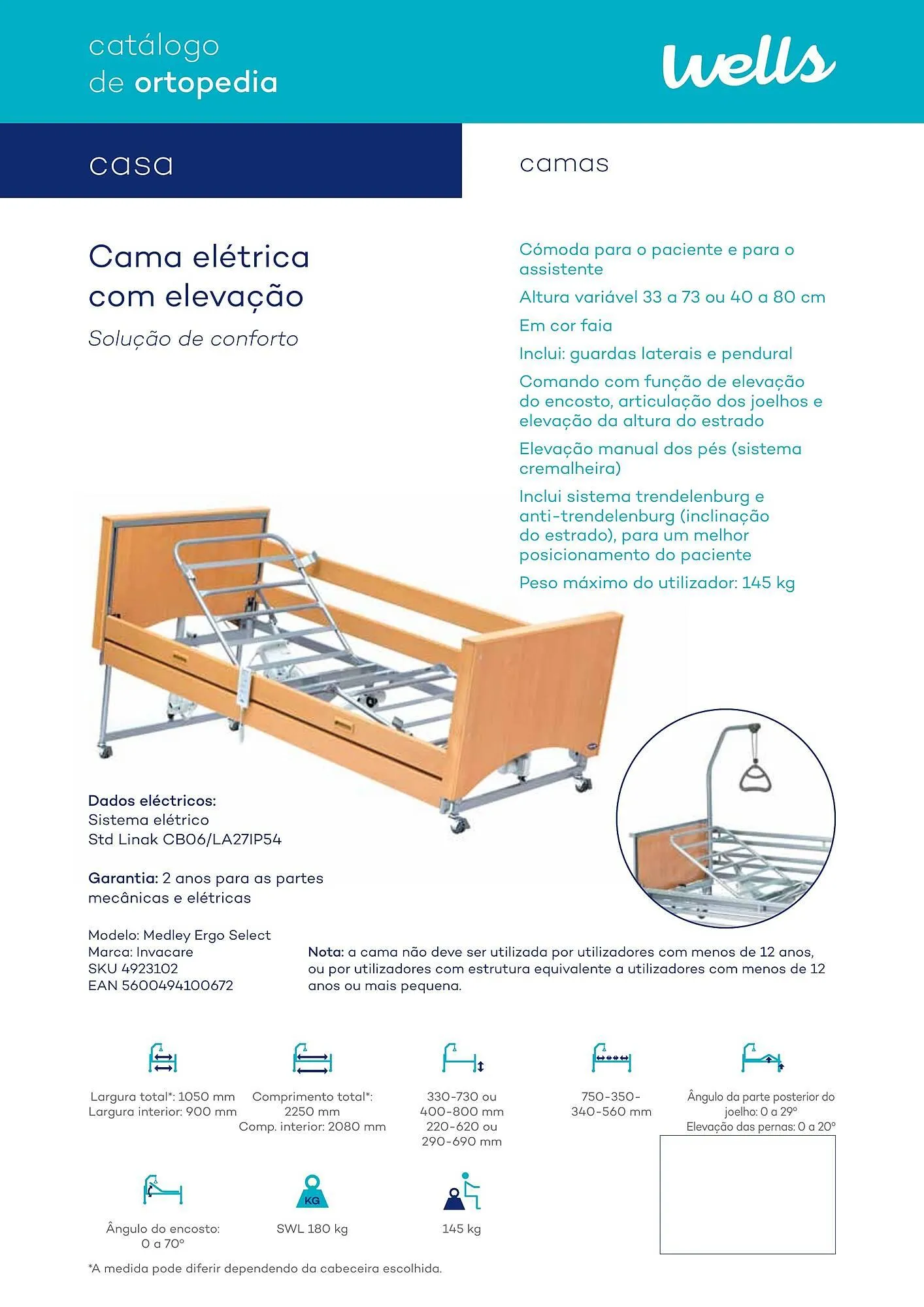 catálogo
de ortopedia

wells

casa

camas

Cama elétrica com elevação

Solução de conforto

Cómoda para o paciente e para o assistente

Altura variável 33 a 73 ou 40 a 80 cm

Em cor faia

Inclui: guardas laterais e pendural

Comando com função de elevação do encosto, articulação dos joelhos e elevação da altura do estrado

Elevação manual dos pés (sistema cremalheira)

Inclui sistema trendelenburg e anti-trendelenburg (inclinação do estrado), para um melhor posicionamento do paciente

Peso máximo do utilizador: 145 kg

Dados eléctricos:
Sistema elétrico
Std Linak CB06/LA27IP54

Garantia: 2 anos para as partes mecânicas e elétricas

Modelo: Medley Ergo Select
Marca: Invacare
SKU 4923102
EAN 5600494100672

Nota: a cama não deve ser utilizada por utilizadores com menos de 12 anos, ou por utilizadores com estrutura equivalente a utilizadores com menos de 12 anos ou mais pequena.

Largura total*: 1050 mm
Largura interior: 900 mm

Comprimento total*: 2250 mm
Comp. interior: 2080 mm

330-730 ou 400-800 mm 220-620 ou 290-690 mm

750-350-340-560 mm

Ângulo da parte posterior do joelho: 0 a 29°
Elevação das pernas: 0 a 20°

Ângulo do encosto: 0 a 70°

KG
SWL 180 kg

145 kg

*A medida pode diferir dependendo da cabeceira escolhida.