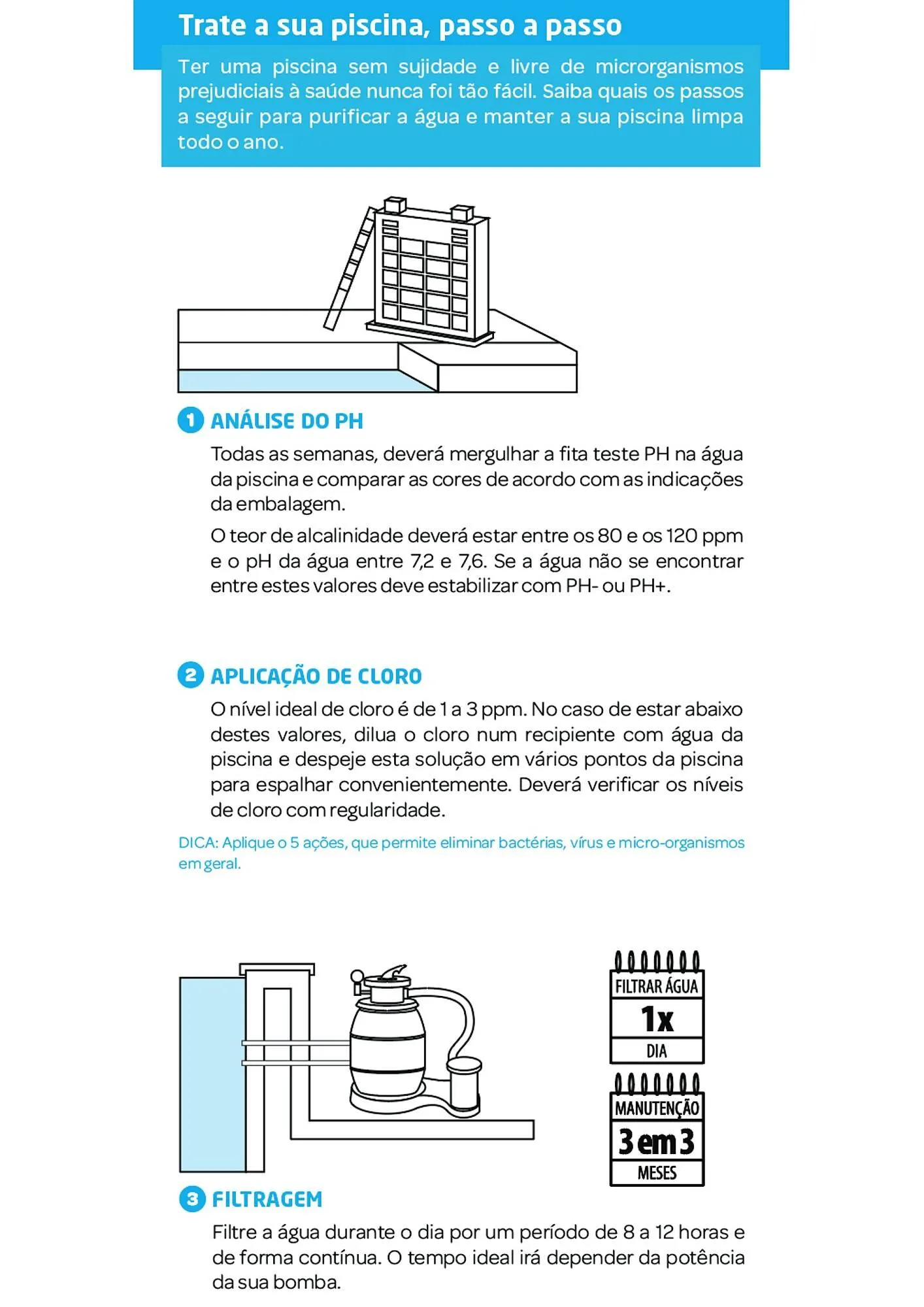 Trate a sua piscina, passo a passo

Ter uma piscina sem sujidade e livre de microrganismos prejudiciais à saúde nunca foi tão fácil. Saiba quais os passos a seguir para purificar a água e manter a sua piscina limpa todo o ano.

1 ANÁLISE DO PH

Todas as semanas, deverá mergulhar a fita teste PH na água da piscina e comparar as cores de acordo com as indicações da embalagem.

O teor de alcalinidade deverá estar entre os 80 e os 120 ppm e o pH da água entre 7,2 e 7,6. Se a água não se encontrar entre estes valores deve estabilizar com PH- ou PH+.

2 APLICAÇÃO DE CLORO

O nível ideal de cloro é de 1 a 3 ppm. No caso de estar abaixo destes valores, dilua o cloro num recipiente com água da piscina e despeje esta solução em vários pontos da piscina para espalhar convenientemente. Deverá verificar os níveis de cloro com regularidade.

DICA: Aplique o 5 ações, que permite eliminar bactérias, vírus e micro-organismos em geral.

FILTRAR ÁGUA
1x
DIA

MANUTENÇÃO
3 em 3
MESES

3 FILTRAGEM

Filtre a água durante o dia por um período de 8 a 12 horas e de forma contínua. O tempo ideal irá depender da potência da sua bomba.