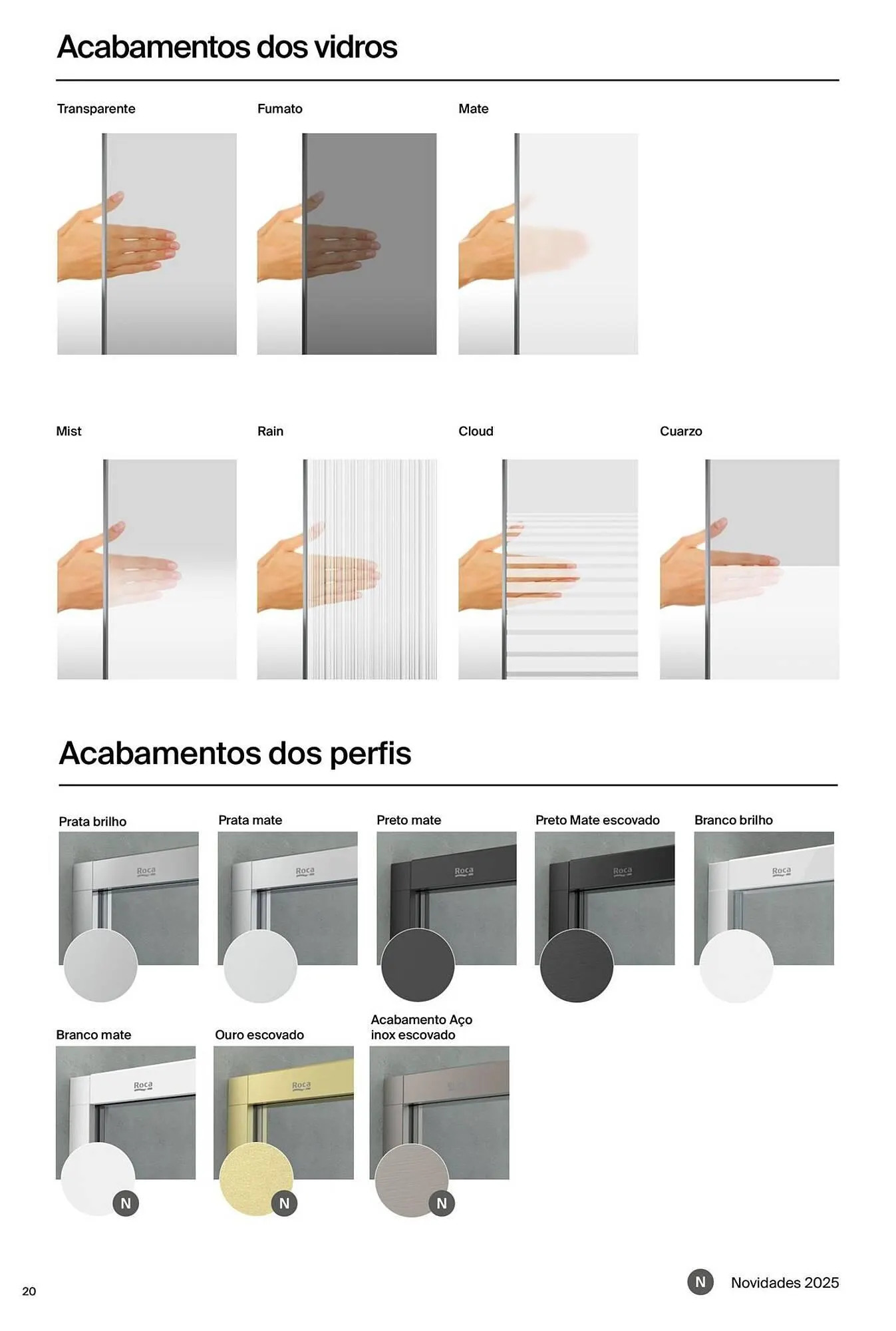 Acabamentos dos vidros

Transparente

Fumato

Mate

Mist

Rain

Cloud

Cuarzo

Acabamentos dos perfis

Prata brilho

Roca

Prata mate

Roca

Preto mate

Roca

Preto Mate escovado

Roca

Branco brilho

Roca

Branco mate

Roca

N

Ouro escovado

Roca

N

Acabamento Aço inox escovado

N

20

N Novidades 2025