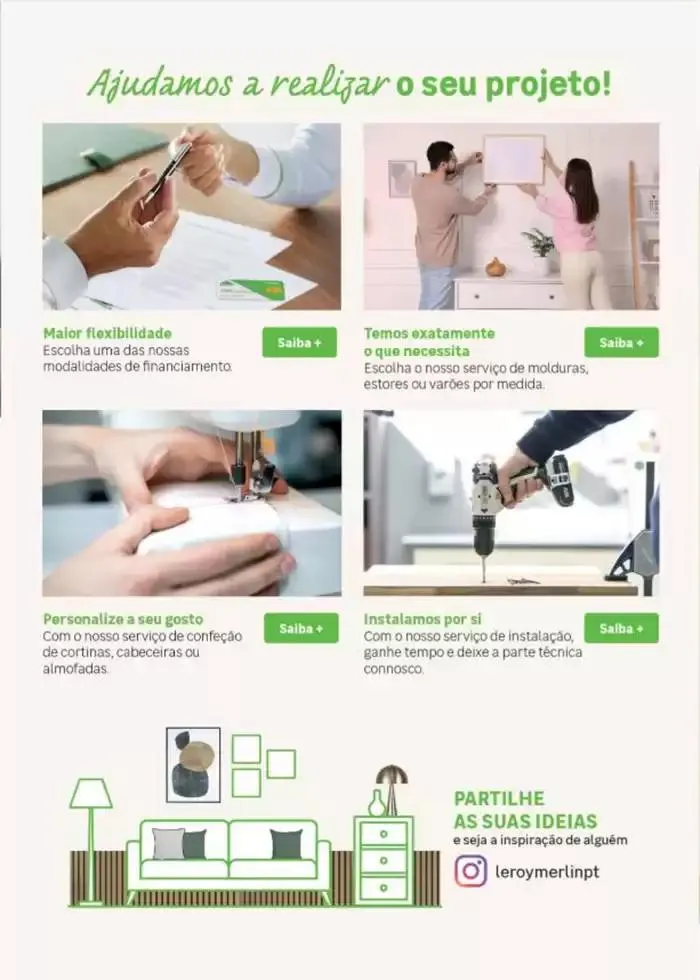 Ajudamos a realizar o seu projeto!

Maior flexibilidade
Escolha uma das nossas modalidades de financiamento.

Saiba +

Temos exatamente o que necessita
Escolha o nosso serviço de molduras, estores ou varões por medida.

Saiba +

Personalize a seu gosto
Com o nosso serviço de confeção de cortinas, cabeceiras ou almofadas.

Saiba +

Instalamos por si
Com o nosso serviço de instalação, ganhe tempo e deixe a parte técnica connosco.

Saiba +

PARTILHE AS SUAS IDEIAS
e seja a inspiração de alguém

leroymerlinpt