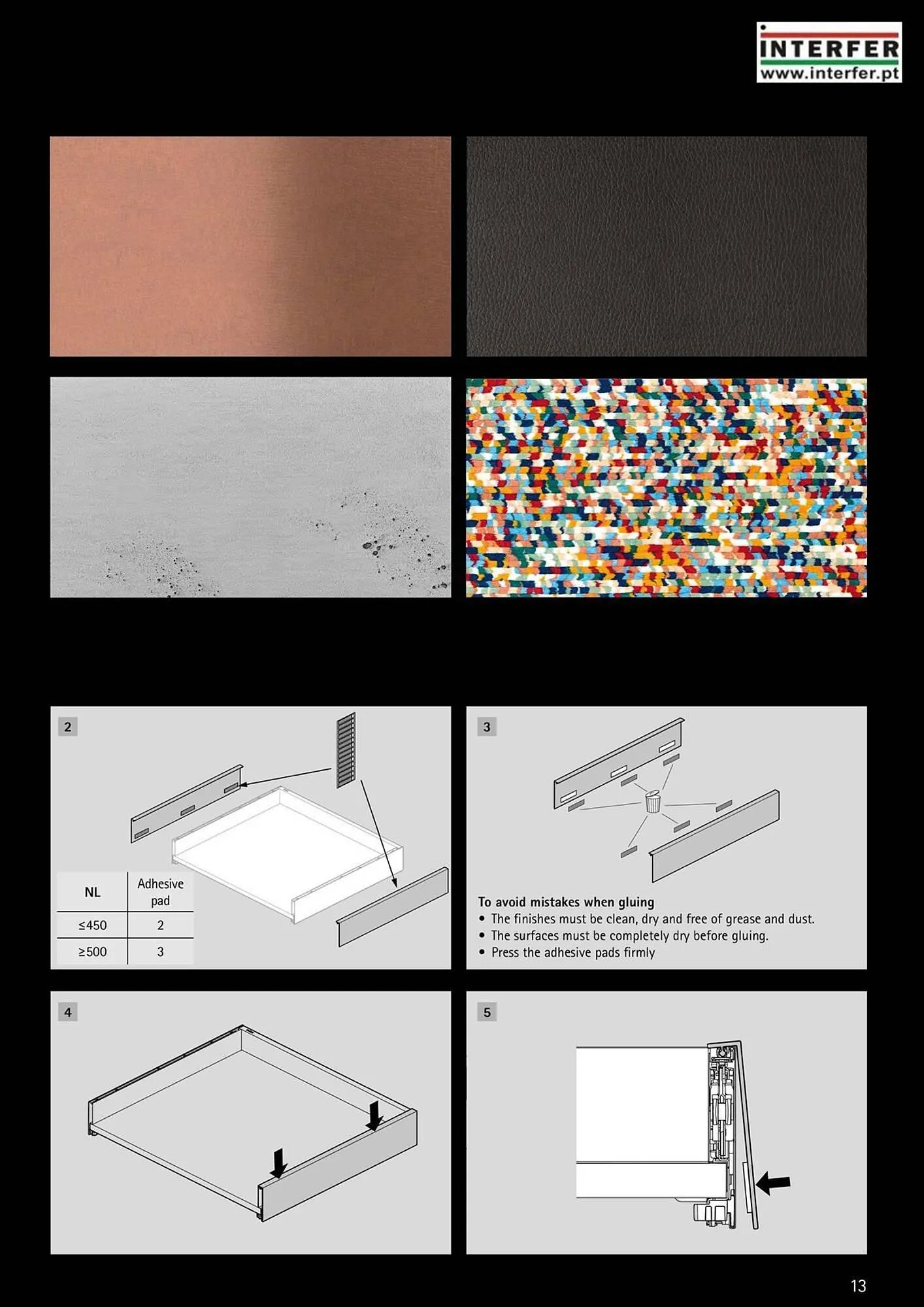 INTERFER
www.interfer.pt

2

| NL | Adhesive pad |
|---|---|
| ≤450 | 2 |
| ≥500 | 3 |

3

To avoid mistakes when gluing
• The finishes must be clean, dry and free of grease and dust.
• The surfaces must be completely dry before gluing.
• Press the adhesive pads firmly

4

5

13