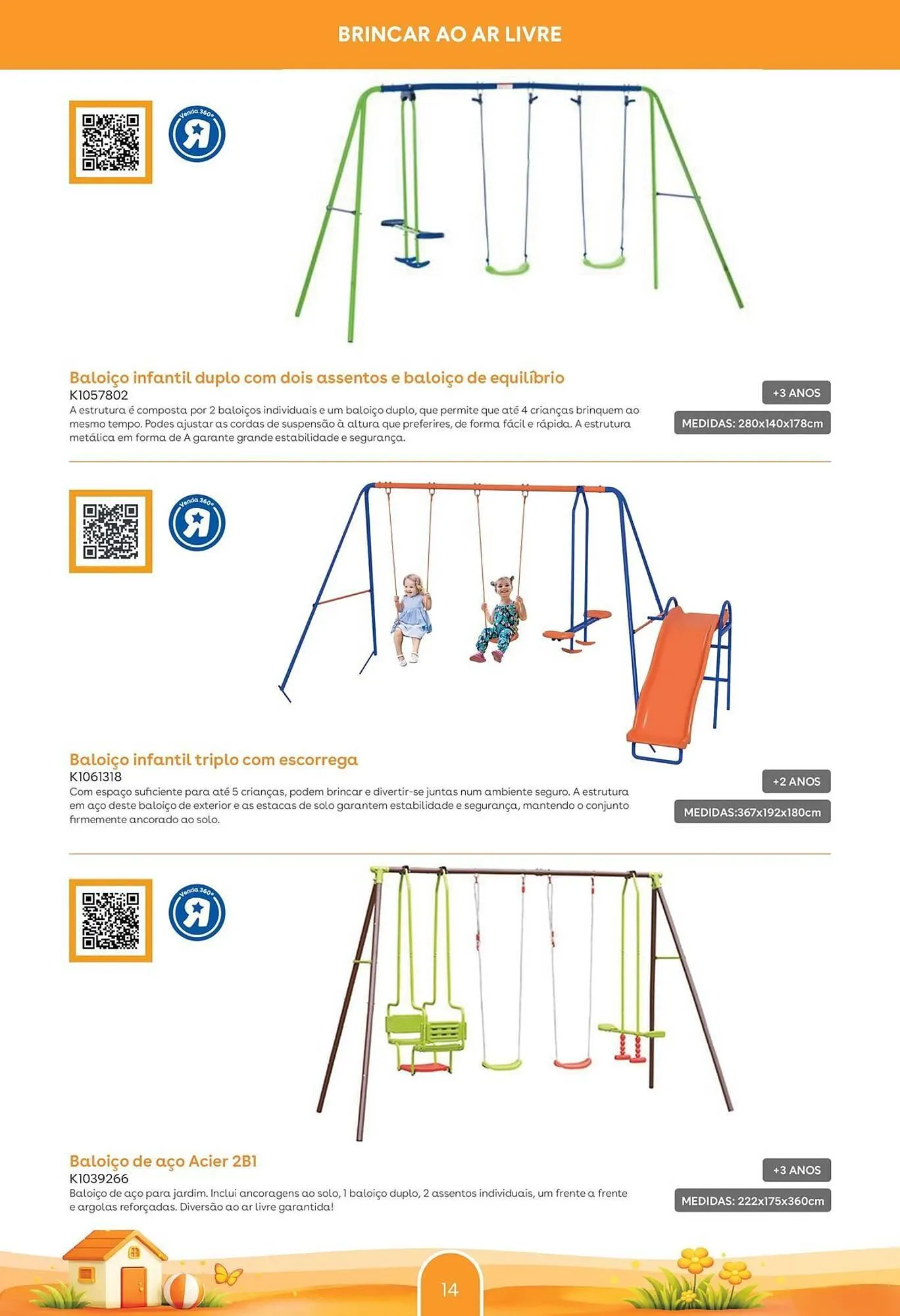 BRINCAR AO AR LIVRE

Venda 360º

Baloiço infantil duplo com dois assentos e baloiço de equilíbrio
K1057802
A estrutura é composta por 2 baloiços individuais e um baloiço duplo, que permite que até 4 crianças brinquem ao mesmo tempo. Podes ajustar as cordas de suspensão à altura que preferires, de forma fácil e rápida. A estrutura metálica em forma de A garante grande estabilidade e segurança.

+3 ANOS
MEDIDAS: 280x140x178cm

Venda 360º

Baloiço infantil triplo com escorrega
K1061318
Com espaço suficiente para até 5 crianças, podem brincar e divertir-se juntas num ambiente seguro. A estrutura em aço deste baloiço de exterior e as estacas de solo garantem estabilidade e segurança, mantendo o conjunto firmemente ancorado ao solo.

+2 ANOS
MEDIDAS:367x192x180cm

Venda 360º

Baloiço de aço Acier 2B1
K1039266
Baloiço de aço para jardim. Inclui ancoragens ao solo, 1 baloiço duplo, 2 assentos individuais, um frente a frente e argolas reforçadas. Diversão ao ar livre garantida!

+3 ANOS
MEDIDAS: 222x175x360cm

14