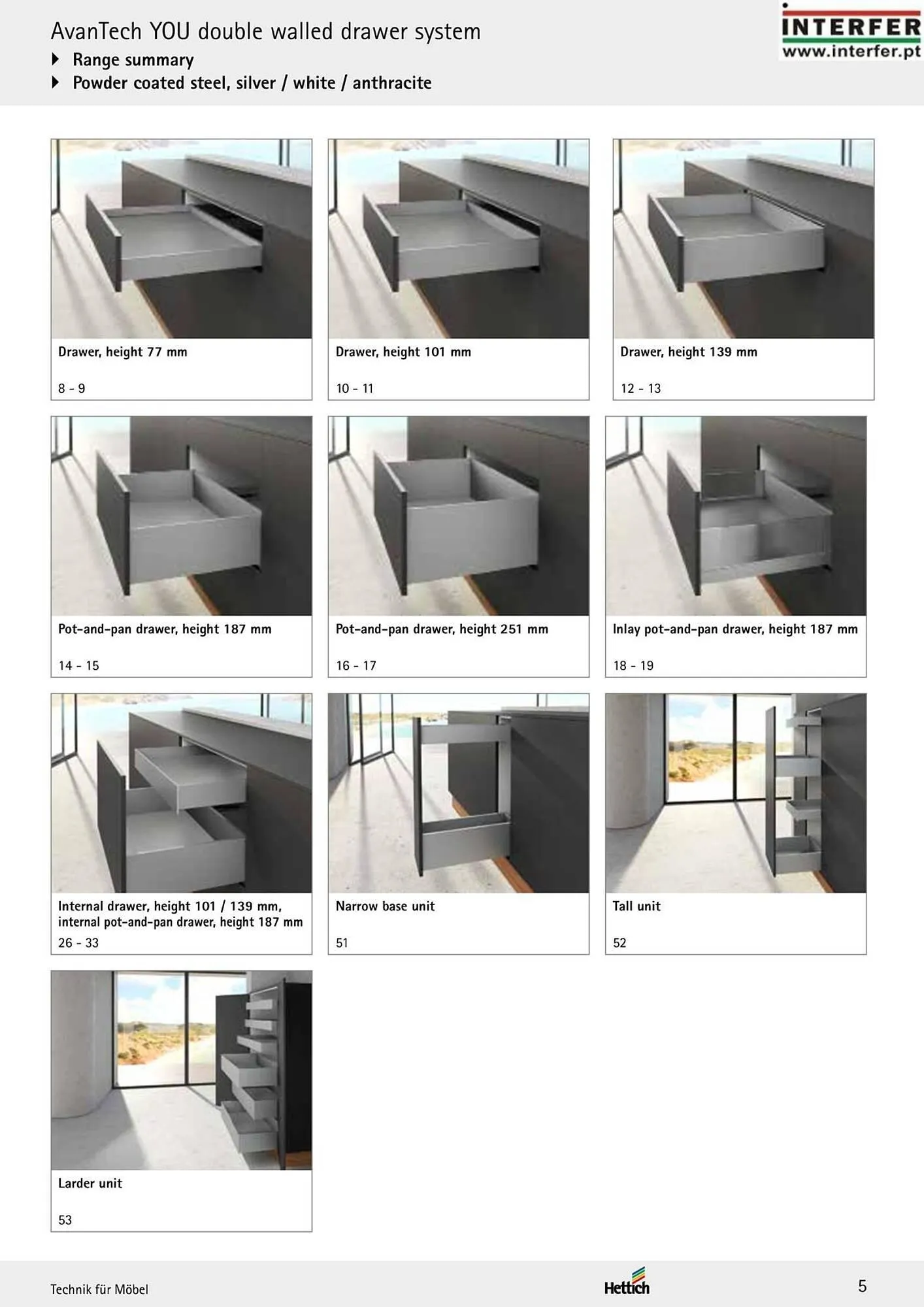 AvanTech YOU double walled drawer system
Range summary
Powder coated steel, silver / white / anthracite

INTERFER
www.interfer.pt

Drawer, height 77 mm
8 - 9

Drawer, height 101 mm
10 - 11

Drawer, height 139 mm
12 - 13

Pot-and-pan drawer, height 187 mm
14 - 15

Pot-and-pan drawer, height 251 mm
16 - 17

Inlay pot-and-pan drawer, height 187 mm
18 - 19

Internal drawer, height 101 / 139 mm, internal pot-and-pan drawer, height 187 mm
26 - 33

Narrow base unit
51

Tall unit
52

Larder unit
53

Technik für Möbel
Hettich
5