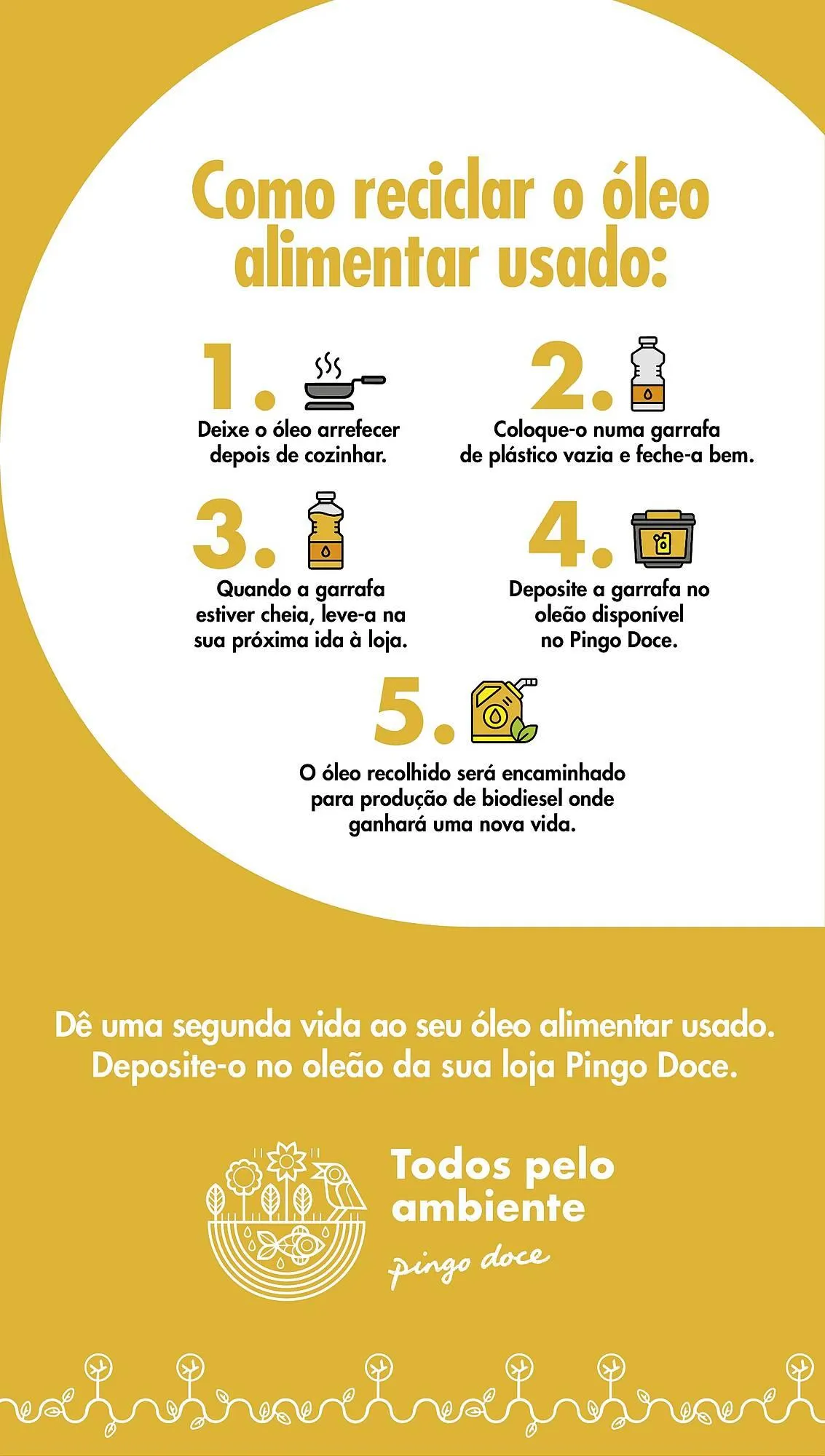 Como reciclar o óleo alimentar usado:

1.
Deixe o óleo arrefecer depois de cozinhar.

2.
Coloque-o numa garrafa de plástico vazia e feche-a bem.

3.
Quando a garrafa estiver cheia, leve-a na sua próxima ida à loja.

4.
Deposite a garrafa no oleão disponível no Pingo Doce.

5.
O óleo recolhido será encaminhado para produção de biodiesel onde ganhará uma nova vida.

Dê uma segunda vida ao seu óleo alimentar usado. Deposite-o no oleão da sua loja Pingo Doce.

Todos pelo ambiente
pingo doce