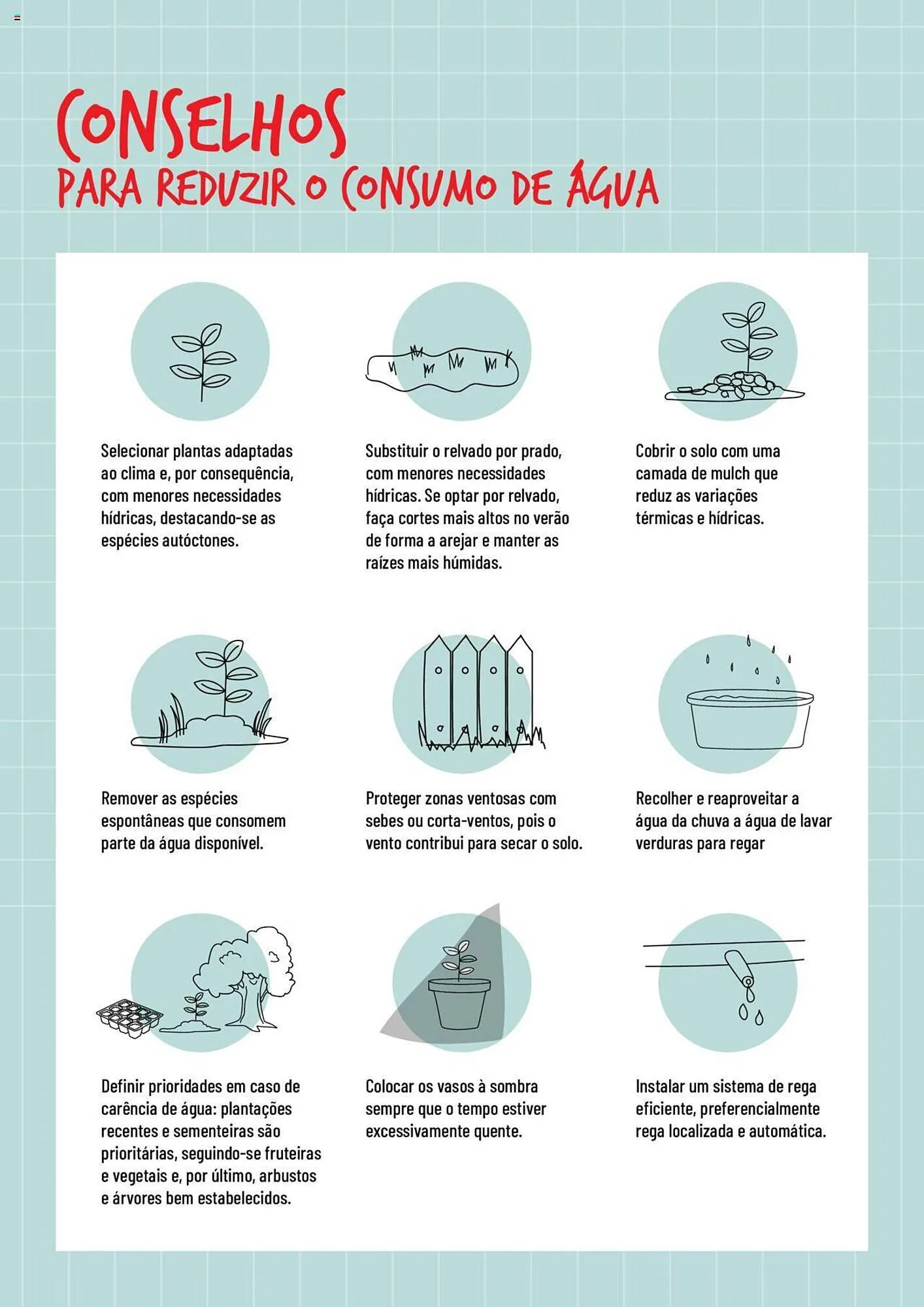 CONSELHOS
PARA REDUZIR O CONSUMO DE ÁGUA

Selecionar plantas adaptadas ao clima e, por consequência, com menores necessidades hídricas, destacando-se as espécies autóctones.

Substituir o relvado por prado, com menores necessidades hídricas. Se optar por relvado, faça cortes mais altos no verão de forma a arejar e manter as raízes mais húmidas.

Cobrir o solo com uma camada de mulch que reduz as variações térmicas e hídricas.

Remover as espécies espontâneas que consomem parte da água disponível.

Proteger zonas ventosas com sebes ou corta-ventos, pois o vento contribui para secar o solo.

Recolher e reaproveitar a água da chuva a água de lavar verduras para regar

Definir prioridades em caso de carência de água: plantações recentes e sementeiras são prioritárias, seguindo-se fruteiras e vegetais e, por último, arbustos e árvores bem estabelecidos.

Colocar os vasos à sombra sempre que o tempo estiver excessivamente quente.

Instalar um sistema de rega eficiente, preferencialmente rega localizada e automática.