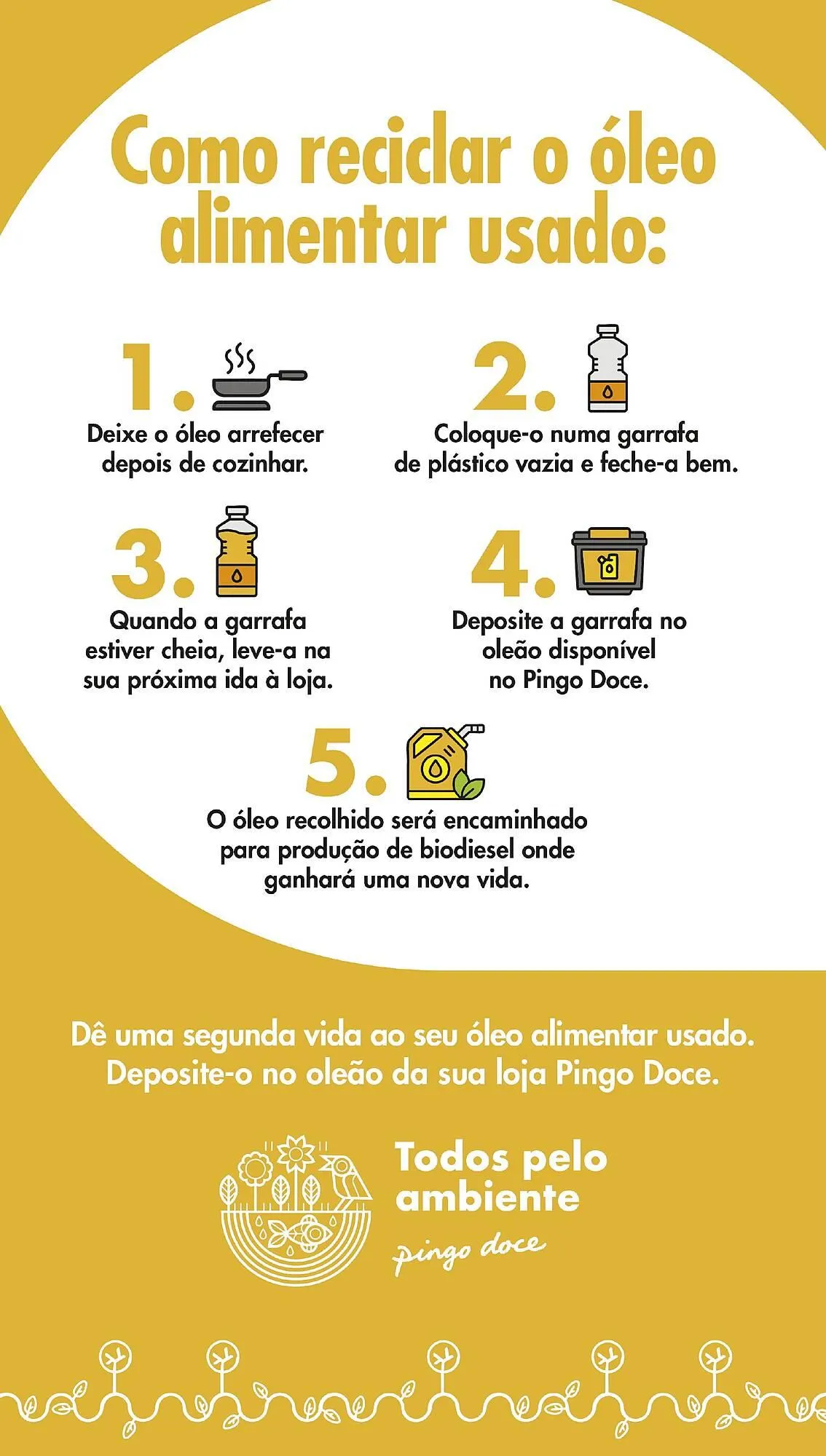 Como reciclar o óleo alimentar usado:

1.
Deixe o óleo arrefecer depois de cozinhar.

2.
Coloque-o numa garrafa de plástico vazia e feche-a bem.

3.
Quando a garrafa estiver cheia, leve-a na sua próxima ida à loja.

4.
Deposite a garrafa no oleão disponível no Pingo Doce.

5.
O óleo recolhido será encaminhado para produção de biodiesel onde ganhará uma nova vida.

Dê uma segunda vida ao seu óleo alimentar usado. Deposite-o no oleão da sua loja Pingo Doce.

Todos pelo ambiente
pingo doce